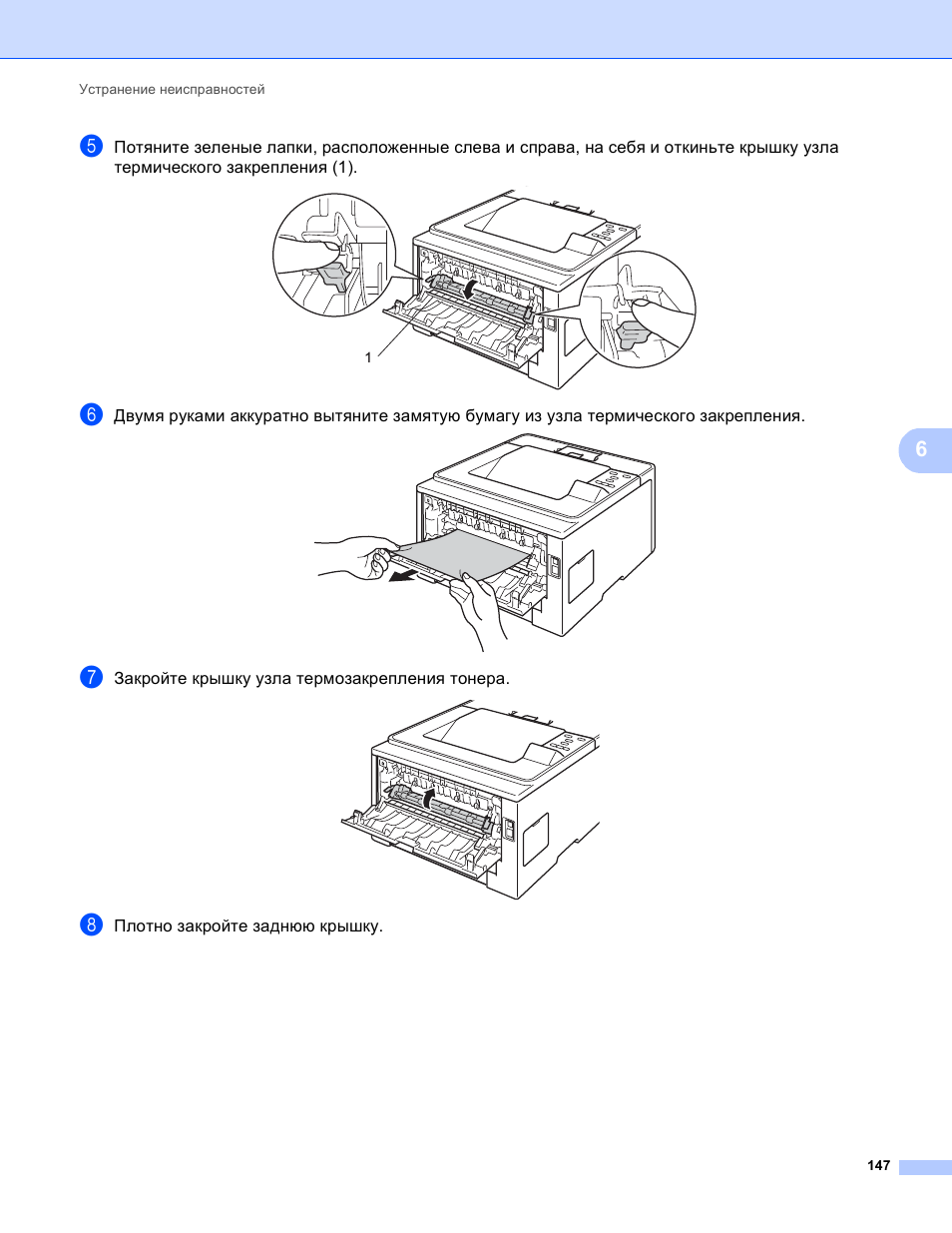 Устранение неисправностей

5 Потяните зеленые лапки, расположенные слева и справа, на себя и откиньте крышку узла термического закрепления (1).

1

6 Двумя руками аккуратно вытяните замятую бумагу из узла термического закрепления.

6

7 Закройте крышку узла термозакрепления тонера.

8 Плотно закройте заднюю крышку.

147