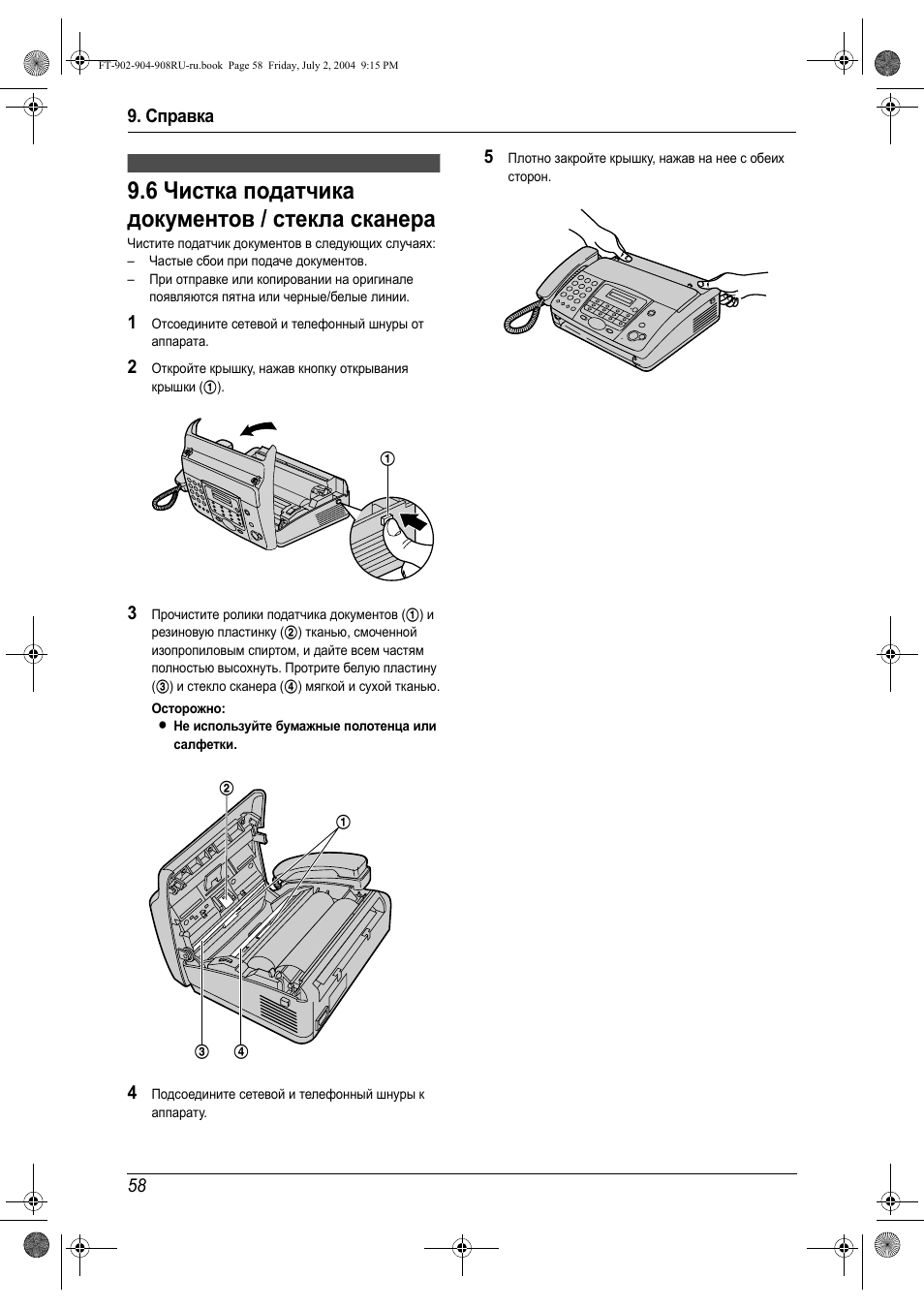 FT-902-904-908RU-ru.book Page 58 Friday, July 2, 2004 9:15 PM

9. Справка

9.6 Чистка податчика документов / стекла сканера

Чистите податчик документов в следующих случаях:
– Частые сбои при подаче документов.
– При отправке или копировании на оригинале появляются пятна или черные/белые линии.

1 Отсоедините сетевой и телефонный шнуры от аппарата.

2 Откройте крышку, нажав кнопку открывания крышки (①).

①

3 Прочистите ролики податчика документов (①) и резиновую пластинку (②) тканью, смоченной изопропиловым спиртом, и дайте всем частям полностью высохнуть. Протрите белую пластину (③) и стекло сканера (④) мягкой и сухой тканью.

Осторожно:
● Не используйте бумажные полотенца или салфетки.

②
①
③ ④

4 Подсоедините сетевой и телефонный шнуры к аппарату.

5 Плотно закройте крышку, нажав на нее с обеих сторон.

58