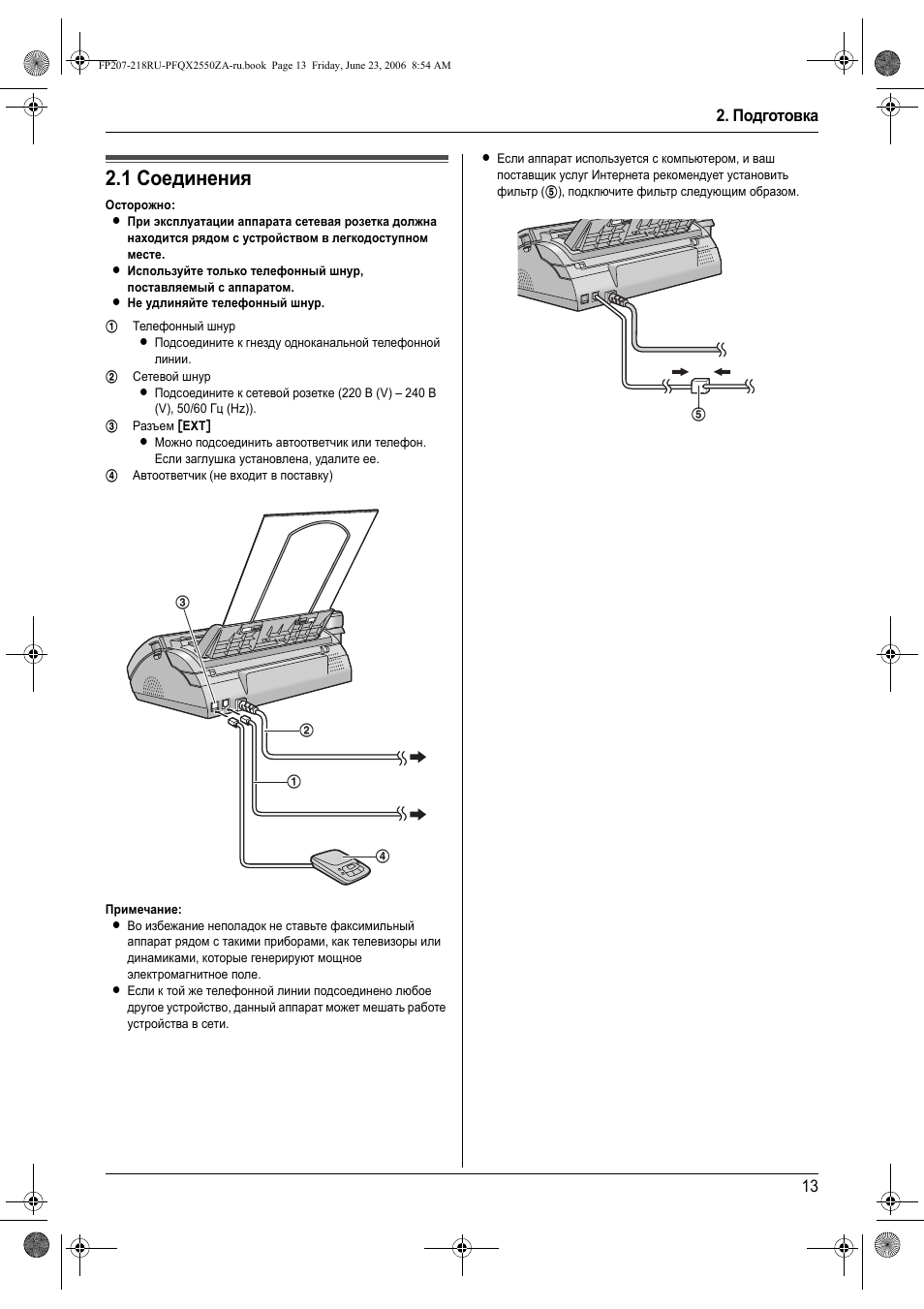 FP207-218RU-PFQX2550ZA-ru.book Page 13 Friday, June 23, 2006 8:54 AM

2. Подготовка

2.1 Соединения

Осторожно:
● При эксплуатации аппарата сетевая розетка должна находится рядом с устройством в легкодоступном месте.
● Используйте только телефонный шнур, поставляемый с аппаратом.
● Не удлиняйте телефонный шнур.

① Телефонный шнур
● Подсоедините к гнезду одноканальной телефонной линии.
② Сетевой шнур
● Подсоедините к сетевой розетке (220 В (V) – 240 В (V), 50/60 Гц (Hz)).
③ Разъем [EXT]
● Можно подсоединить автоответчик или телефон. Если заглушка установлена, удалите ее.
④ Автоответчик (не входит в поставку)

③
②
①
④

Примечание:
● Во избежание неполадок не ставьте факсимильный аппарат рядом с такими приборами, как телевизоры или динамиками, которые генерируют мощное электромагнитное поле.
● Если к той же телефонной линии подсоединено любое другое устройство, данный аппарат может мешать работе устройства в сети.

● Если аппарат используется с компьютером, и ваш поставщик услуг Интернета рекомендует установить фильтр (⑤), подключите фильтр следующим образом.

⑤

13