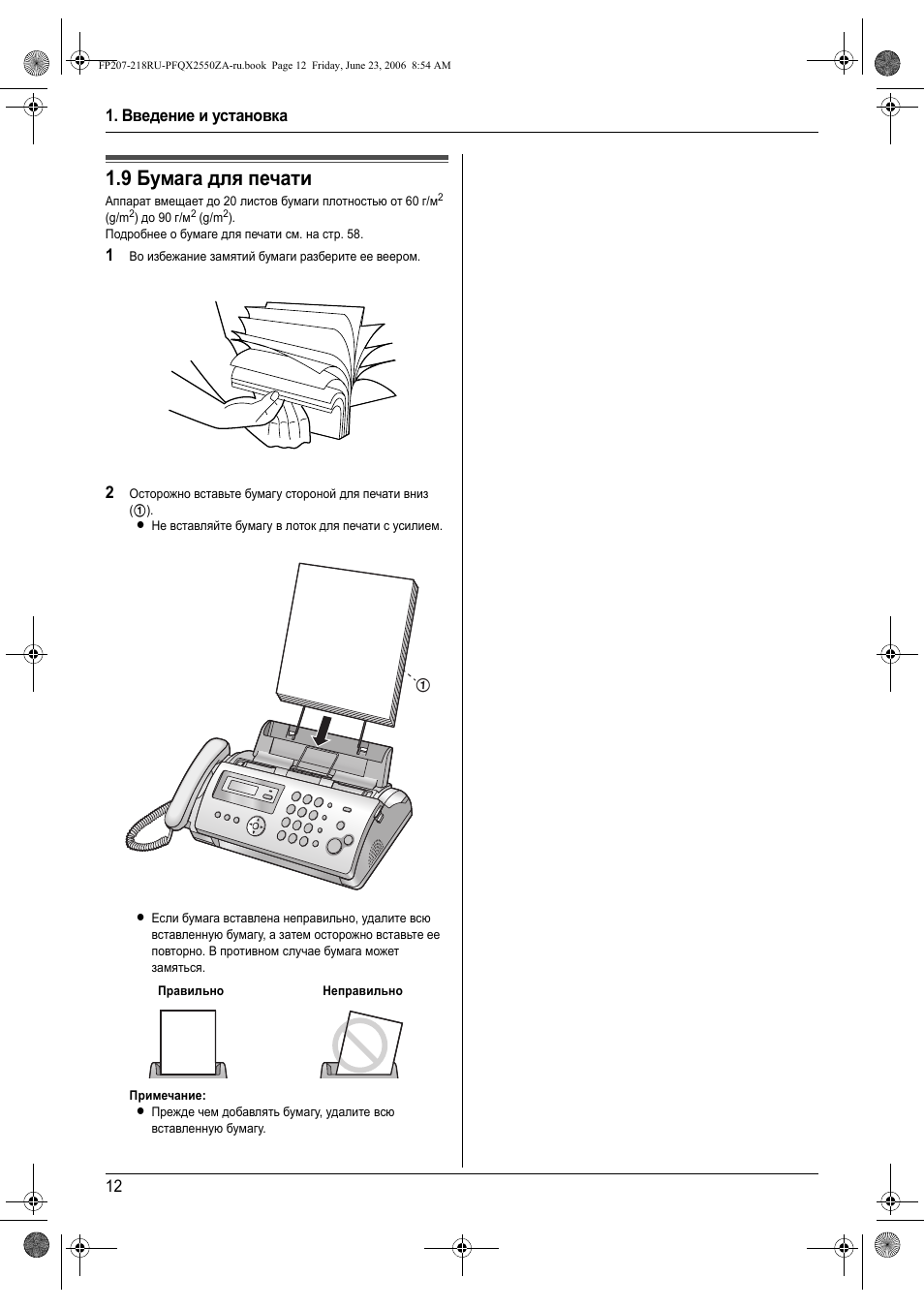 FP207-218RU-PFQX2550ZA-ru.book Page 12 Friday, June 23, 2006 8:54 AM

1. Введение и установка

1.9 Бумага для печати

Аппарат вмещает до 20 листов бумаги плотностью от 60 г/м$^2$ (g/m$^2$) до 90 г/м$^2$ (g/m$^2$).
Подробнее о бумаге для печати см. на стр. 58.

1 Во избежание замятий бумаги разберите ее веером.

2 Осторожно вставьте бумагу стороной для печати вниз (①).
● Не вставляйте бумагу в лоток для печати с усилием.

①

● Если бумага вставлена неправильно, удалите всю вставленную бумагу, а затем осторожно вставьте ее повторно. В противном случае бумага может замяться.

Правильно

Неправильно

Примечание:
● Прежде чем добавлять бумагу, удалите всю вставленную бумагу.

12