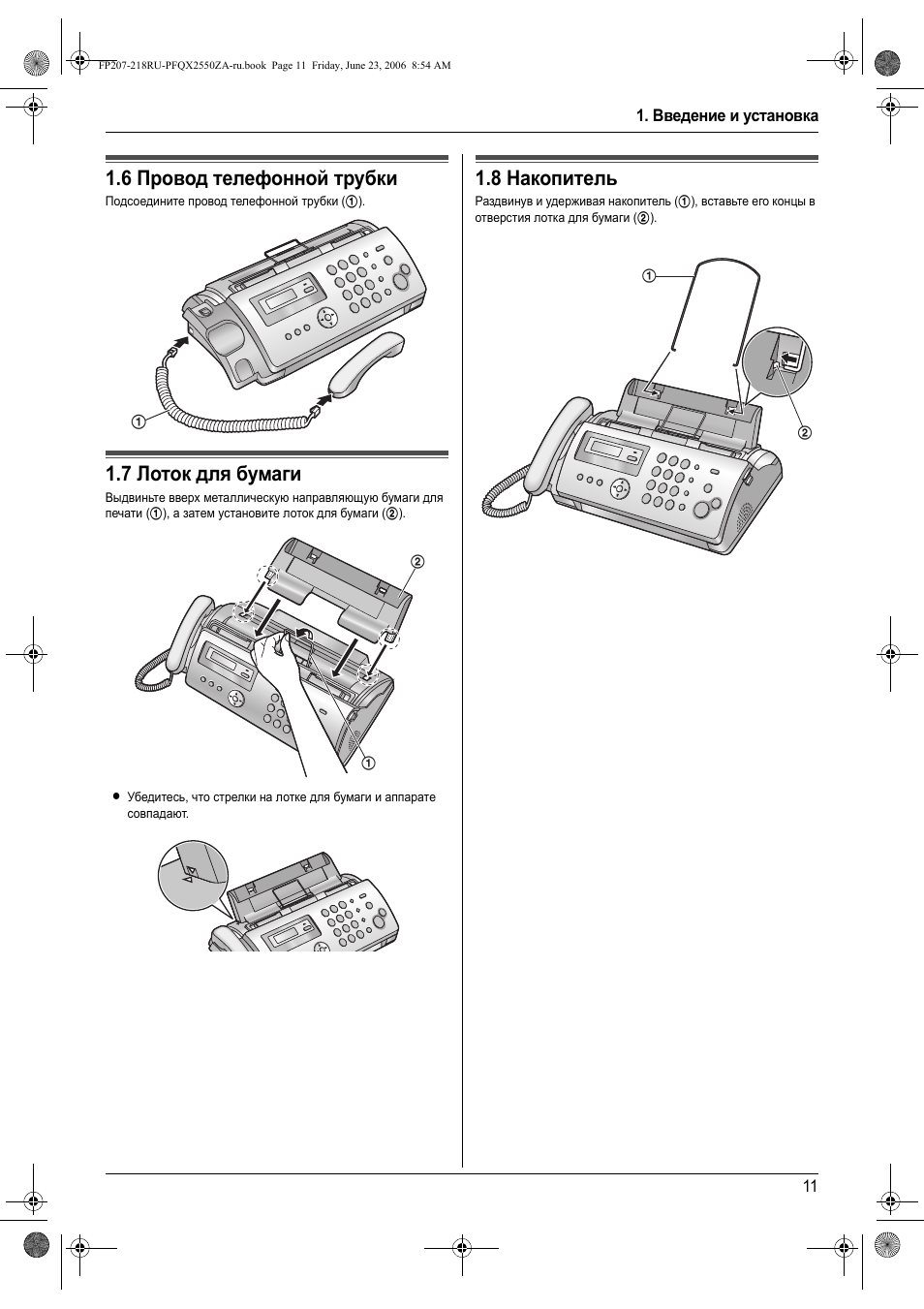 FP207-218RU-PFQX2550ZA-ru.book Page 11 Friday, June 23, 2006 8:54 AM

1. Введение и установка

1.6 Провод телефонной трубки

Подсоедините провод телефонной трубки (①).

①

1.7 Лоток для бумаги

Выдвиньте вверх металлическую направляющую бумаги для печати (①), а затем установите лоток для бумаги (②).

②

①

● Убедитесь, что стрелки на лотке для бумаги и аппарате совпадают.

1.8 Накопитель

Раздвинув и удерживая накопитель (①), вставьте его концы в отверстия лотка для бумаги (②).

①

②

11