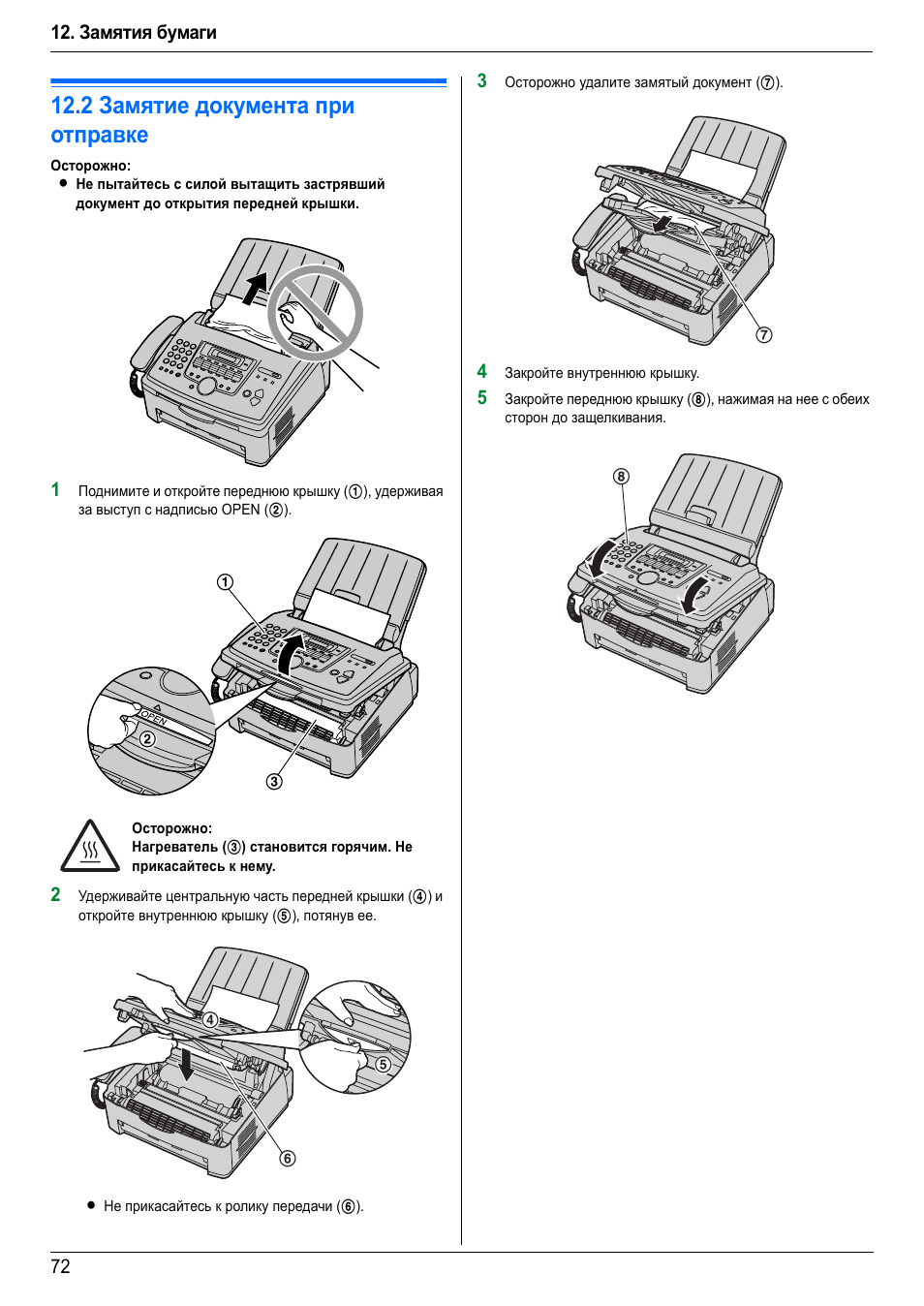 12. Замятия бумаги

12.2 Замятие документа при отправке

Осторожно:
● Не пытайтесь с силой вытащить застрявший документ до открытия передней крышки.

1 Поднимите и откройте переднюю крышку (①), удерживая за выступ с надписью OPEN (②).

①

OPEN
②

③

Осторожно:
Нагреватель (③) становится горячим. Не прикасайтесь к нему.

2 Удерживайте центральную часть передней крышки (④) и откройте внутреннюю крышку (⑤), потянув ее.

④

⑤

⑥

● Не прикасайтесь к ролику передачи (⑥).

3 Осторожно удалите замятый документ (⑦).

⑦

4 Закройте внутреннюю крышку.

5 Закройте переднюю крышку (⑧), нажимая на нее с обеих сторон до защелкивания.

⑧

72