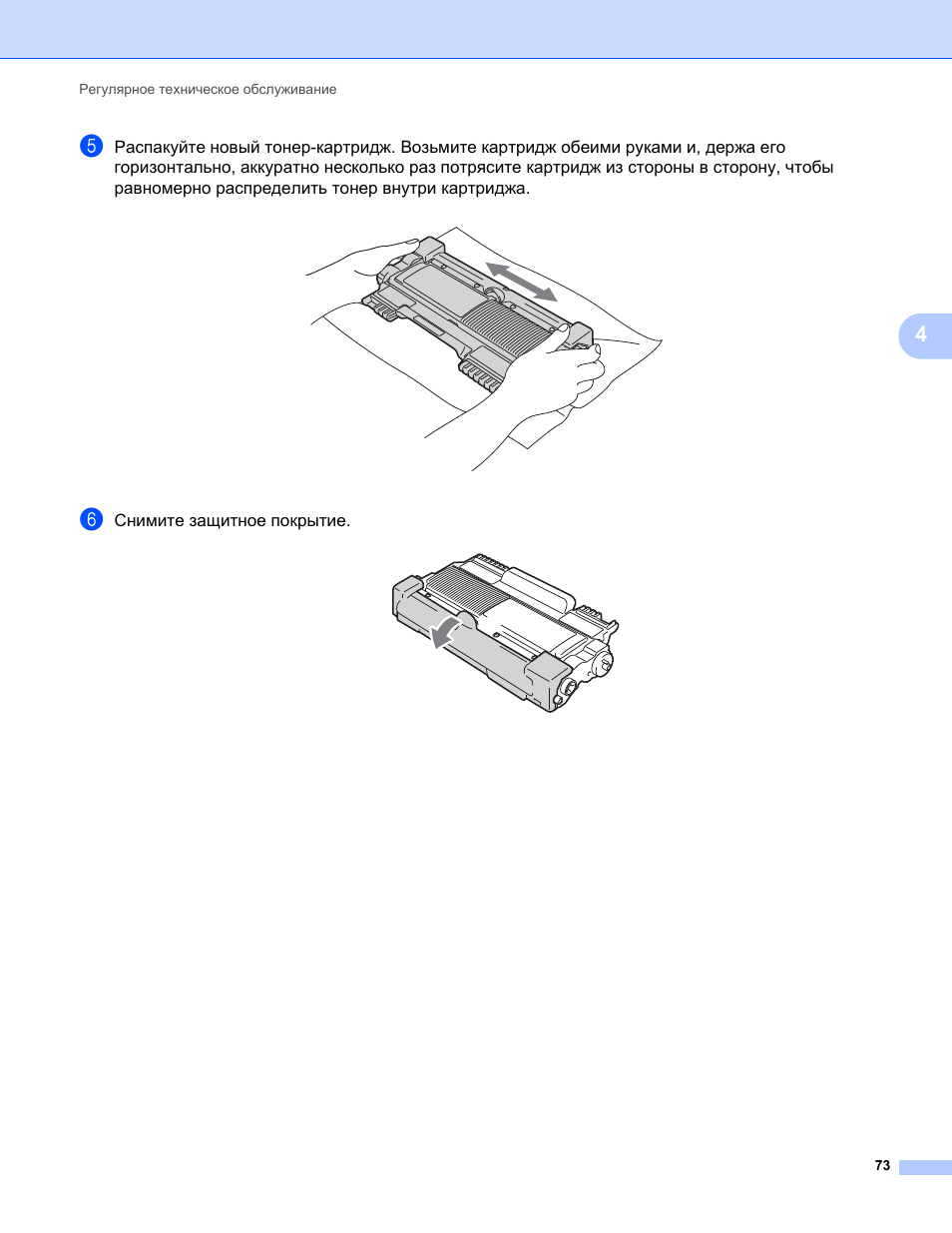 Регулярное техническое обслуживание

5 Распакуйте новый тонер-картридж. Возьмите картридж обеими руками и, держа его горизонтально, аккуратно несколько раз потрясите картридж из стороны в сторону, чтобы равномерно распределить тонер внутри картриджа.

4

6 Снимите защитное покрытие.

73