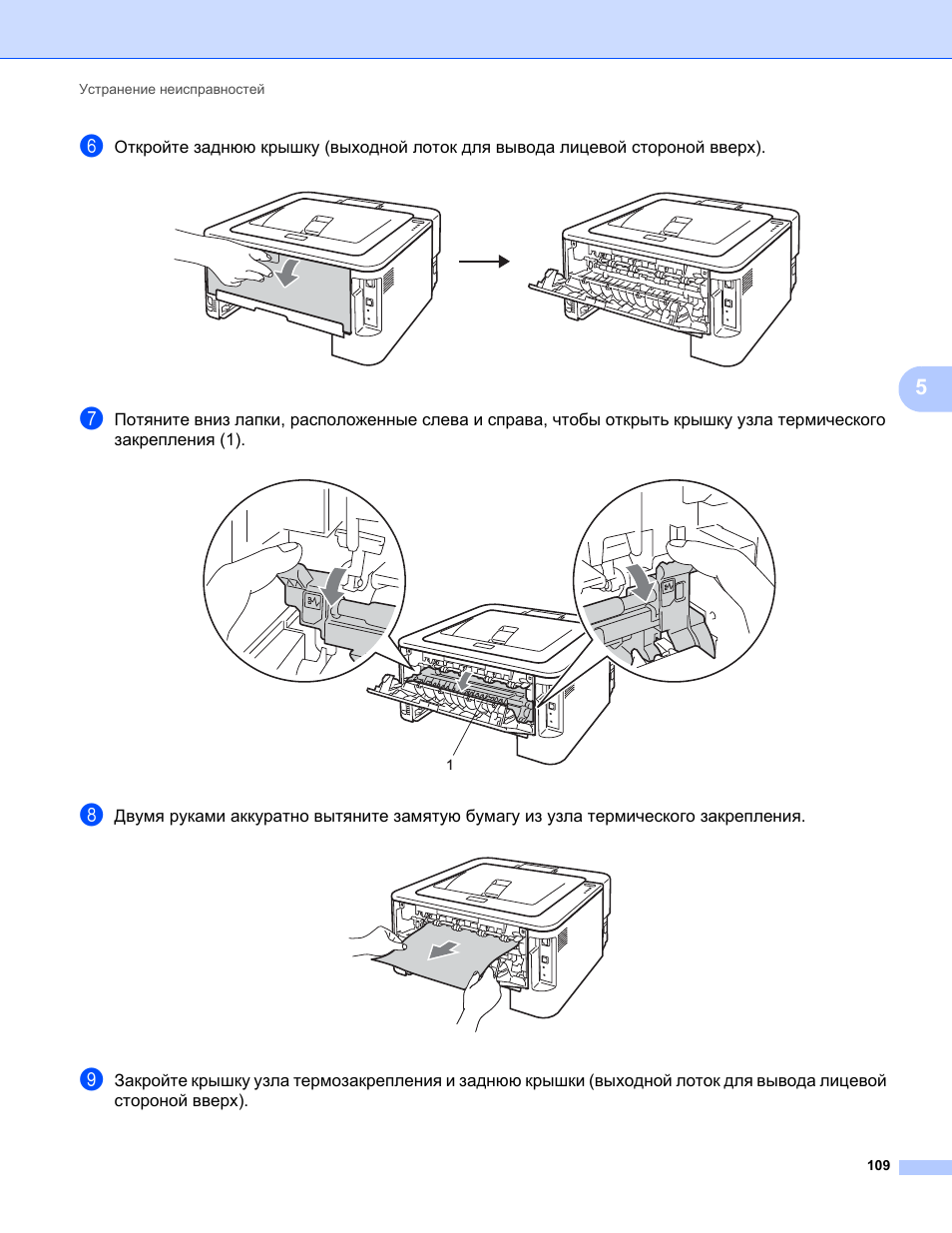 Устранение неисправностей

6 Откройте заднюю крышку (выходной лоток для вывода лицевой стороной вверх).

5

7 Потяните вниз лапки, расположенные слева и справа, чтобы открыть крышку узла термического закрепления (1).

1

8 Двумя руками аккуратно вытяните замятую бумагу из узла термического закрепления.

9 Закройте крышку узла термозакрепления и заднюю крышки (выходной лоток для вывода лицевой стороной вверх).

109