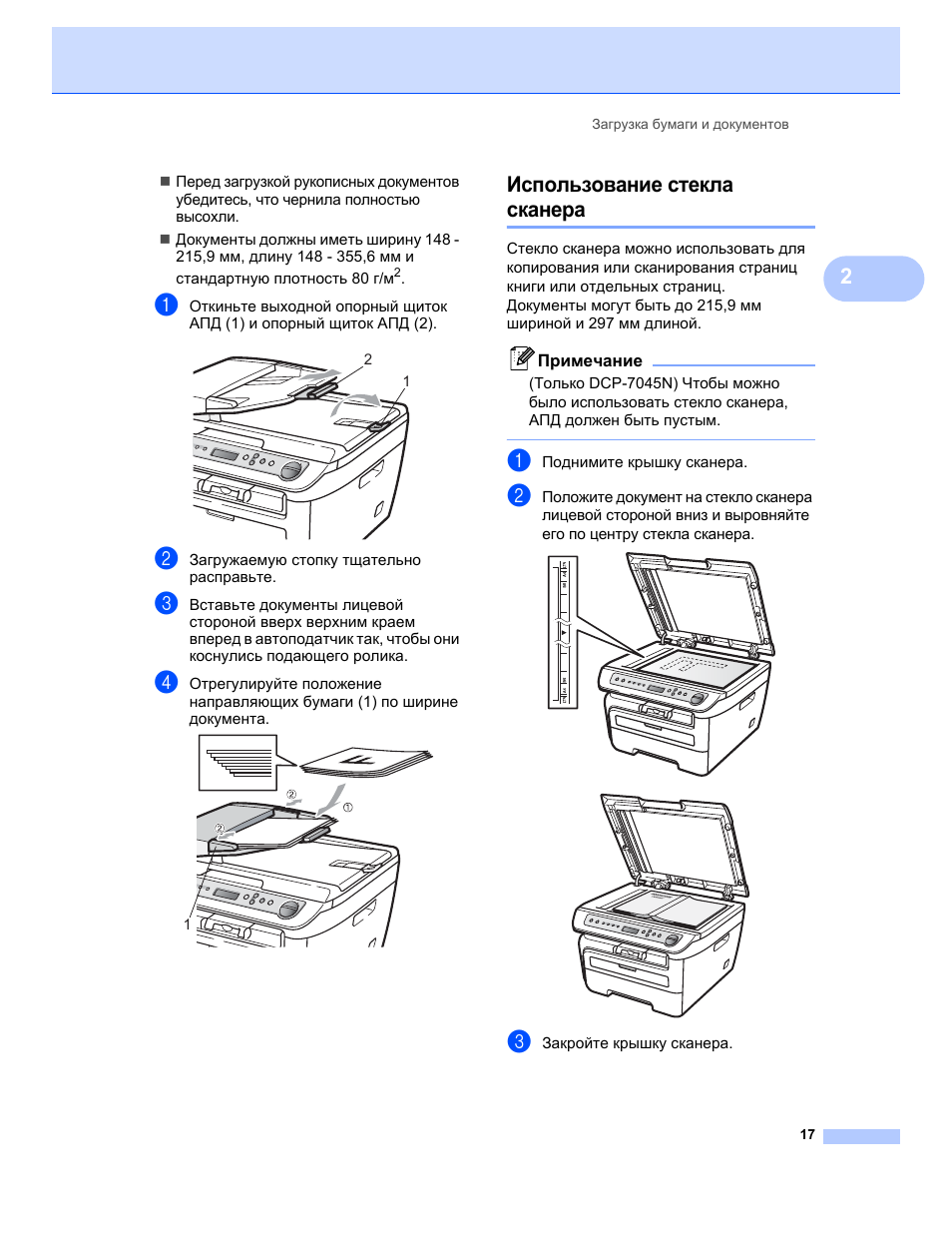 Загрузка бумаги и документов

■ Перед загрузкой рукописных документов убедитесь, что чернила полностью высохли.

■ Документы должны иметь ширину 148 - 215,9 мм, длину 148 - 355,6 мм и стандартную плотность 80 г/м$^2$.

1 Откиньте выходной опорный щиток АПД (1) и опорный щиток АПД (2).

2

1

2 Загружаемую стопку тщательно расправьте.

3 Вставьте документы лицевой стороной вверх верхним краем вперед в автоподатчик так, чтобы они коснулись подающего ролика.

4 Отрегулируйте положение направляющих бумаги (1) по ширине документа.

②

①

②

1

Использование стекла сканера

Стекло сканера можно использовать для копирования или сканирования страниц книги или отдельных страниц. Документы могут быть до 215,9 мм шириной и 297 мм длиной.

Примечание

(Только DCP-7045N) Чтобы можно было использовать стекло сканера, АПД должен быть пустым.

1 Поднимите крышку сканера.

2 Положите документ на стекло сканера лицевой стороной вниз и выровняйте его по центру стекла сканера.

3 Закройте крышку сканера.

2

17