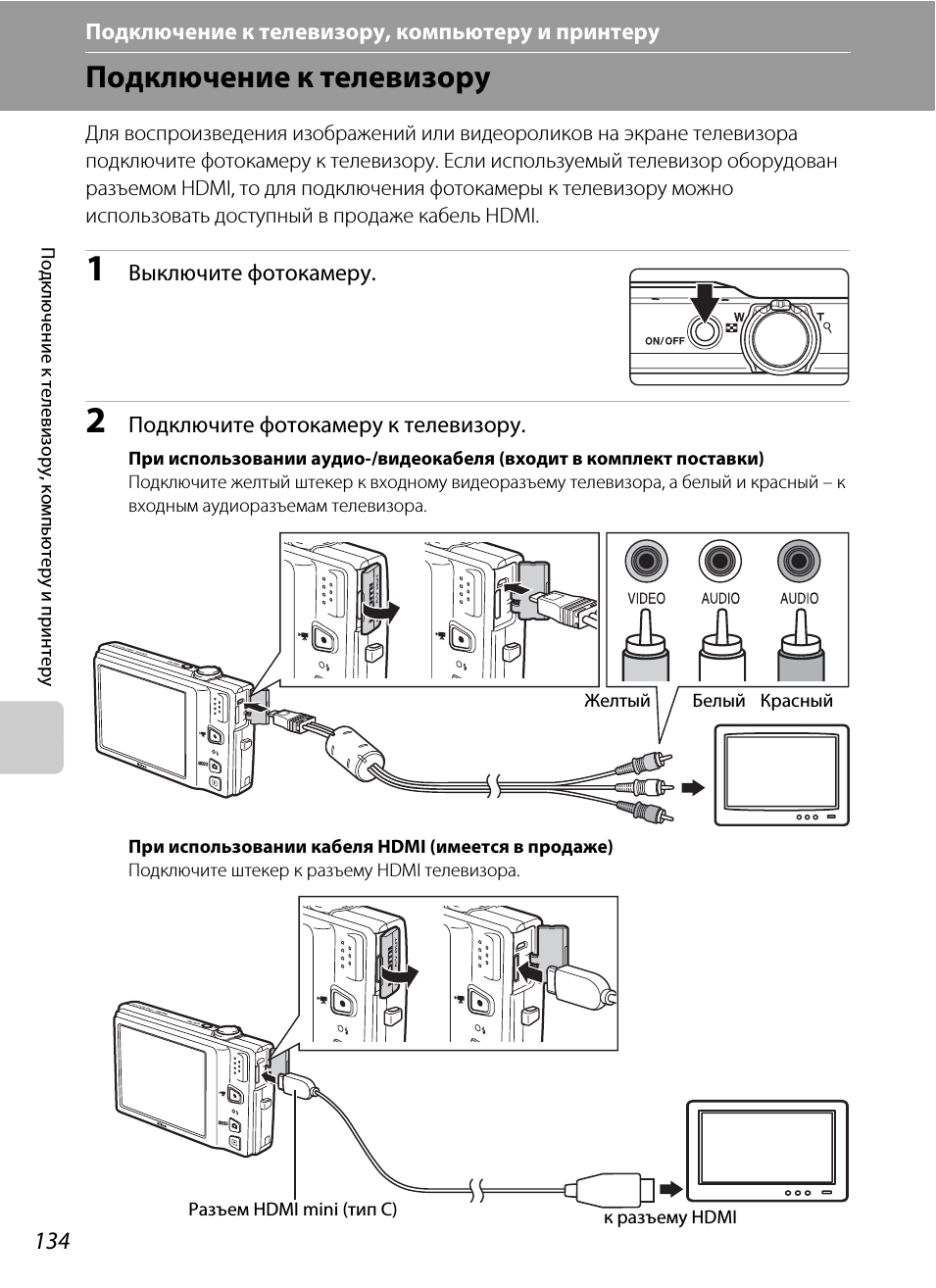 Подключение к телевизору, компьютеру и принтеру

Подключение к телевизору

Для воспроизведения изображений или видеороликов на экране телевизора подключите фотокамеру к телевизору. Если используемый телевизор оборудован разъемом HDMI, то для подключения фотокамеры к телевизору можно использовать доступный в продаже кабель HDMI.

Подключение к телевизору, компьютеру и принтеру

1 Выключите фотокамеру.

ON/OFF W T

2 Подключите фотокамеру к телевизору.

При использовании аудио-/видеокабеля (входит в комплект поставки)
Подключите желтый штекер к входному видеоразъему телевизора, а белый и красный – к входным аудиоразъемам телевизора.

VIDEO AUDIO AUDIO

Желтый Белый Красный

При использовании кабеля HDMI (имеется в продаже)
Подключите штекер к разъему HDMI телевизора.

Разъем HDMI mini (тип C)

к разъему HDMI

134