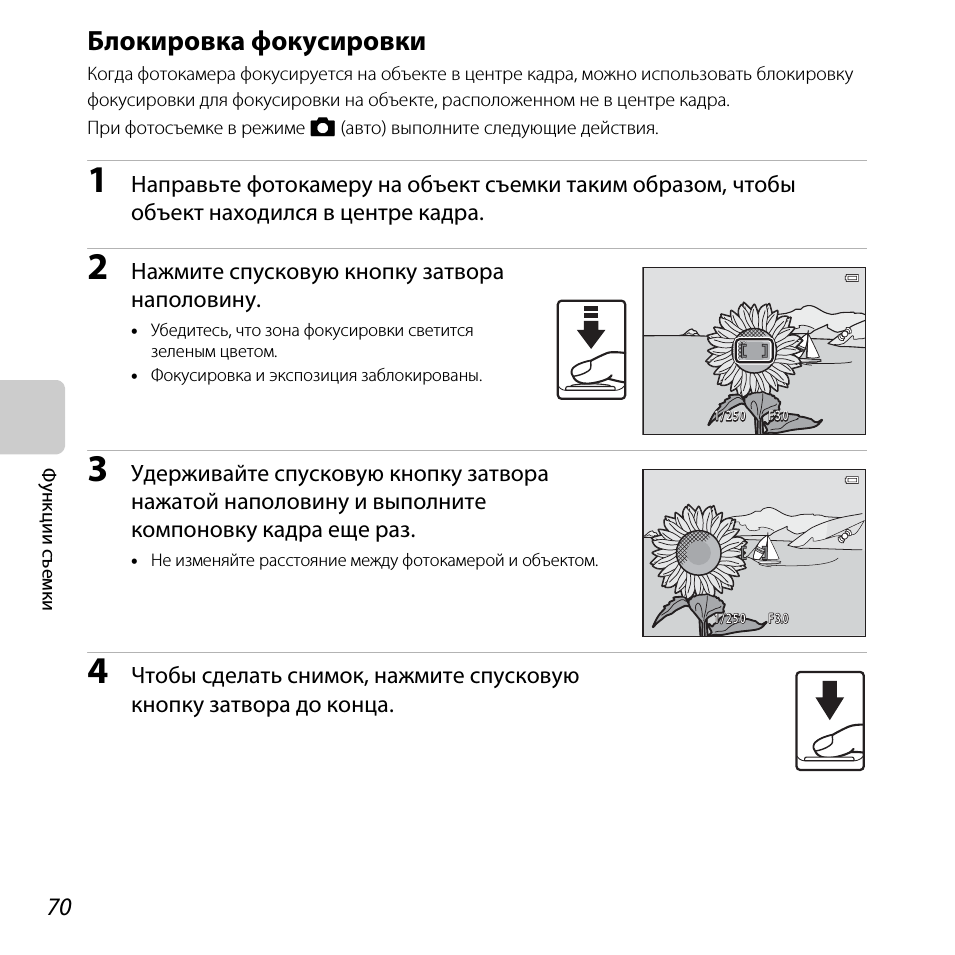 Блокировка фокусировки

Когда фотокамера фокусируется на объекте в центре кадра, можно использовать блокировку фокусировки для фокусировки на объекте, расположенном не в центре кадра.

При фотосъемке в режиме (авто) выполните следующие действия.

1 Направьте фотокамеру на объект съемки таким образом, чтобы объект находился в центре кадра.

2 Нажмите спусковую кнопку затвора наполовину.

• Убедитесь, что зона фокусировки светится зеленым цветом.
• Фокусировка и экспозиция заблокированы.

1/250 F3.0

3 Удерживайте спусковую кнопку затвора нажатой наполовину и выполните компоновку кадра еще раз.

• Не изменяйте расстояние между фотокамерой и объектом.

1/250 F3.0

4 Чтобы сделать снимок, нажмите спусковую кнопку затвора до конца.

Функции съемки

70