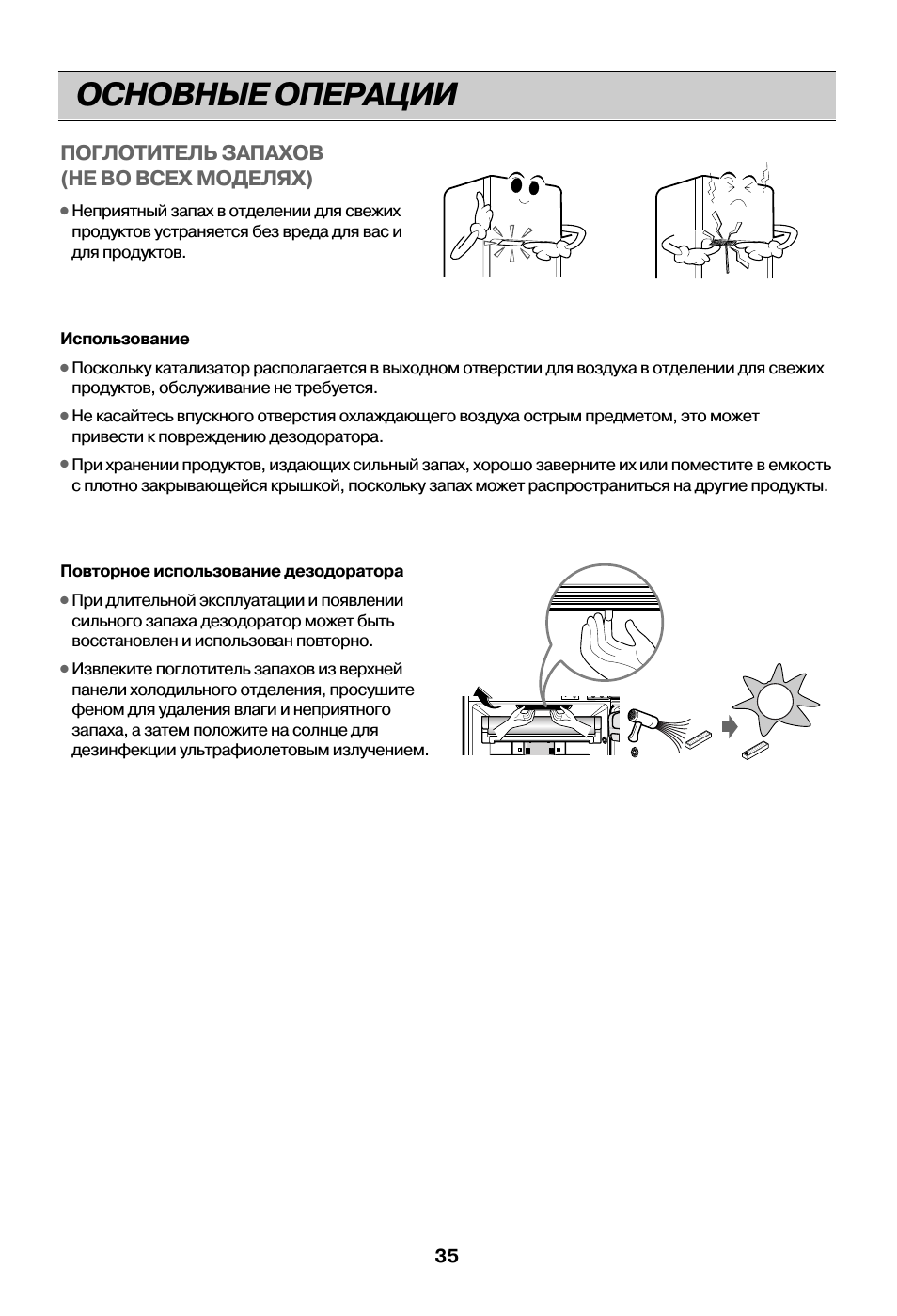 ОСНОВНЫЕ ОПЕРАЦИИ

ПОГЛОТИТЕЛЬ ЗАПАХОВ
(НЕ ВО ВСЕХ МОДЕЛЯХ)

● Неприятный запах в отделении для свежих продуктов устраняется без вреда для вас и для продуктов.

Использование

● Поскольку катализатор располагается в выходном отверстии для воздуха в отделении для свежих продуктов, обслуживание не требуется.

● Не касайтесь впускного отверстия охлаждающего воздуха острым предметом, это может привести к повреждению дезодоратора.

● При хранении продуктов, издающих сильный запах, хорошо заверните их или поместите в емкость с плотно закрывающейся крышкой, поскольку запах может распространиться на другие продукты.

Повторное использование дезодоратора

● При длительной эксплуатации и появлении сильного запаха дезодоратор может быть восстановлен и использован повторно.

● Извлеките поглотитель запахов из верхней панели холодильного отделения, просушите феном для удаления влаги и неприятного запаха, а затем положите на солнце для дезинфекции ультрафиолетовым излучением.

35