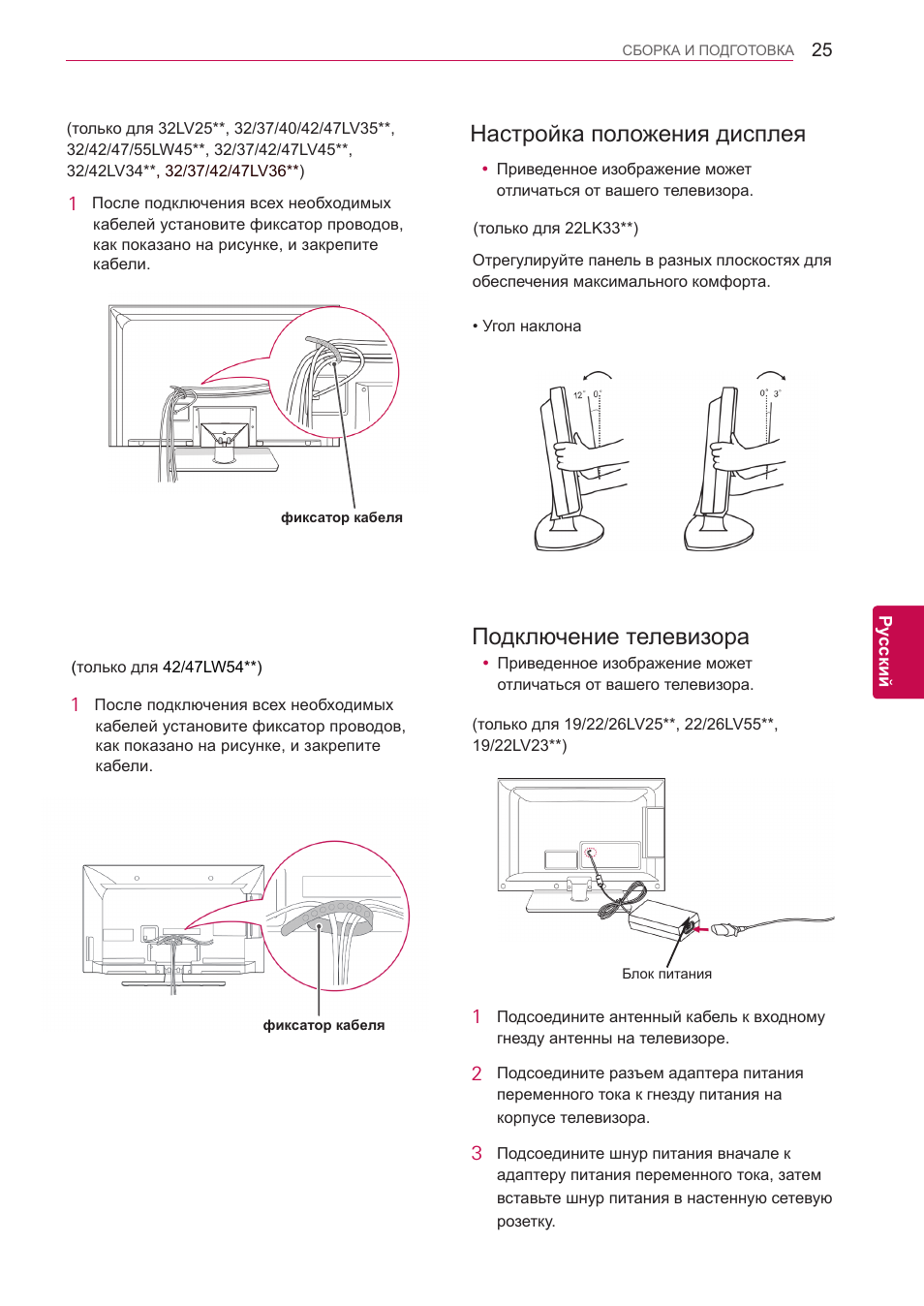 СБОРКА И ПОДГОТОВКА 25

(только для 32LV25**, 32/37/40/42/47LV35**, 32/42/47/55LW45**, 32/37/42/47LV45**, 32/42LV34**, 32/37/42/47LV36**)

1 После подключения всех необходимых кабелей установите фиксатор проводов, как показано на рисунке, и закрепите кабели.

фиксатор кабеля

(только для 42/47LW54**)

1 После подключения всех необходимых кабелей установите фиксатор проводов, как показано на рисунке, и закрепите кабели.

фиксатор кабеля

Настройка положения дисплея

• Приведенное изображение может отличаться от вашего телевизора.

(только для 22LK33**)

Отрегулируйте панель в разных плоскостях для обеспечения максимального комфорта.

• Угол наклона

12° 0°

0° 3°

Подключение телевизора

• Приведенное изображение может отличаться от вашего телевизора.

(только для 19/22/26LV25**, 22/26LV55**, 19/22LV23**)

Блок питания

1 Подсоедините антенный кабель к входному гнезду антенны на телевизоре.

2 Подсоедините разъем адаптера питания переменного тока к гнезду питания на корпусе телевизора.

3 Подсоедините шнур питания вначале к адаптеру питания переменного тока, затем вставьте шнур питания в настенную сетевую розетку.

Русский