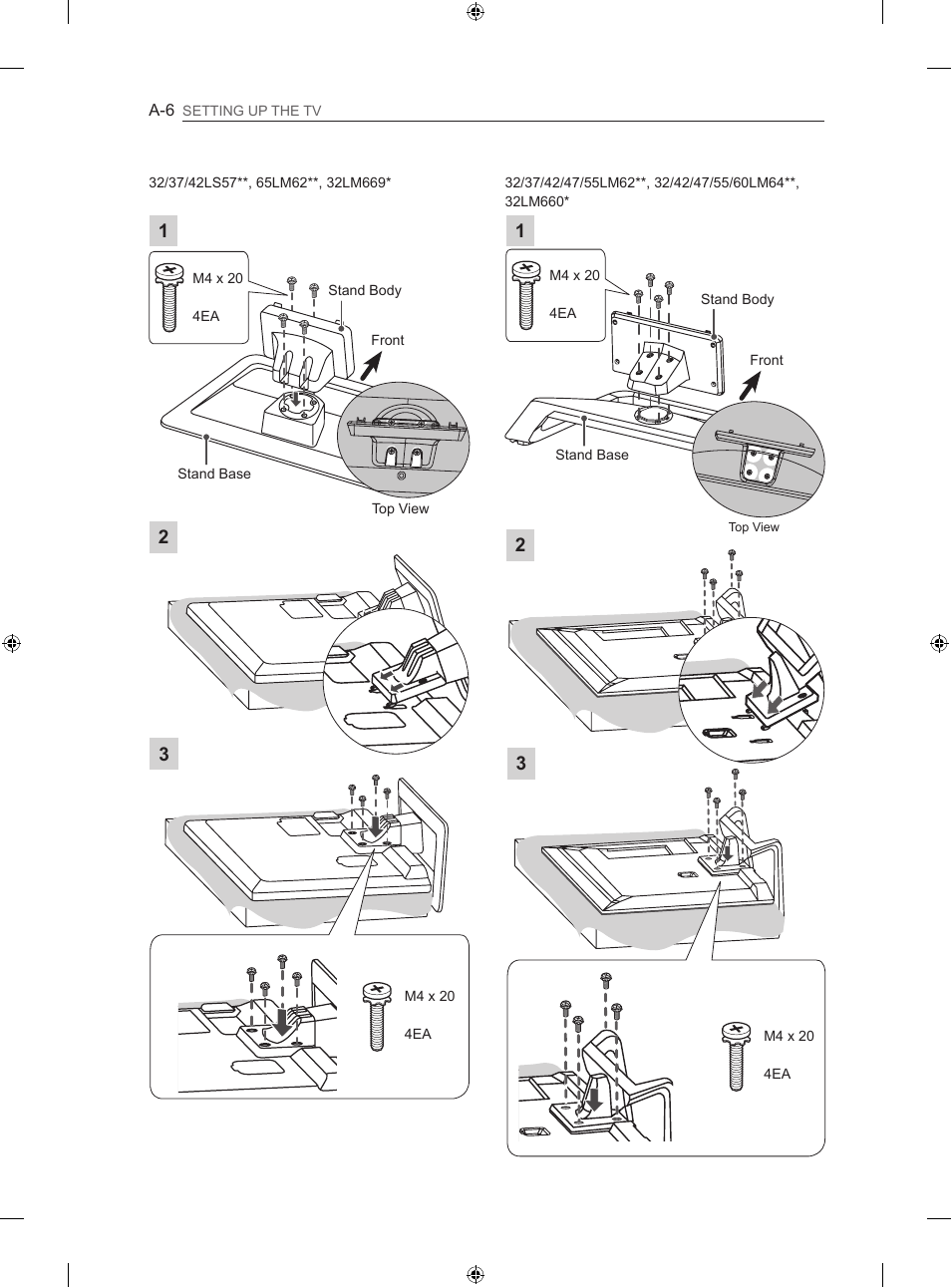 A-6 SETTING UP THE TV

32/37/42LS57**, 65LM62**, 32LM669*

1

M4 x 20

4EA

Stand Body

Front

Stand Base

Top View

2

3

M4 x 20

4EA

32/37/42/47/55LM62**, 32/42/47/55/60LM64**, 32LM660*

1

M4 x 20

4EA

Stand Body

Front

Stand Base

Top View

2

3

M4 x 20

4EA