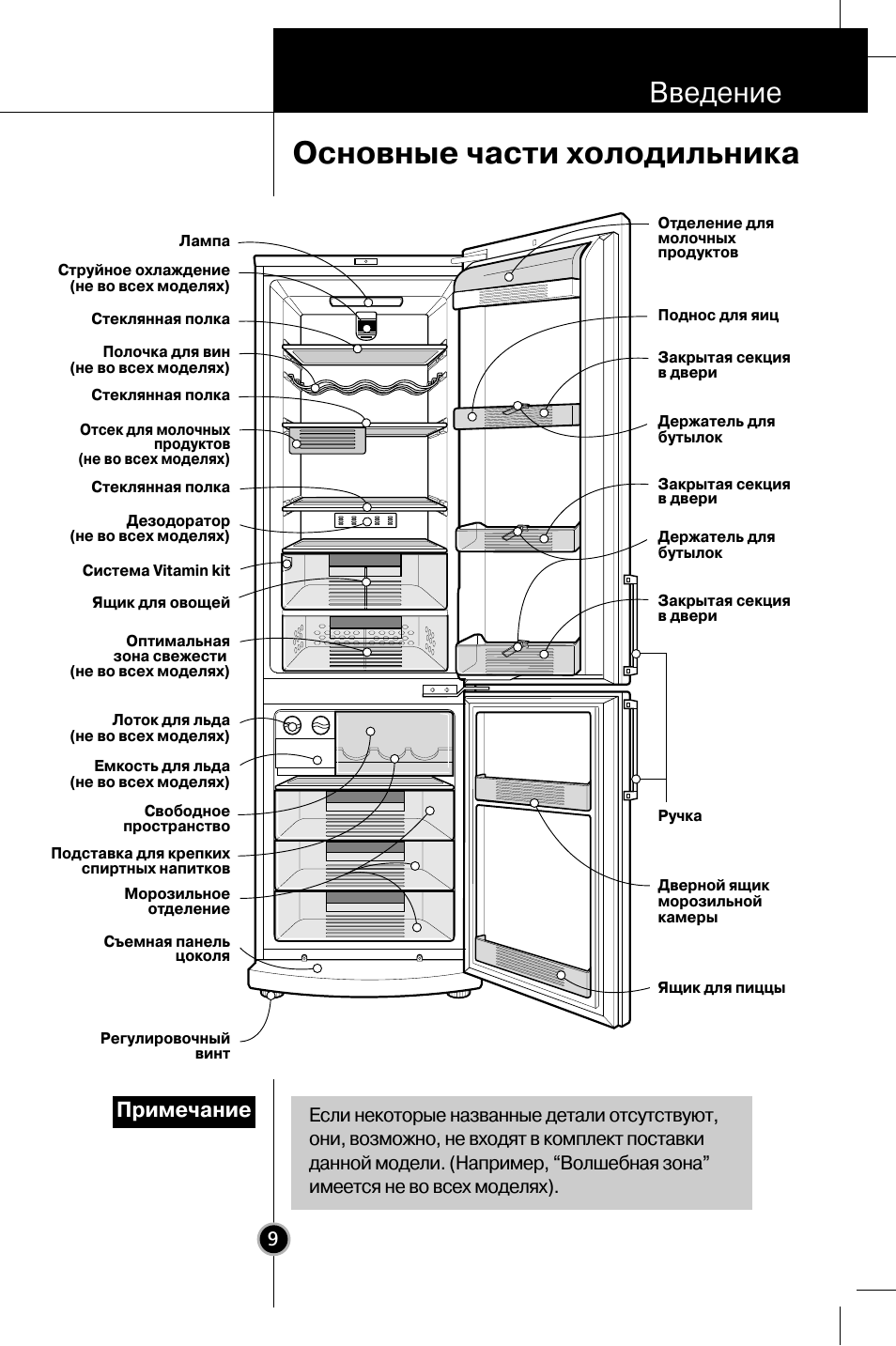 Введение

Основные части холодильника

Лампа

Струйное охлаждение (не во всех моделях)

Стеклянная полка

Полочка для вин (не во всех моделях)

Стеклянная полка

Отсек для молочных продуктов (не во всех моделях)

Стеклянная полка

Дезодоратор (не во всех моделях)

Система Vitamin kit

Ящик для овощей

Оптимальная зона свежести (не во всех моделях)

Лоток для льда (не во всех моделях)

Емкость для льда (не во всех моделях)

Свободное пространство

Подставка для крепких спиртных напитков

Морозильное отделение

Съемная панель цоколя

Регулировочный винт

Отделение для молочных продуктов

Поднос для яиц

Закрытая секция в двери

Держатель для бутылок

Закрытая секция в двери

Держатель для бутылок

Закрытая секция в двери

Ручка

Дверной ящик морозильной камеры

Ящик для пиццы

Примечание

Если некоторые названные детали отсутствуют, они, возможно, не входят в комплект поставки данной модели. (Например, “Волшебная зона” имеется не во всех моделях).

9