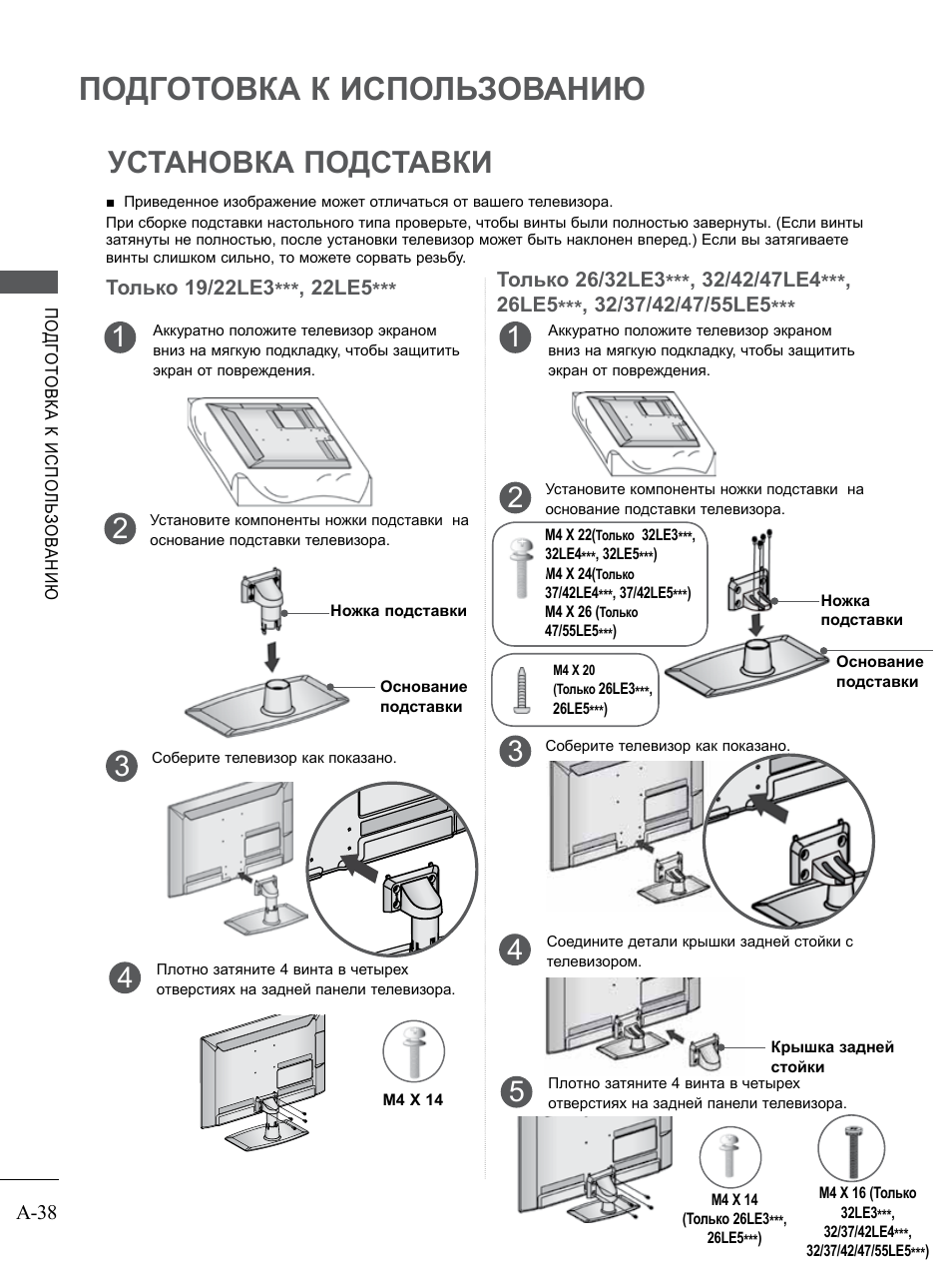 ПОДГОТОВКА К ИСПОЛЬЗОВАНИЮ

УСТАНОВКА ПОДСТАВКИ

■ Приведенное изображение может отличаться от вашего телевизора.
При сборке подставки настольного типа проверьте, чтобы винты были полностью завернуты. (Если винты затянуты не полностью, после установки телевизор может быть наклонен вперед.) Если вы затягиваете винты слишком сильно, то можете сорвать резьбу.

ПОДГОТОВКА К ИСПОЛЬЗОВАНИЮ

Только 19/22LE3***, 22LE5***

1 Аккуратно положите телевизор экраном вниз на мягкую подкладку, чтобы защитить экран от повреждения.

2 Установите компоненты ножки подставки на основание подставки телевизора.

Ножка подставки

Основание подставки

3 Соберите телевизор как показано.

4 Плотно затяните 4 винта в четырех отверстиях на задней панели телевизора.

M4 X 14

Только 26/32LE3***, 32/42/47LE4***, 26LE5***, 32/37/42/47/55LE5***

1 Аккуратно положите телевизор экраном вниз на мягкую подкладку, чтобы защитить экран от повреждения.

2 Установите компоненты ножки подставки на основание подставки телевизора.

M4 X 22(Только 32LE3***, 32LE4***, 32LE5***)
M4 X 24(Только 37/42LE4***, 37/42LE5***)
M4 X 26 (Только 47/55LE5***)

M4 X 20
(Только 26LE3***, 26LE5***)

Ножка подставки

Основание подставки

3 Соберите телевизор как показано.

4 Соедините детали крышки задней стойки с телевизором.

Крышка задней стойки

5 Плотно затяните 4 винта в четырех отверстиях на задней панели телевизора.

M4 X 14
(Только 26LE3***, 26LE5***)

M4 X 16 (Только 32LE3***, 32/37/42LE4***, 32/37/42/47/55LE5***)

A-38