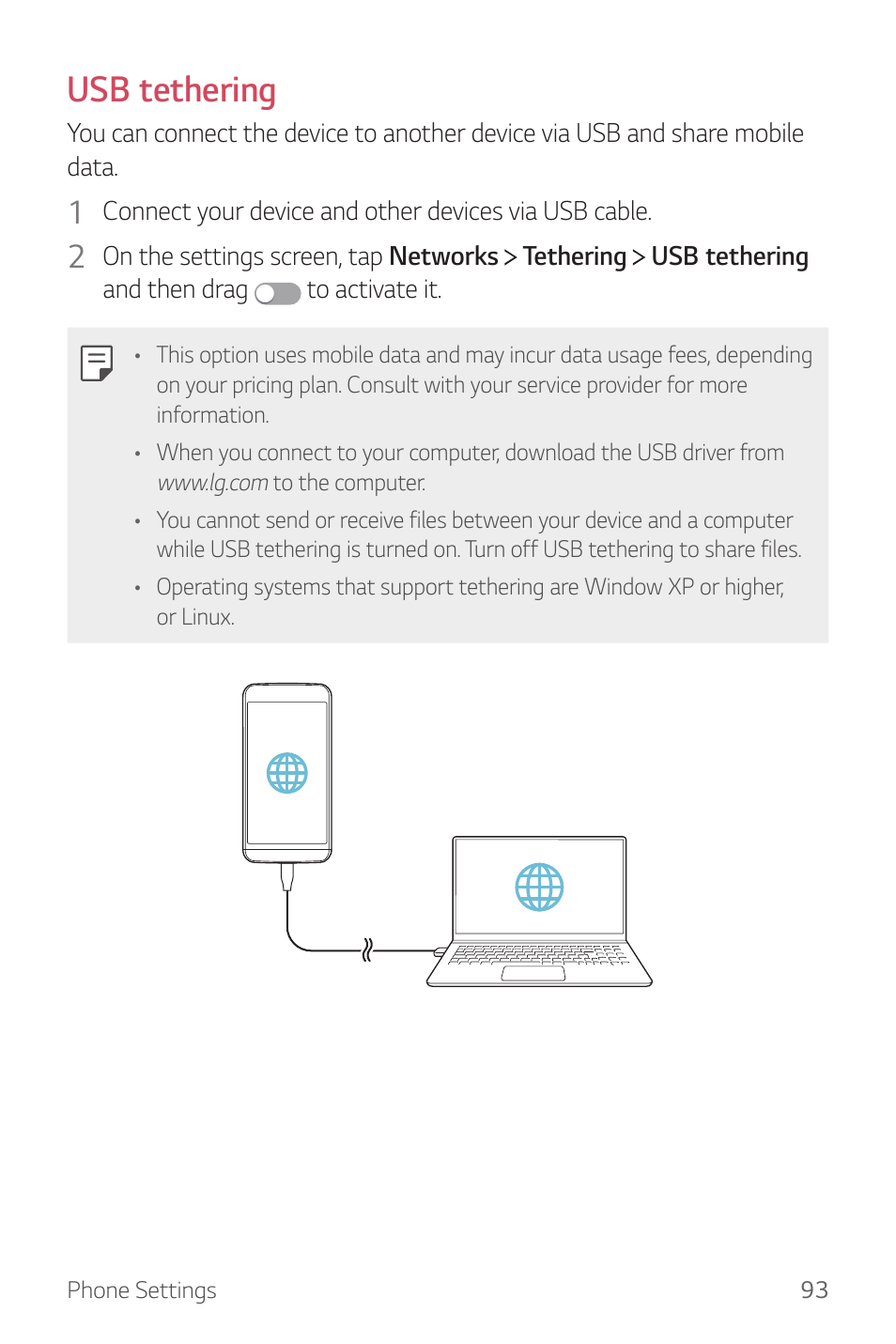 USB tethering

You can connect the device to another device via USB and share mobile data.

1 Connect your device and other devices via USB cable.

2 On the settings screen, tap Networks > Tethering > USB tethering and then drag to activate it.

• This option uses mobile data and may incur data usage fees, depending on your pricing plan. Consult with your service provider for more information.

• When you connect to your computer, download the USB driver from www.lg.com to the computer.

• You cannot send or receive files between your device and a computer while USB tethering is turned on. Turn off USB tethering to share files.

• Operating systems that support tethering are Window XP or higher, or Linux.

Phone Settings 93