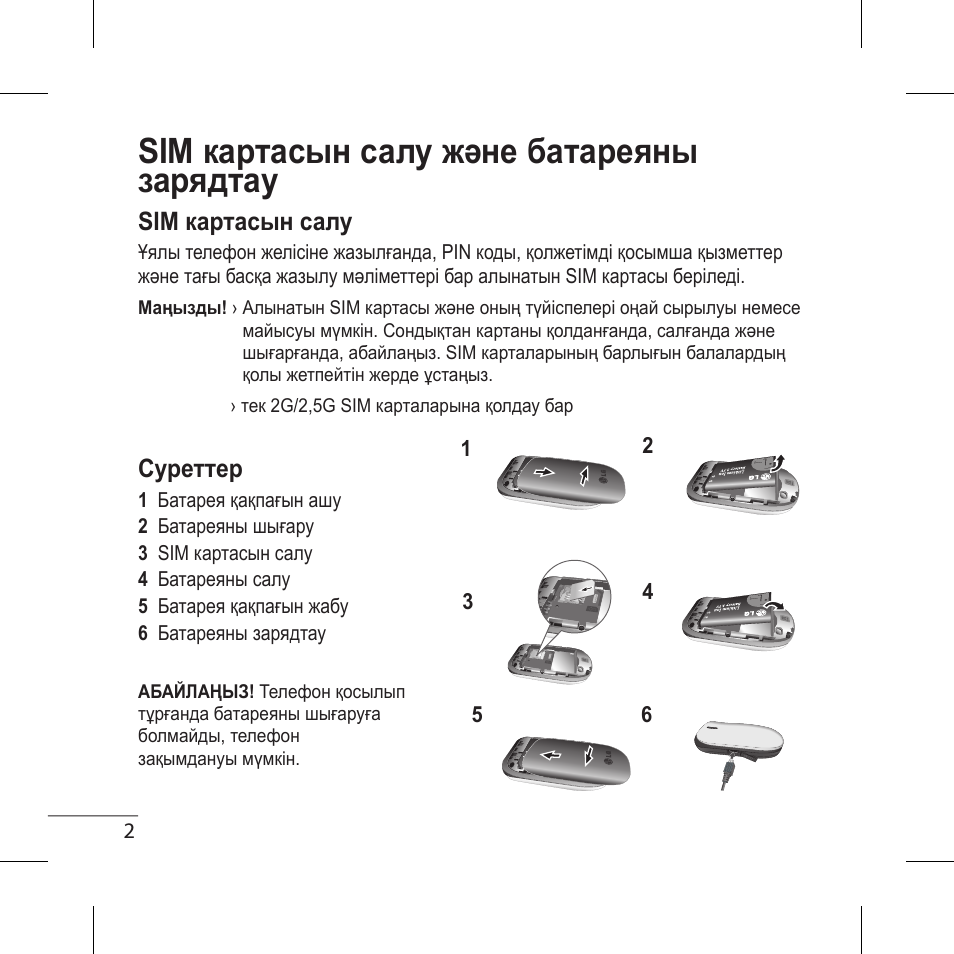 SIM картасын салу және батареяны зарядтау

SIM картасын салу

Ұялы телефон желісіне жазылғанда, PIN коды, қолжетімді қосымша қызметтер және тағы басқа жазылу мәліметтері бар алынатын SIM картасы беріледі.

Маңызды! › Алынатын SIM картасы және оның түйіспелері оңай сырылуы немесе майысуы мүмкін. Сондықтан картаны қолданғанда, салғанда және шығарғанда, абайлаңыз. SIM карталарының барлығын балалардың қолы жетпейтін жерде ұстаңыз.

› тек 2G/2,5G SIM карталарына қолдау бар

Суреттер

1 Батарея қақпағын ашу
2 Батареяны шығару
3 SIM картасын салу
4 Батареяны салу
5 Батарея қақпағын жабу
6 Батареяны зарядтау

АБАЙЛАҢЫЗ! Телефон қосылып тұрғанда батареяны шығаруға болмайды, телефон зақымдануы мүмкін.

1
2
3
4
5
6

2