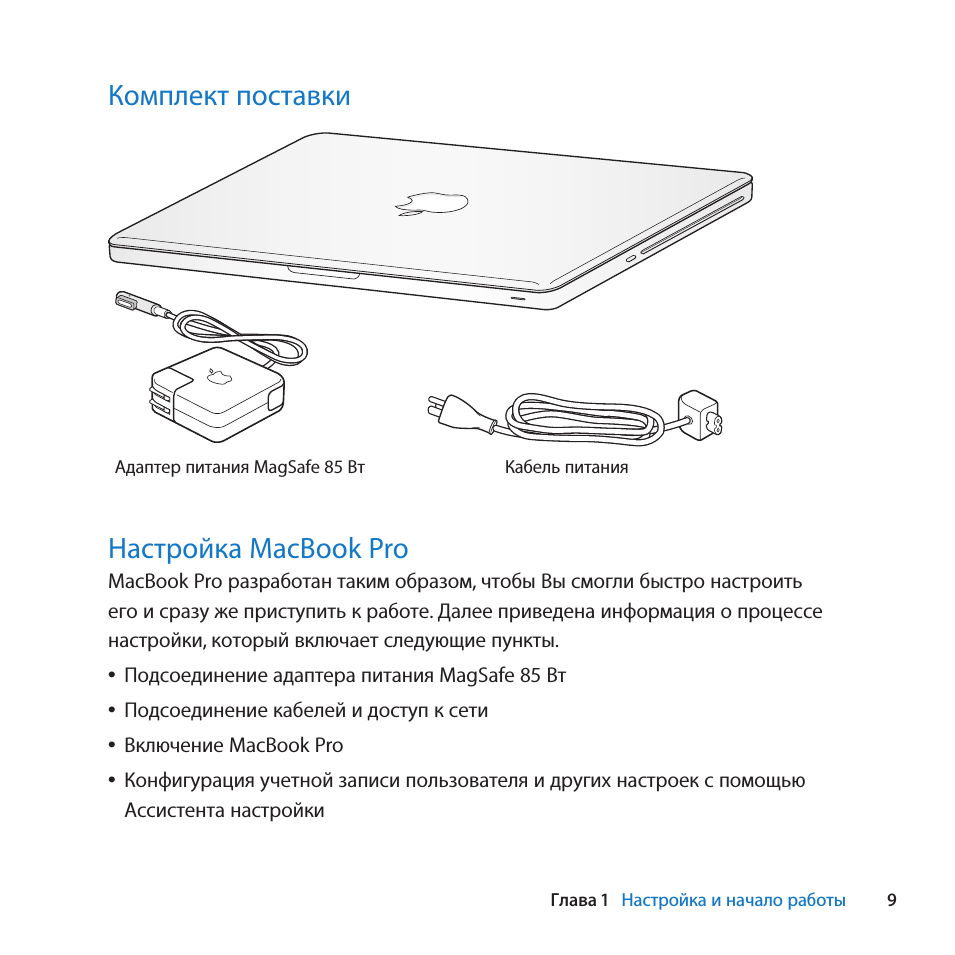 Комплект поставки

Адаптер питания MagSafe 85 Вт

Кабель питания

Настройка MacBook Pro

MacBook Pro разработан таким образом, чтобы Вы смогли быстро настроить его и сразу же приступить к работе. Далее приведена информация о процессе настройки, который включает следующие пункты.

• Подсоединение адаптера питания MagSafe 85 Вт

• Подсоединение кабелей и доступ к сети

• Включение MacBook Pro

• Конфигурация учетной записи пользователя и других настроек с помощью Ассистента настройки

Глава 1 Настройка и начало работы 9