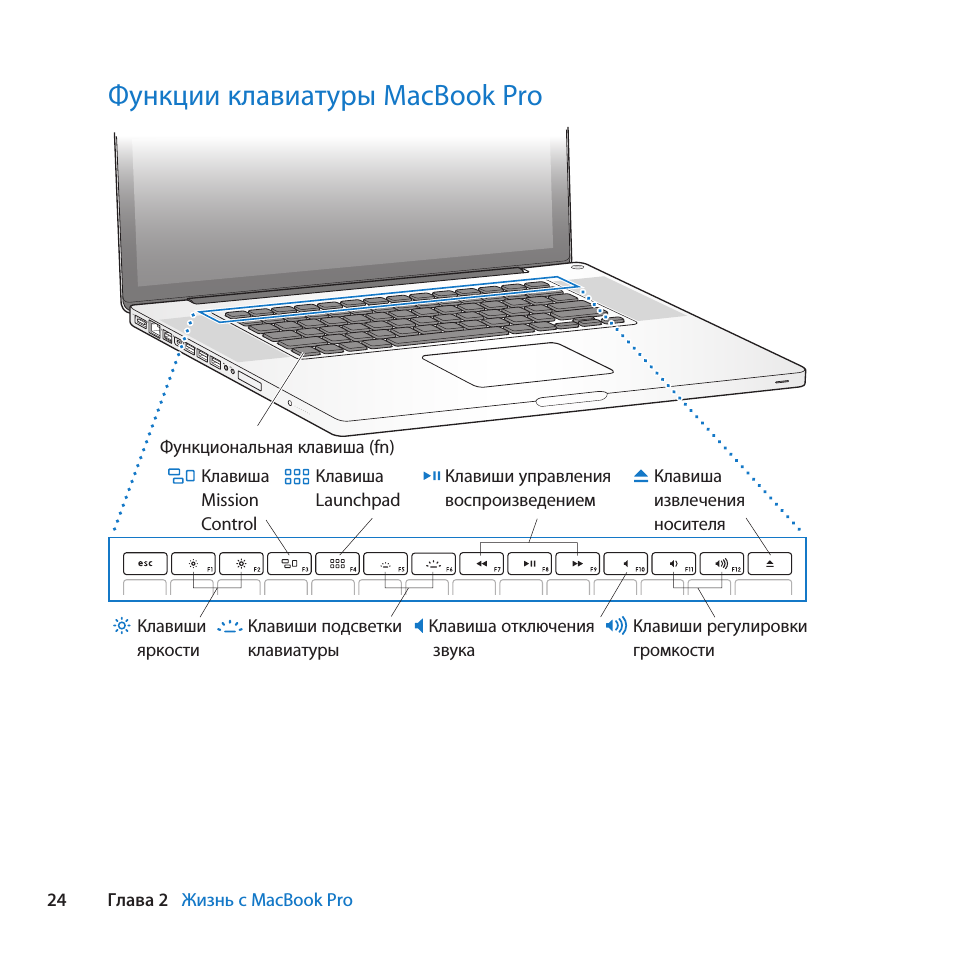 Функции клавиатуры MacBook Pro

Функциональная клавиша (fn)

Клавиша Mission Control

Клавиша Launchpad

Клавиши управления воспроизведением

Клавиша извлечения носителя

esc F1 F2 F3 F4 F5 F6 F7 F8 F9 F10 F11 F12

Клавиши яркости

Клавиши подсветки клавиатуры

Клавиша отключения звука

Клавиши регулировки громкости

24 Глава 2 Жизнь с MacBook Pro