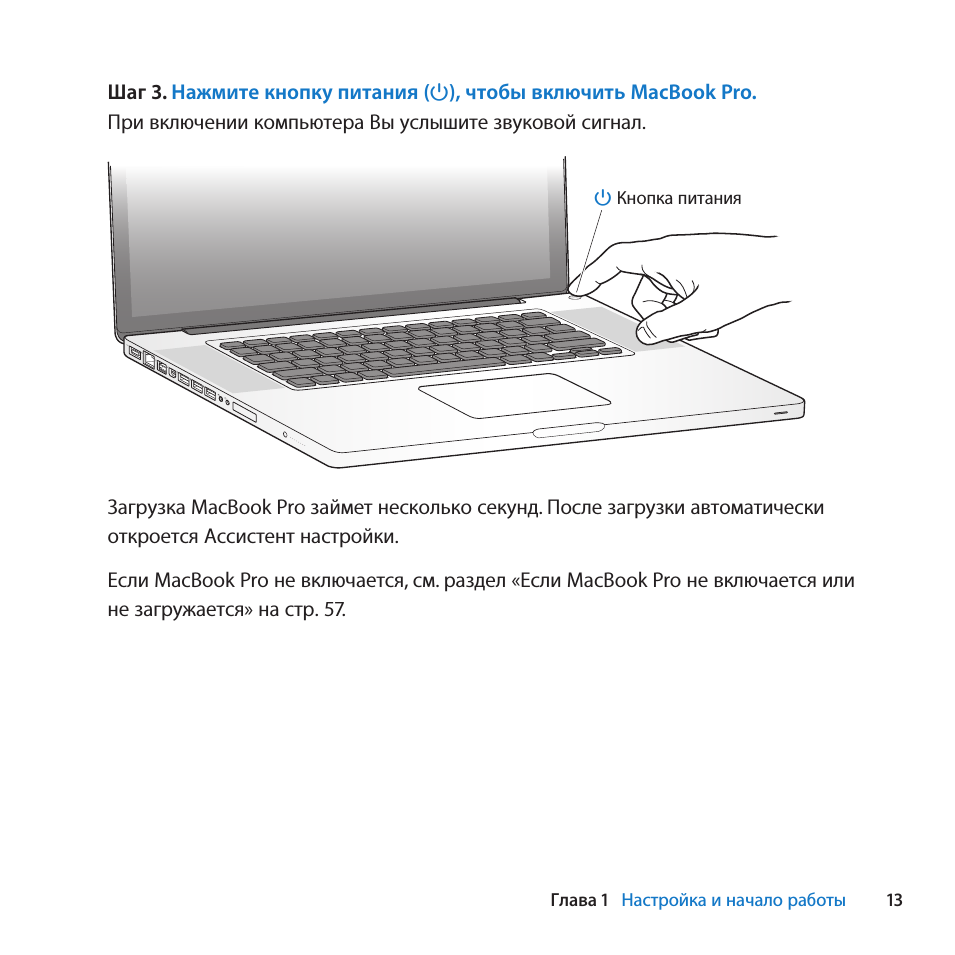 Шаг 3. Нажмите кнопку питания (⏻), чтобы включить MacBook Pro.
При включении компьютера Вы услышите звуковой сигнал.

⏻ Кнопка питания

Загрузка MacBook Pro займет несколько секунд. После загрузки автоматически откроется Ассистент настройки.

Если MacBook Pro не включается, см. раздел «Если MacBook Pro не включается или не загружается» на стр. 57.

Глава 1 Настройка и начало работы 13