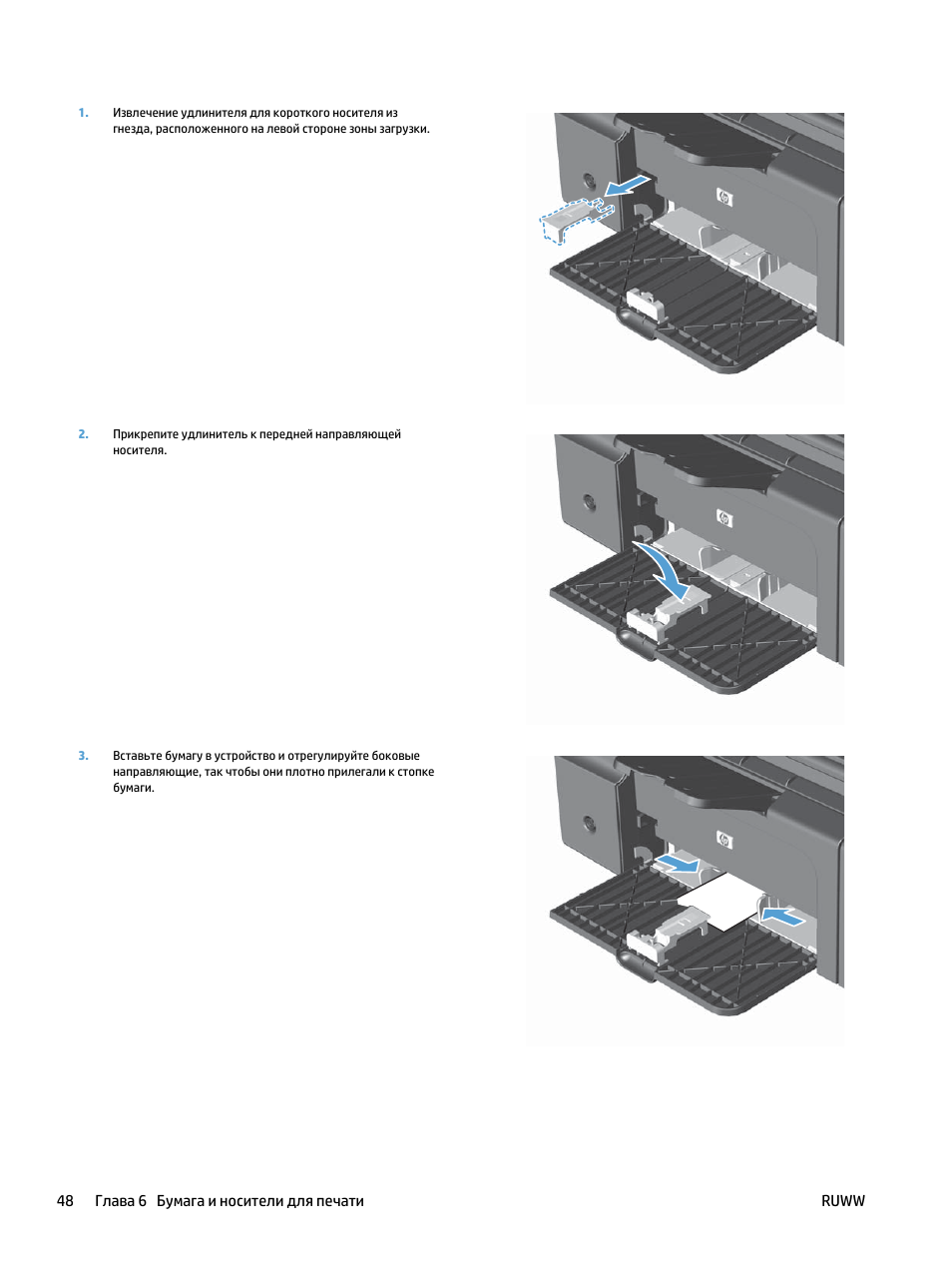 1. Извлечение удлинителя для короткого носителя из гнезда, расположенного на левой стороне зоны загрузки.

2. Прикрепите удлинитель к передней направляющей носителя.

3. Вставьте бумагу в устройство и отрегулируйте боковые направляющие, так чтобы они плотно прилегали к стопке бумаги.

48 Глава 6 Бумага и носители для печати RUWW