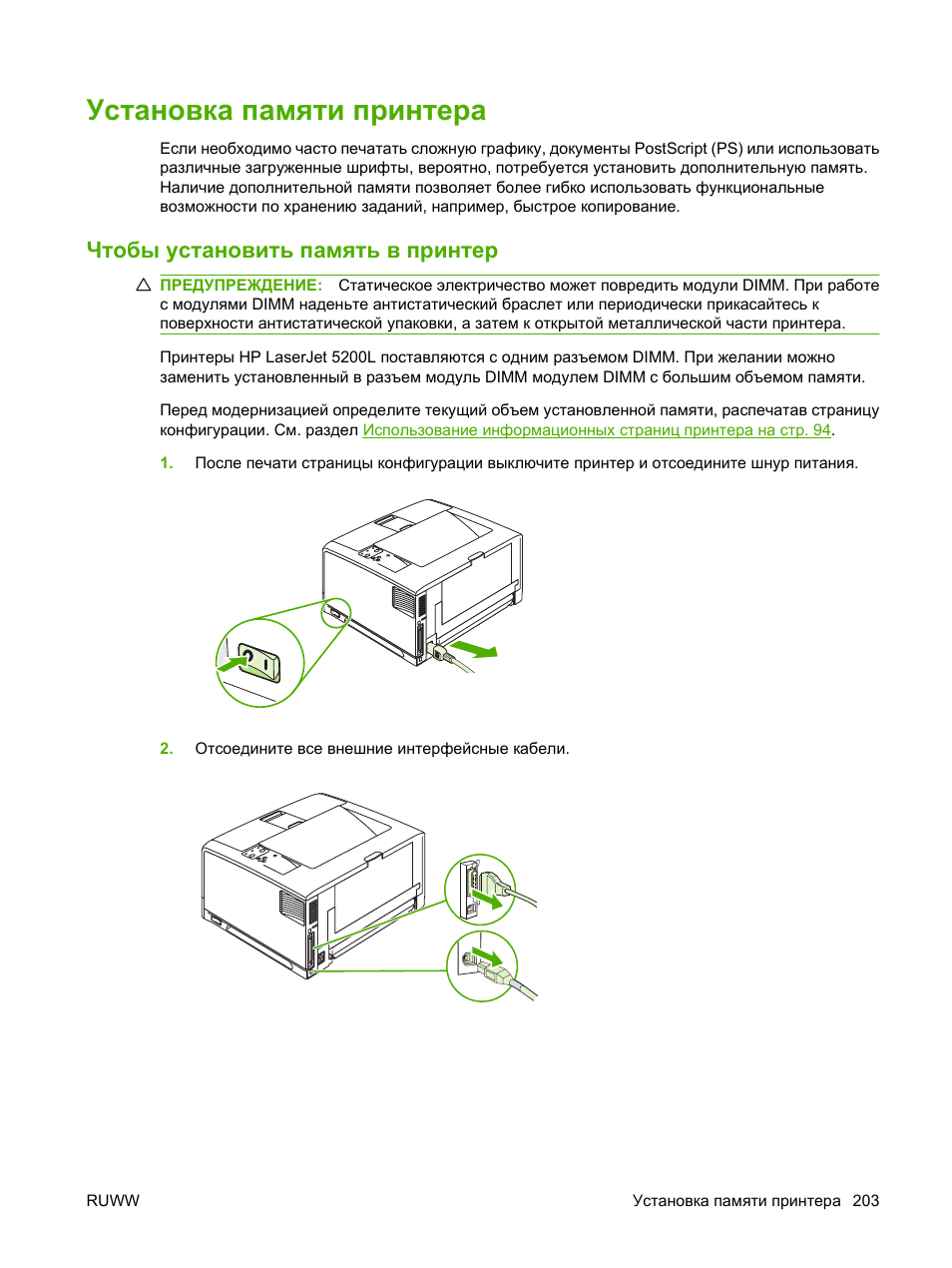 Установка памяти принтера

Если необходимо часто печатать сложную графику, документы PostScript (PS) или использовать различные загруженные шрифты, вероятно, потребуется установить дополнительную память. Наличие дополнительной памяти позволяет более гибко использовать функциональные возможности по хранению заданий, например, быстрое копирование.

Чтобы установить память в принтер

ПРЕДУПРЕЖДЕНИЕ: Статическое электричество может повредить модули DIMM. При работе с модулями DIMM наденьте антистатический браслет или периодически прикасайтесь к поверхности антистатической упаковки, а затем к открытой металлической части принтера.

Принтеры HP LaserJet 5200L поставляются с одним разъемом DIMM. При желании можно заменить установленный в разъем модуль DIMM модулем DIMM с большим объемом памяти.

Перед модернизацией определите текущий объем установленной памяти, распечатав страницу конфигурации. См. раздел Использование информационных страниц принтера на стр. 94.

1. После печати страницы конфигурации выключите принтер и отсоедините шнур питания.

2. Отсоедините все внешние интерфейсные кабели.

RUWW

Установка памяти принтера 203