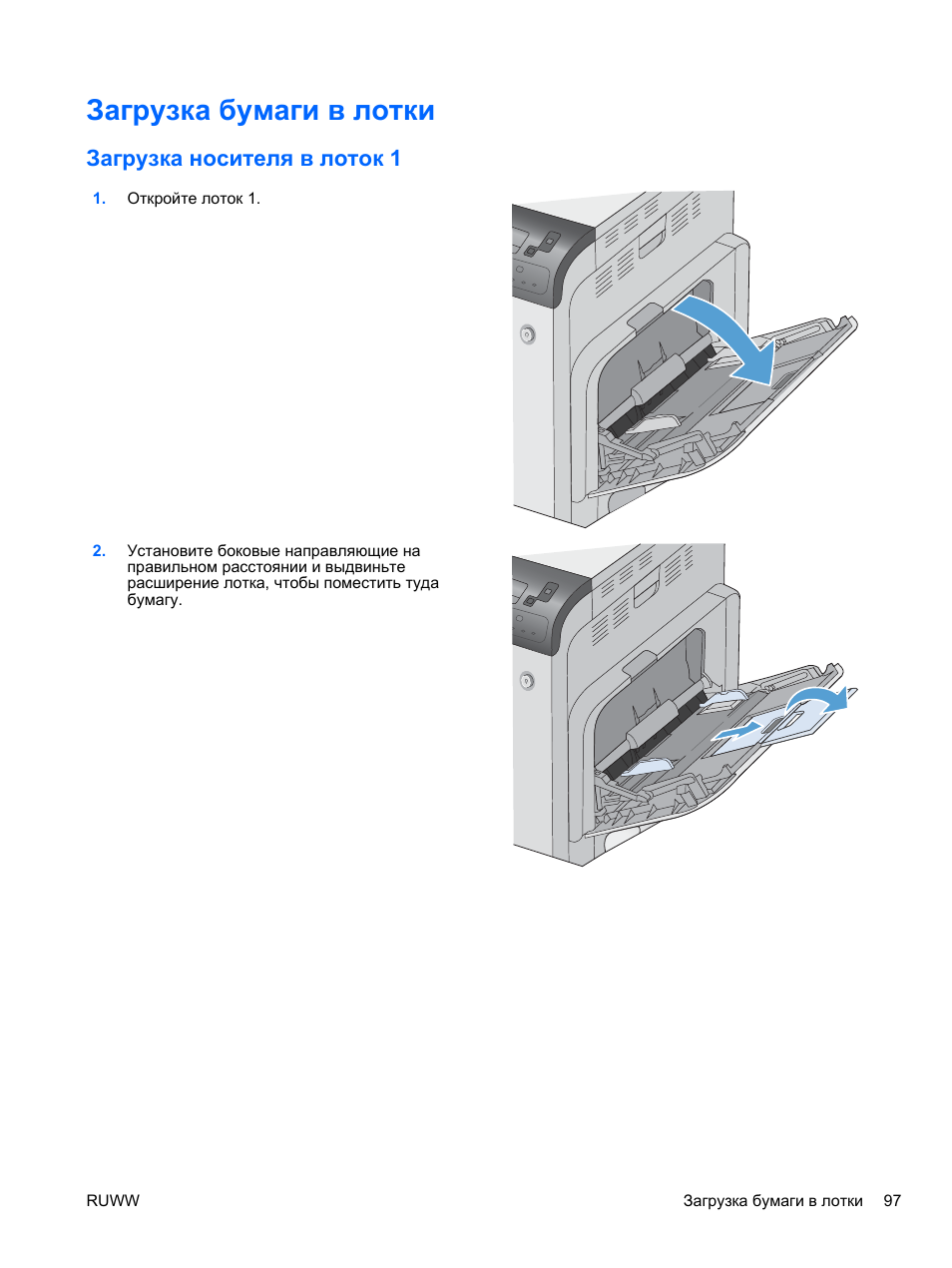 Загрузка бумаги в лотки

Загрузка носителя в лоток 1

1. Откройте лоток 1.

2. Установите боковые направляющие на правильном расстоянии и выдвиньте расширение лотка, чтобы поместить туда бумагу.

RUWW

Загрузка бумаги в лотки 97