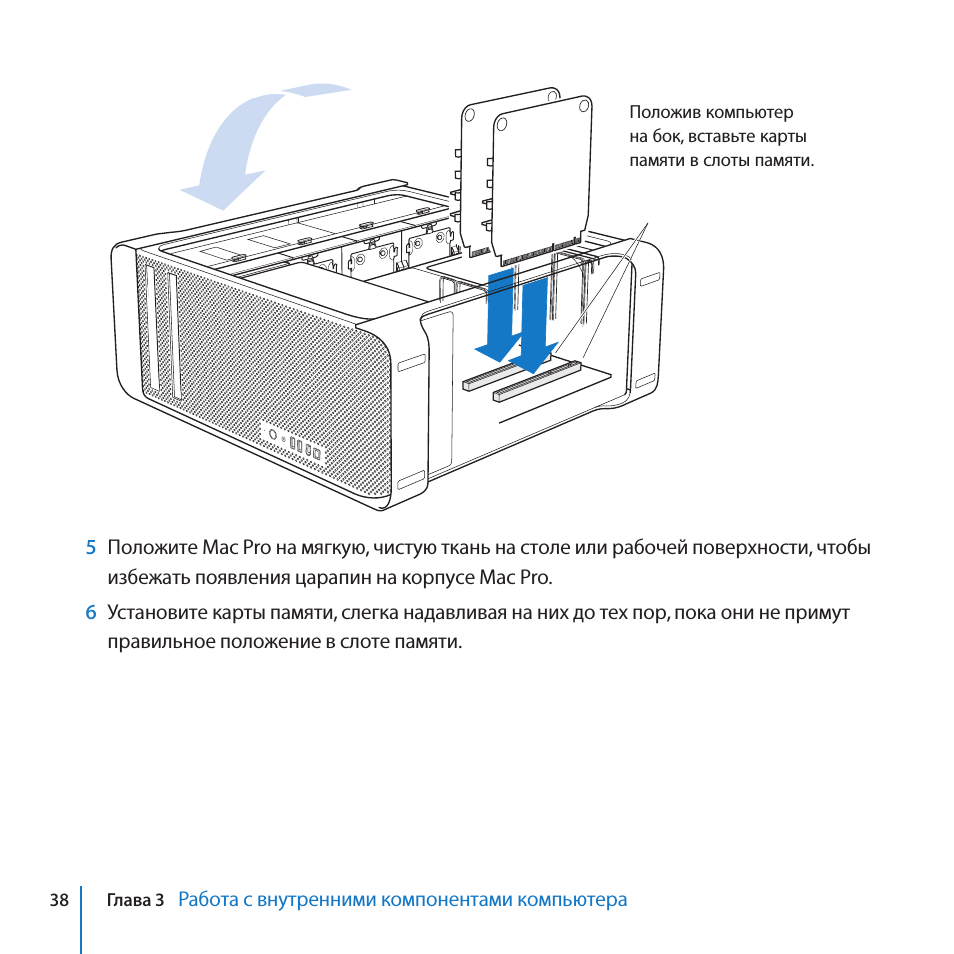 Положив компьютер на бок, вставьте карты памяти в слоты памяти.

5 Положите Mac Pro на мягкую, чистую ткань на столе или рабочей поверхности, чтобы избежать появления царапин на корпусе Mac Pro.

6 Установите карты памяти, слегка надавливая на них до тех пор, пока они не примут правильное положение в слоте памяти.

38 Глава 3 Работа с внутренними компонентами компьютера