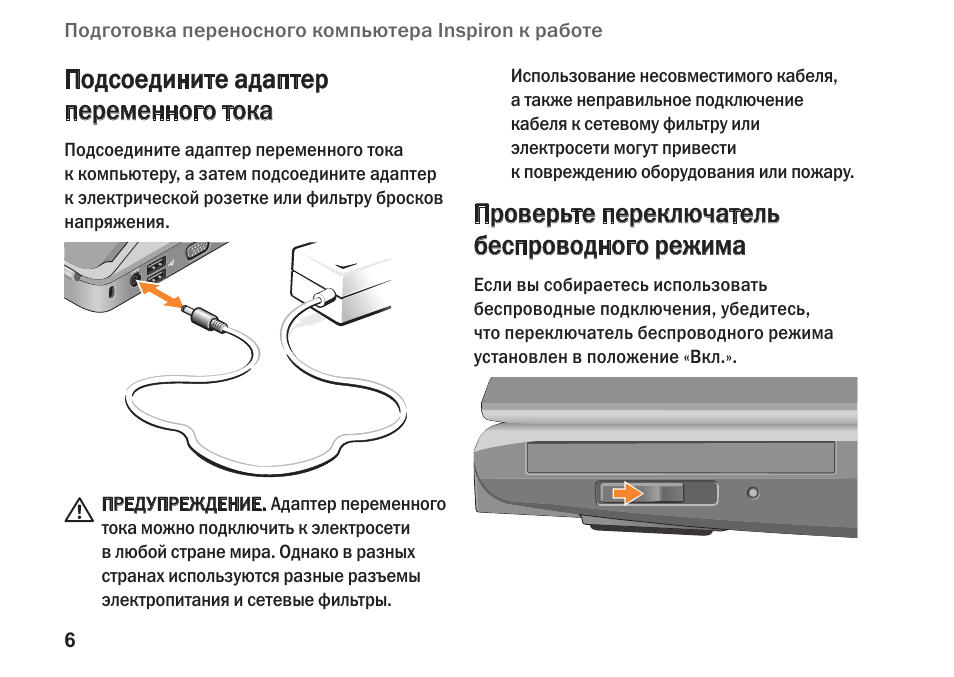 Подготовка переносного компьютера Inspiron к работе

Подсоедините адаптер переменного тока

Подсоедините адаптер переменного тока к компьютеру, а затем подсоедините адаптер к электрической розетке или фильтру бросков напряжения.

ПРЕДУПРЕЖДЕНИЕ. Адаптер переменного тока можно подключить к электросети в любой стране мира. Однако в разных странах используются разные разъемы электропитания и сетевые фильтры. Использование несовместимого кабеля, а также неправильное подключение кабеля к сетевому фильтру или электросети могут привести к повреждению оборудования или пожару.

Проверьте переключатель беспроводного режима

Если вы собираетесь использовать беспроводные подключения, убедитесь, что переключатель беспроводного режима установлен в положение «Вкл.».

6