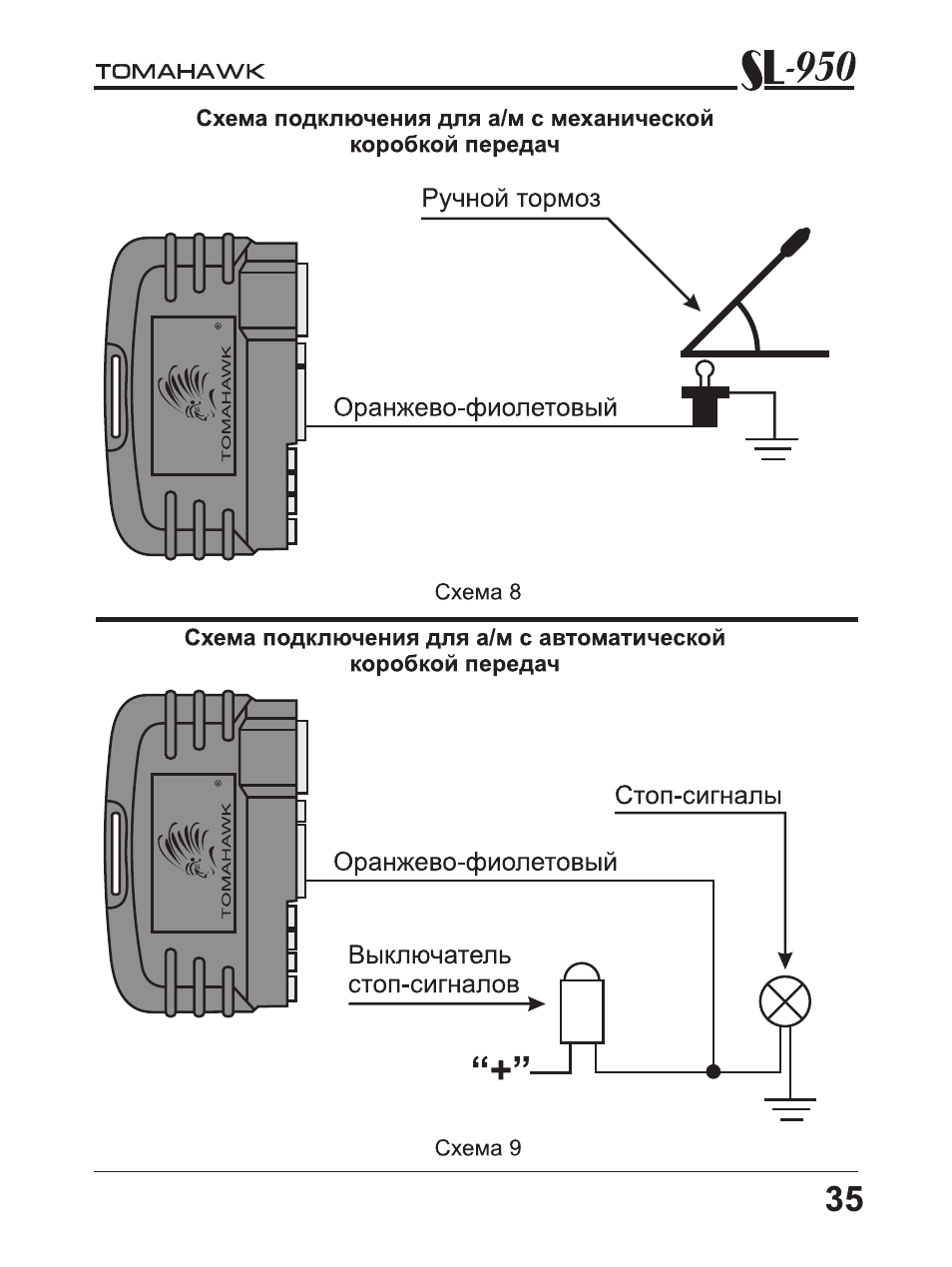 TOMAHAWK

SL-950

Схема подключения для а/м с механической коробкой передач

Ручной тормоз

TOMAHAWK

Оранжево-фиолетовый

Схема 8

Схема подключения для а/м с автоматической коробкой передач

TOMAHAWK

Стоп-сигналы

Оранжево-фиолетовый

Выключатель стоп-сигналов

“+”

Схема 9

35