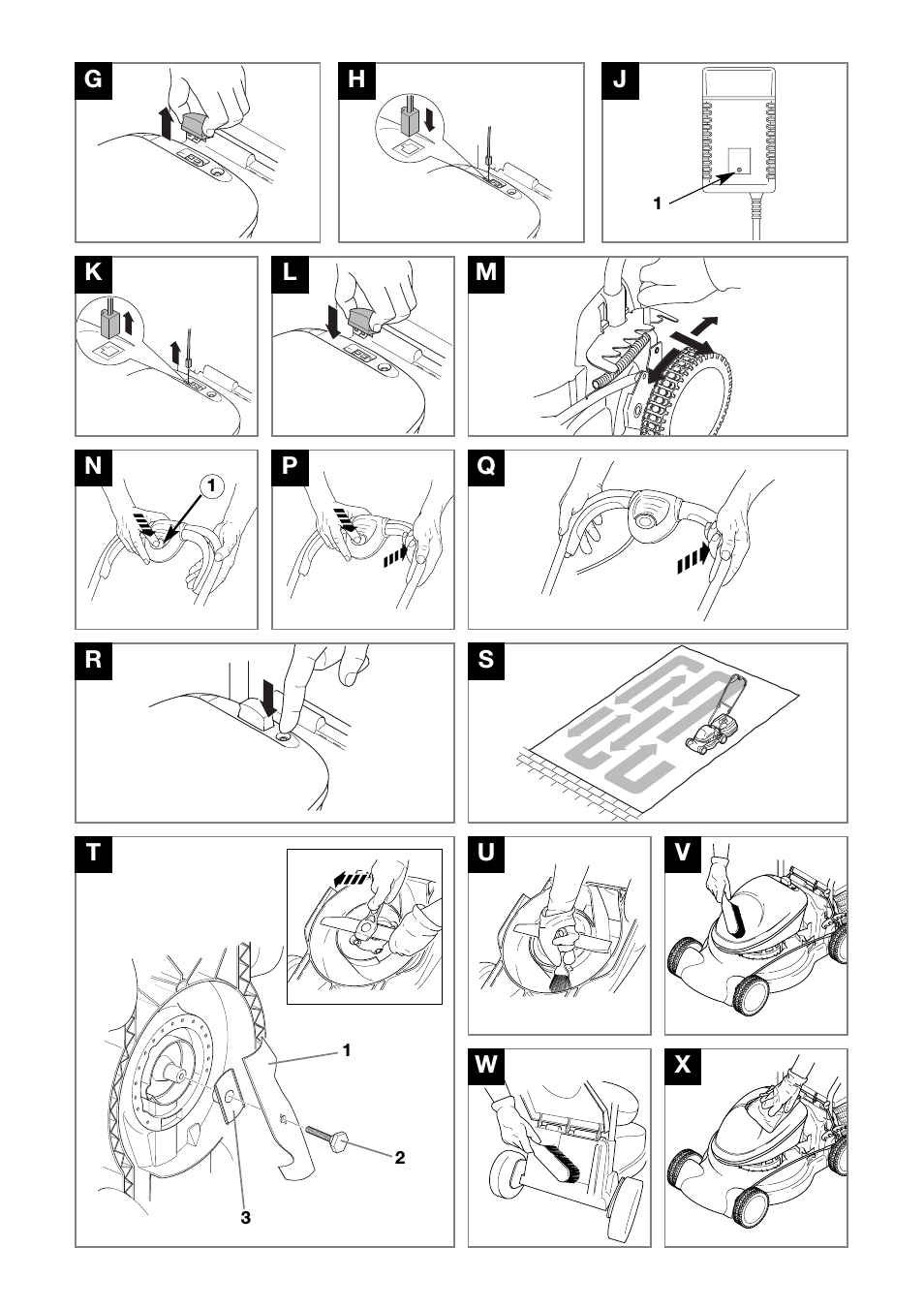 G

H

J

1

K

L

M

N

1

P

Q

R

S

T

1

2

3

U

V

W

X