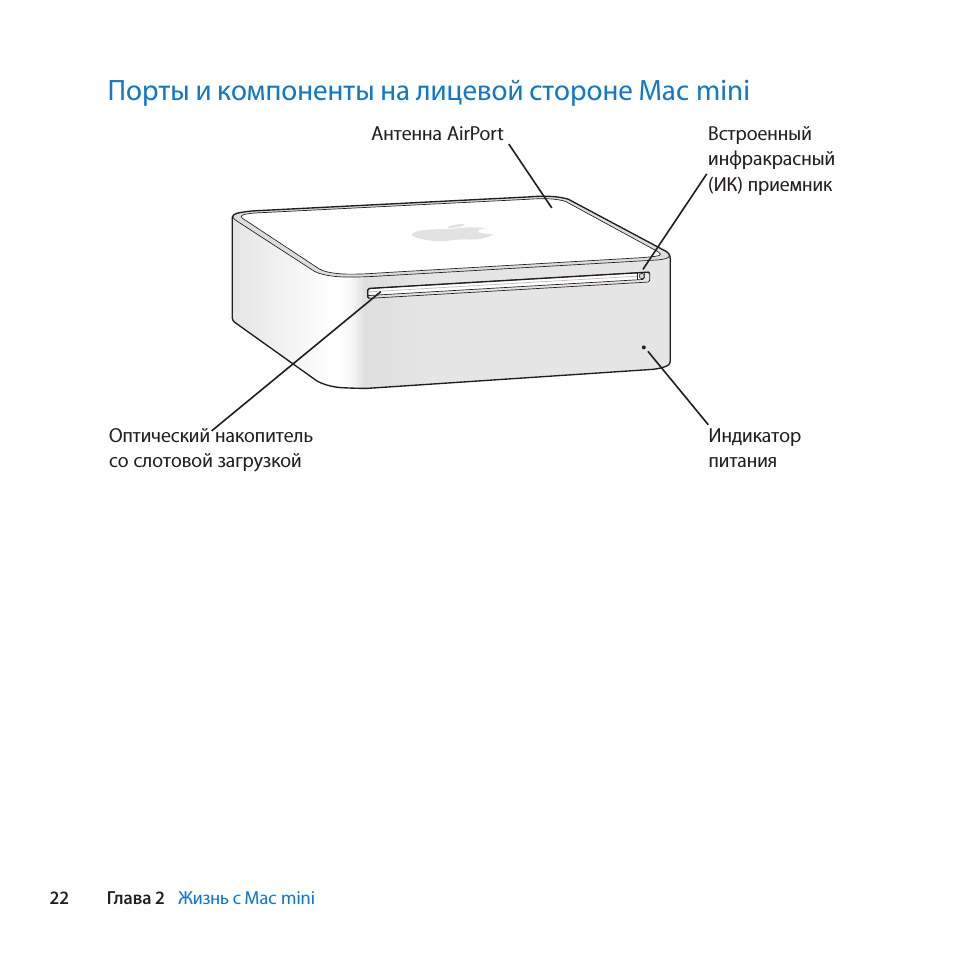 Порты и компоненты на лицевой стороне Mac mini

Антенна AirPort

Встроенный инфракрасный (ИК) приемник

Оптический накопитель со слотовой загрузкой

Индикатор питания

22 Глава 2 Жизнь с Mac mini