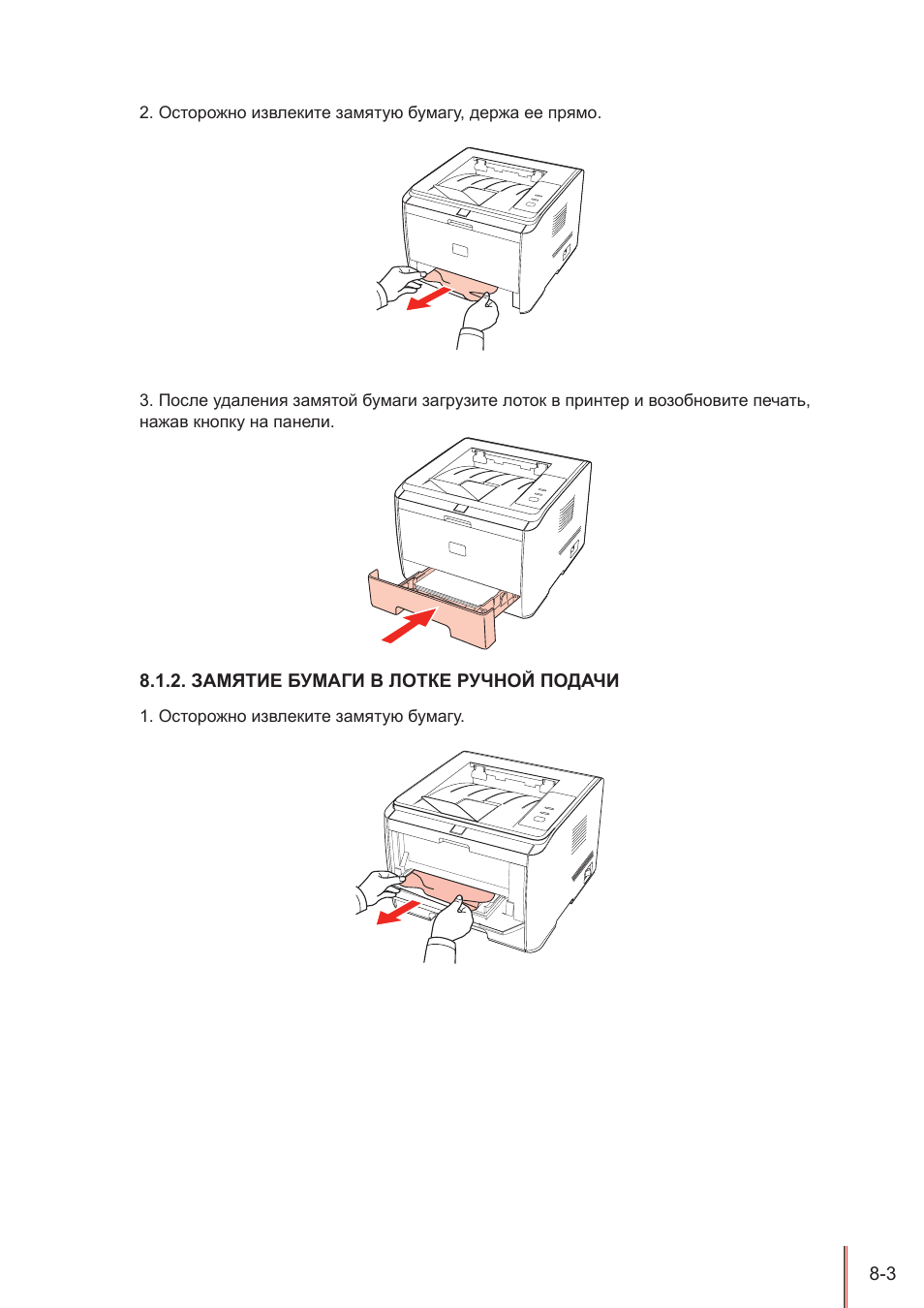 2. Осторожно извлеките замятую бумагу, держа ее прямо.

3. После удаления замятой бумаги загрузите лоток в принтер и возобновите печать, нажав кнопку на панели.

8.1.2. ЗАМЯТИЕ БУМАГИ В ЛОТКЕ РУЧНОЙ ПОДАЧИ

1. Осторожно извлеките замятую бумагу.

8-3