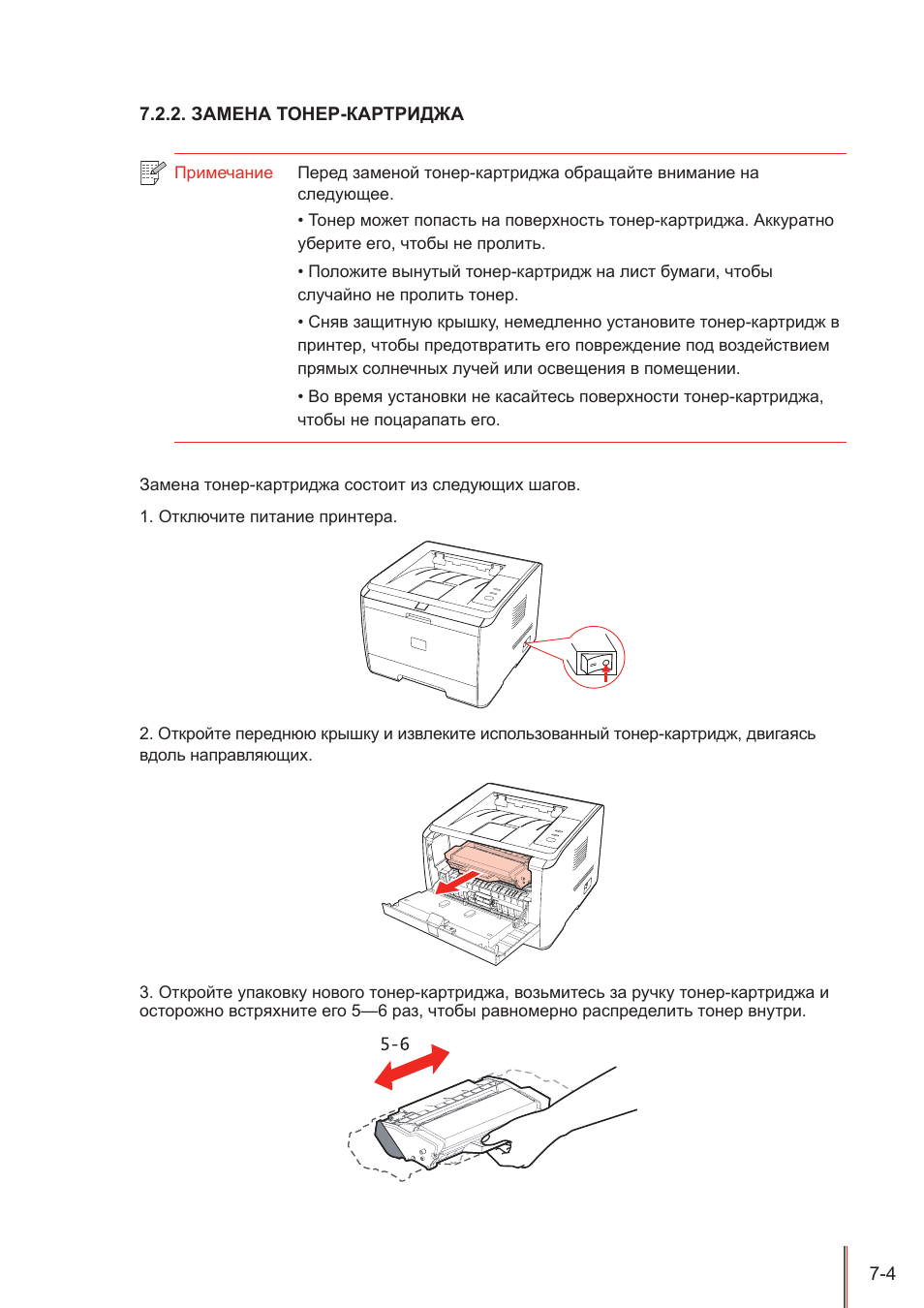 7.2.2. ЗАМЕНА ТОНЕР-КАРТРИДЖА

Примечание

Перед заменой тонер-картриджа обращайте внимание на следующее.

• Тонер может попасть на поверхность тонер-картриджа. Аккуратно уберите его, чтобы не пролить.

• Положите вынутый тонер-картридж на лист бумаги, чтобы случайно не пролить тонер.

• Сняв защитную крышку, немедленно установите тонер-картридж в принтер, чтобы предотвратить его повреждение под воздействием прямых солнечных лучей или освещения в помещении.

• Во время установки не касайтесь поверхности тонер-картриджа, чтобы не поцарапать его.

Замена тонер-картриджа состоит из следующих шагов.

1. Отключите питание принтера.

2. Откройте переднюю крышку и извлеките использованный тонер-картридж, двигаясь вдоль направляющих.

3. Откройте упаковку нового тонер-картриджа, возьмитесь за ручку тонер-картриджа и осторожно встряхните его 5—6 раз, чтобы равномерно распределить тонер внутри.

5-6

7-4