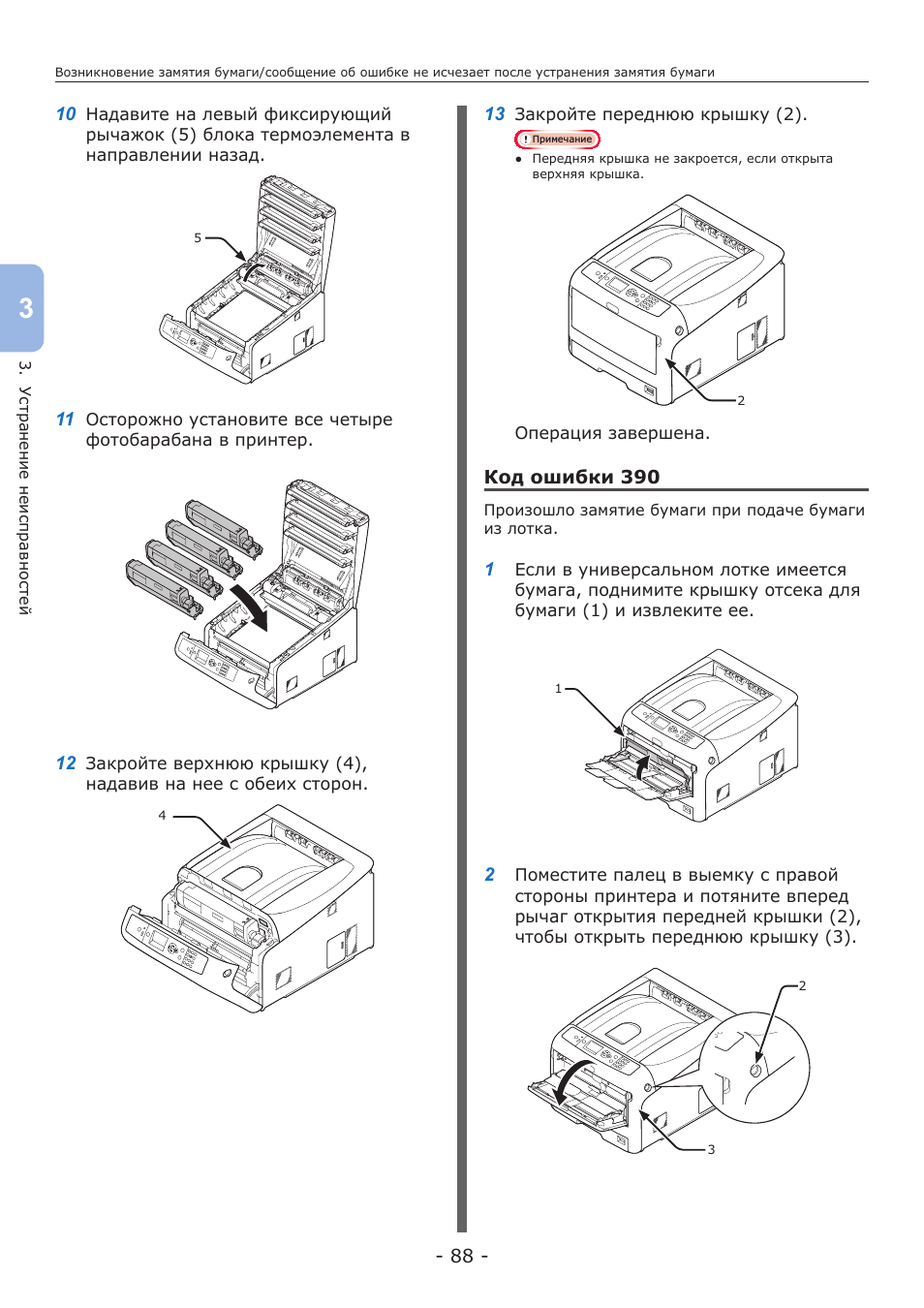 Возникновение замятия бумаги/сообщение об ошибке не исчезает после устранения замятия бумаги

3

3. Устранение неисправностей

10 Надавите на левый фиксирующий рычажок (5) блока термоэлемента в направлении назад.

5

11 Осторожно установите все четыре фотобарабана в принтер.

12 Закройте верхнюю крышку (4), надавив на нее с обеих сторон.

4

13 Закройте переднюю крышку (2).

! Примечание

● Передняя крышка не закроется, если открыта верхняя крышка.

2

Операция завершена.

Код ошибки 390

Произошло замятие бумаги при подаче бумаги из лотка.

1 Если в универсальном лотке имеется бумага, поднимите крышку отсека для бумаги (1) и извлеките ее.

1

2 Поместите палец в выемку с правой стороны принтера и потяните вперед рычаг открытия передней крышки (2), чтобы открыть переднюю крышку (3).

2

3

- 88 -