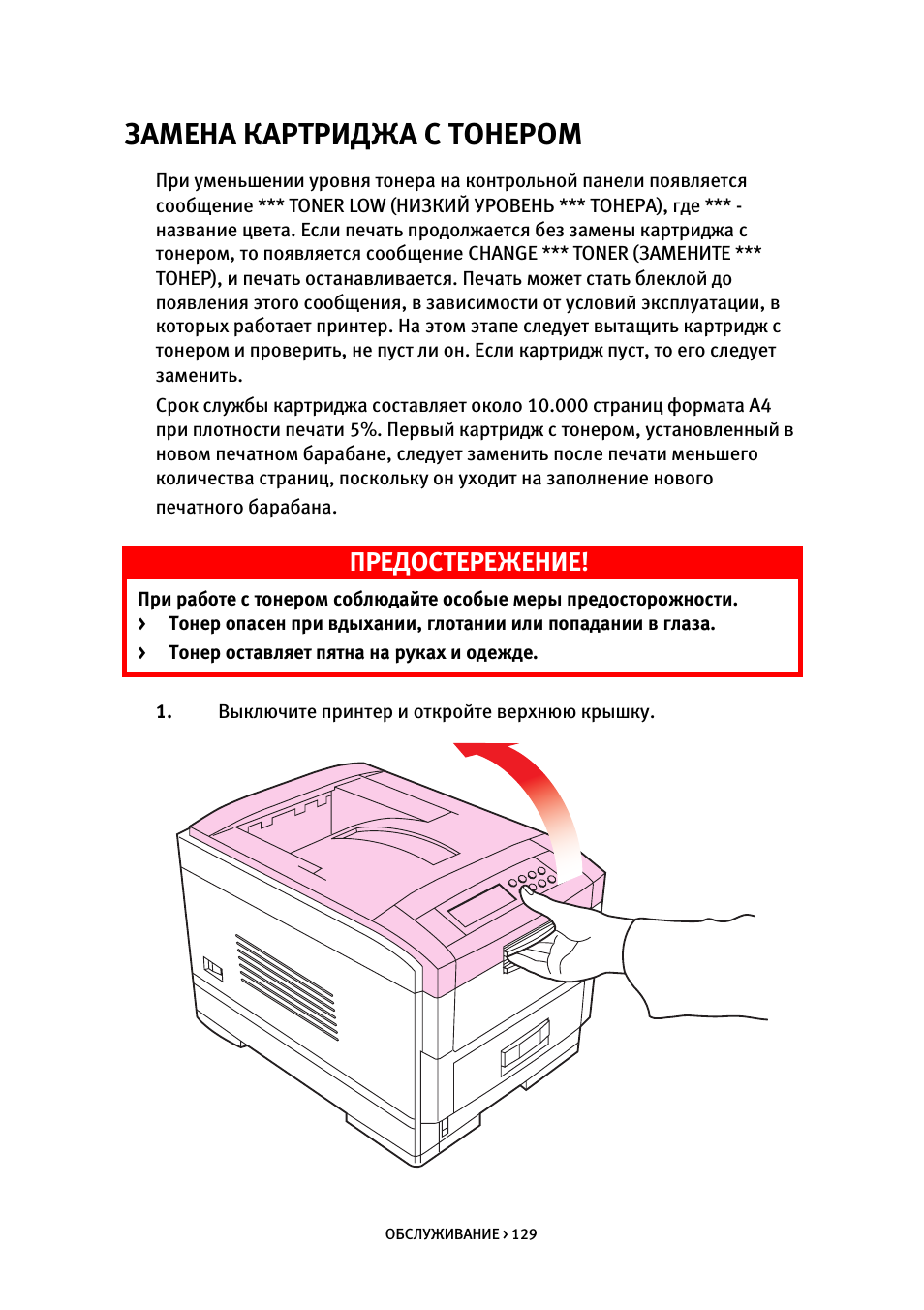 ЗАМЕНА КАРТРИДЖА С ТОНЕРОМ

При уменьшении уровня тонера на контрольной панели появляется сообщение *** TONER LOW (НИЗКИЙ УРОВЕНЬ *** ТОНЕРА), где *** - название цвета. Если печать продолжается без замены картриджа с тонером, то появляется сообщение CHANGE *** TONER (ЗАМЕНИТЕ *** ТОНЕР), и печать останавливается. Печать может стать блеклой до появления этого сообщения, в зависимости от условий эксплуатации, в которых работает принтер. На этом этапе следует вытащить картридж с тонером и проверить, не пуст ли он. Если картридж пуст, то его следует заменить.

Срок службы картриджа составляет около 10.000 страниц формата A4 при плотности печати 5%. Первый картридж с тонером, установленный в новом печатном барабане, следует заменить после печати меньшего количества страниц, поскольку он уходит на заполнение нового печатного барабана.

ПРЕДОСТЕРЕЖЕНИЕ!

При работе с тонером соблюдайте особые меры предосторожности.
› Тонер опасен при вдыхании, глотании или попадании в глаза.
› Тонер оставляет пятна на руках и одежде.

1. Выключите принтер и откройте верхнюю крышку.

ОБСЛУЖИВАНИЕ › 129