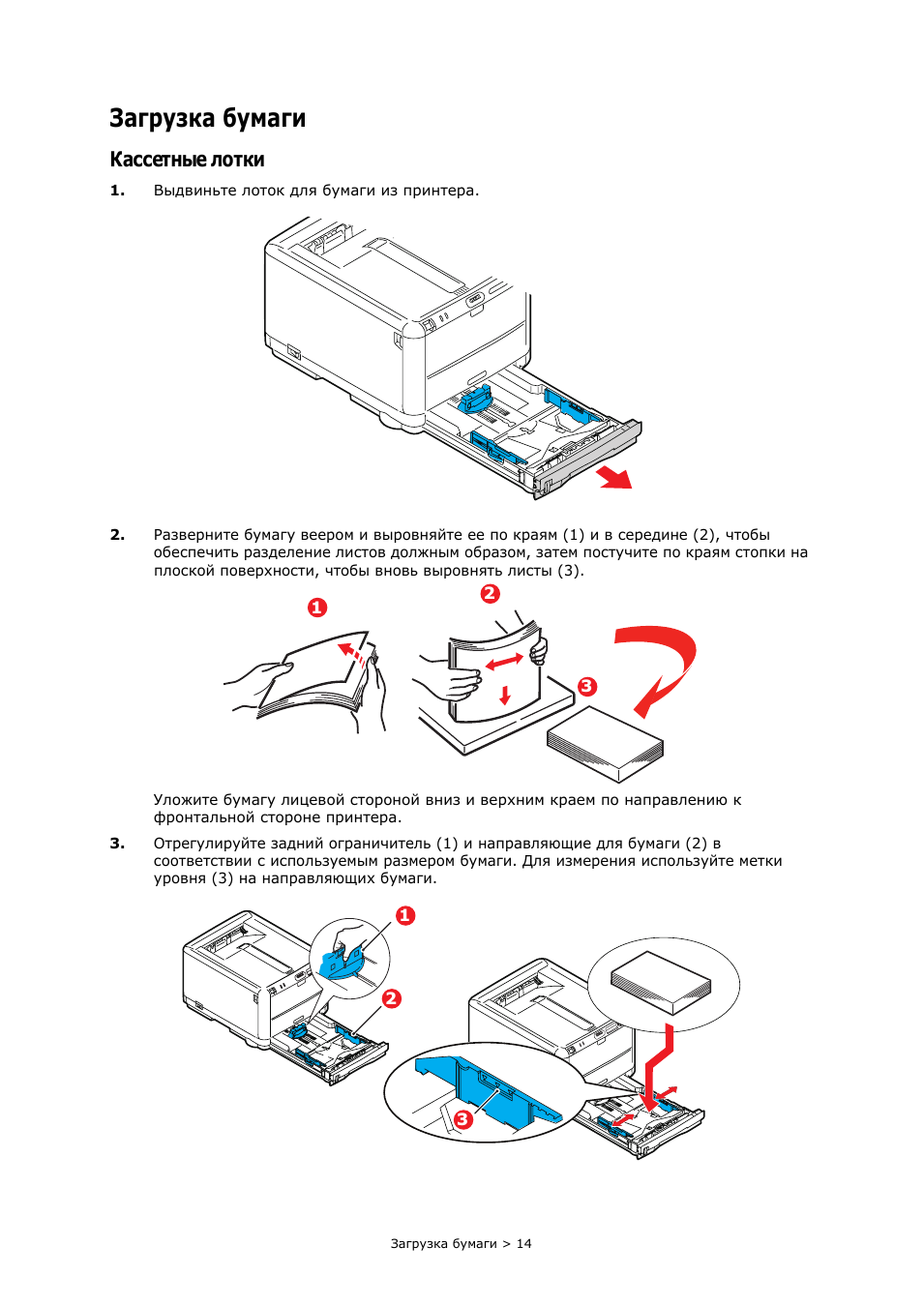 Загрузка бумаги

Кассетные лотки

1. Выдвиньте лоток для бумаги из принтера.

2. Разверните бумагу веером и выровняйте ее по краям (1) и в середине (2), чтобы обеспечить разделение листов должным образом, затем постучите по краям стопки на плоской поверхности, чтобы вновь выровнять листы (3).

1

2

3

Уложите бумагу лицевой стороной вниз и верхним краем по направлению к фронтальной стороне принтера.

3. Отрегулируйте задний ограничитель (1) и направляющие для бумаги (2) в соответствии с используемым размером бумаги. Для измерения используйте метки уровня (3) на направляющих бумаги.

1

2

3

Загрузка бумаги > 14