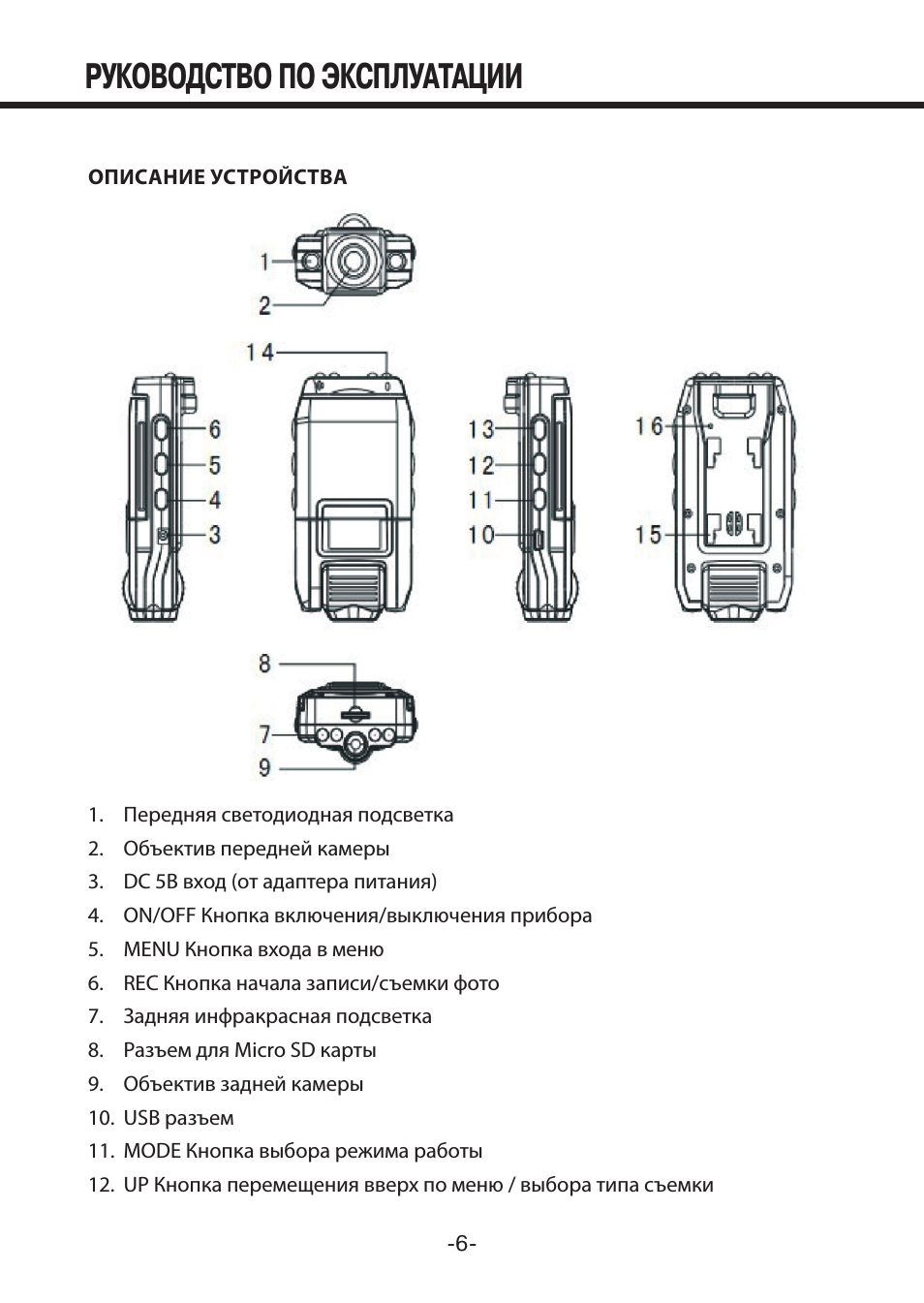 РУКОВОДСТВО ПО ЭКСПЛУАТАЦИИ

ОПИСАНИЕ УСТРОЙСТВА

1
2
14
6
5
4
3
13
12
11
10
16
15
8
7
9

1. Передняя светодиодная подсветка
2. Объектив передней камеры
3. DC 5В вход (от адаптера питания)
4. ON/OFF Кнопка включения/выключения прибора
5. MENU Кнопка входа в меню
6. REC Кнопка начала записи/съемки фото
7. Задняя инфракрасная подсветка
8. Разъем для Micro SD карты
9. Объектив задней камеры
10. USB разъем
11. MODE Кнопка выбора режима работы
12. UP Кнопка перемещения вверх по меню / выбора типа съемки

-6-