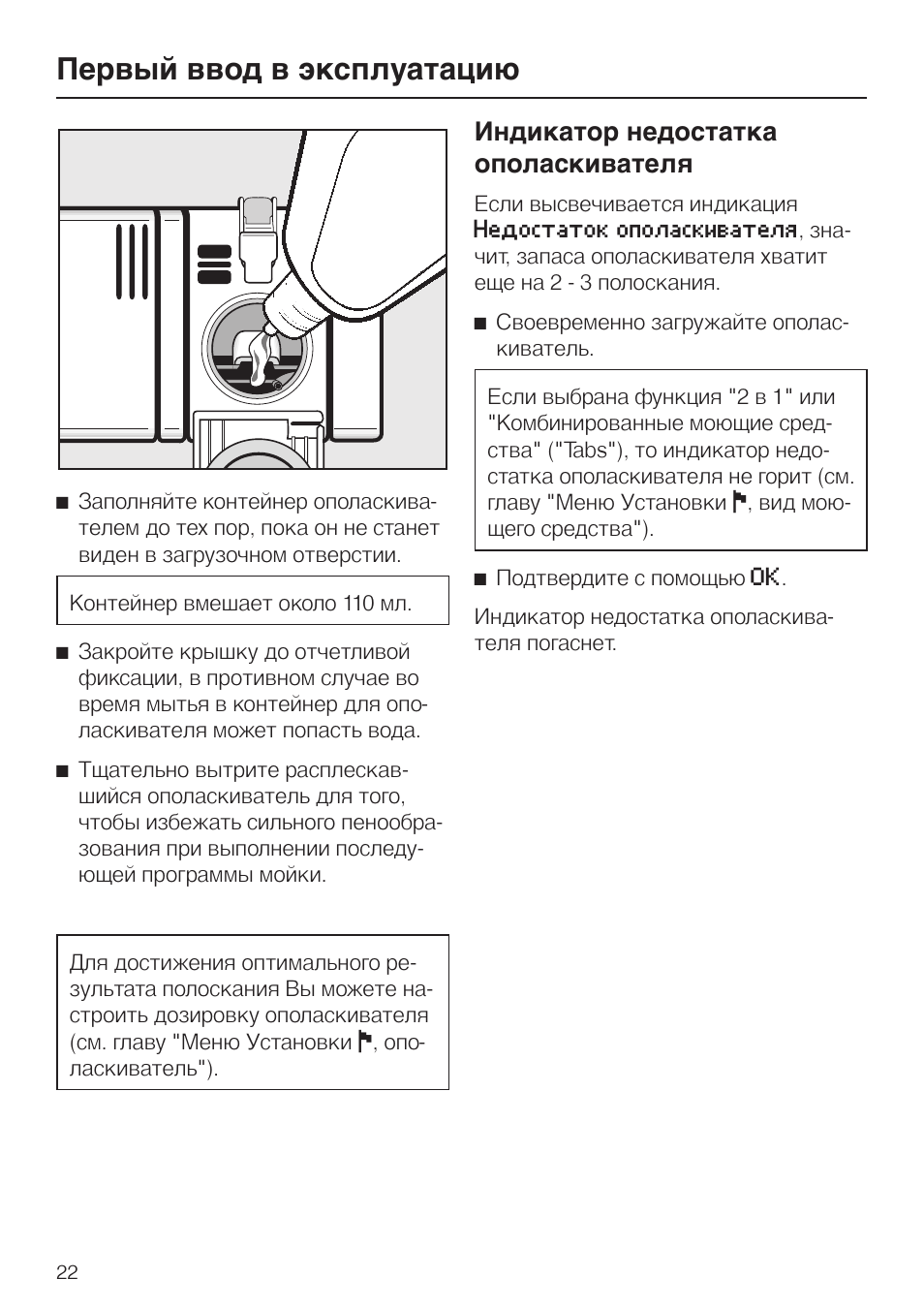 Первый ввод в эксплуатацию

■ Заполняйте контейнер ополаскивателем до тех пор, пока он не станет виден в загрузочном отверстии.

Контейнер вмешает около 110 мл.

■ Закройте крышку до отчетливой фиксации, в противном случае во время мытья в контейнер для ополаскивателя может попасть вода.

■ Тщательно вытрите расплескавшийся ополаскиватель для того, чтобы избежать сильного пенообразования при выполнении последующей программы мойки.

Для достижения оптимального результата полоскания Вы можете настроить дозировку ополаскивателя (см. главу "Меню Установки ⚑, ополаскиватель").

Индикатор недостатка ополаскивателя

Если высвечивается индикация Недостаток ополаскивателя, значит, запаса ополаскивателя хватит еще на 2 - 3 полоскания.

■ Своевременно загружайте ополаскиватель.

Если выбрана функция "2 в 1" или "Комбинированные моющие средства" ("Tabs"), то индикатор недостатка ополаскивателя не горит (см. главу "Меню Установки ⚑, вид моющего средства").

■ Подтвердите с помощью OK.

Индикатор недостатка ополаскивателя погаснет.

22