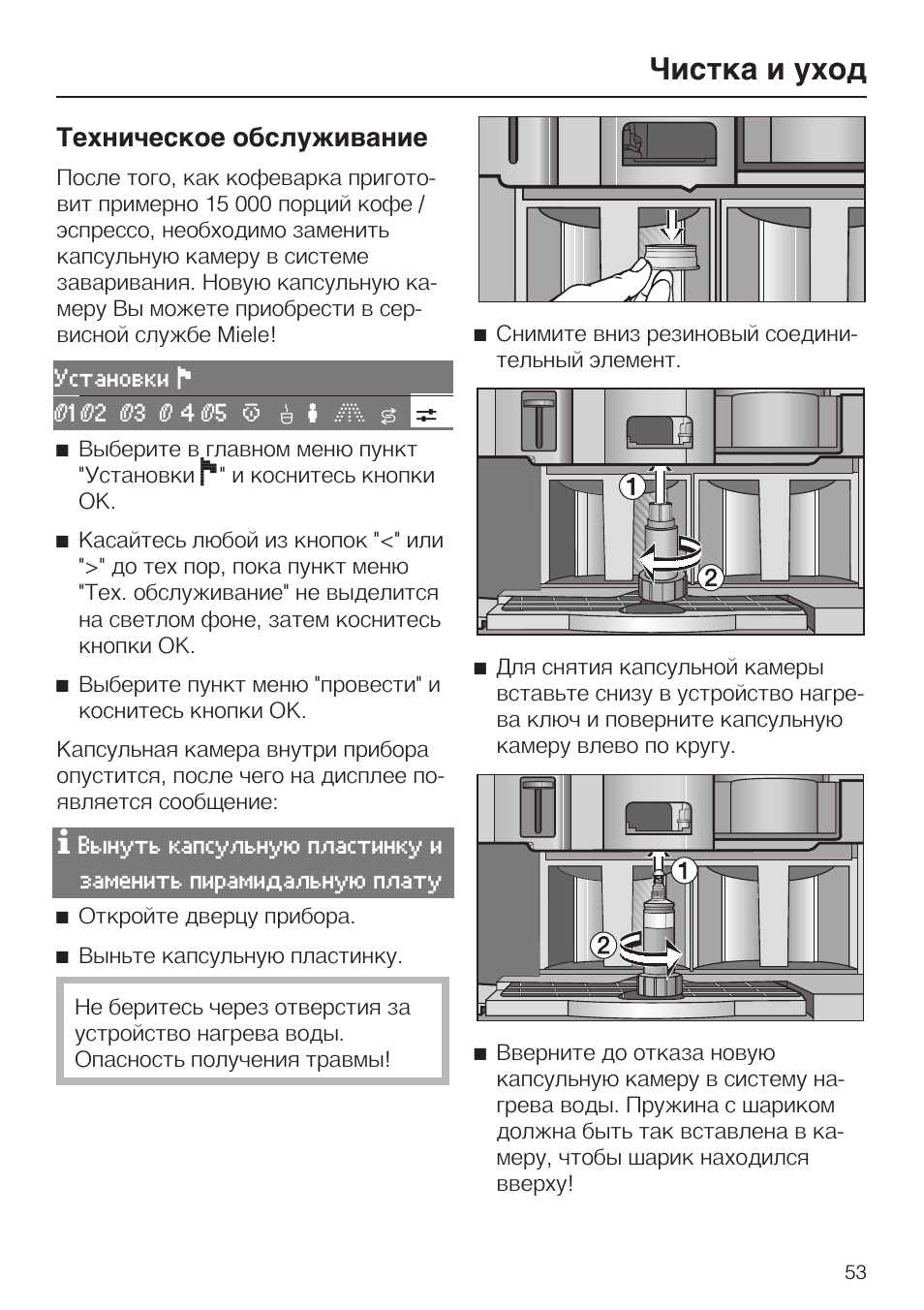 Чистка и уход

Техническое обслуживание

После того, как кофеварка приготовит примерно 15 000 порций кофе / эспрессо, необходимо заменить капсульную камеру в системе заваривания. Новую капсульную камеру Вы можете приобрести в сервисной службе Miele!

Установки

01 02 03 04 05

■ Выберите в главном меню пункт "Установки" и коснитесь кнопки OK.

■ Касайтесь любой из кнопок "<" или ">" до тех пор, пока пункт меню "Тех. обслуживание" не выделится на светлом фоне, затем коснитесь кнопки OK.

■ Выберите пункт меню "провести" и коснитесь кнопки OK.

Капсульная камера внутри прибора опустится, после чего на дисплее появляется сообщение:

i Вынуть капсульную пластинку и заменить пирамидальную плату

■ Откройте дверцу прибора.

■ Выньте капсульную пластинку.

Не беритесь через отверстия за устройство нагрева воды. Опасность получения травмы!

■ Снимите вниз резиновый соединительный элемент.

1
2

■ Для снятия капсульной камеры вставьте снизу в устройство нагрева ключ и поверните капсульную камеру влево по кругу.

1
2

■ Вверните до отказа новую капсульную камеру в систему нагрева воды. Пружина с шариком должна быть так вставлена в камеру, чтобы шарик находился вверху!

53