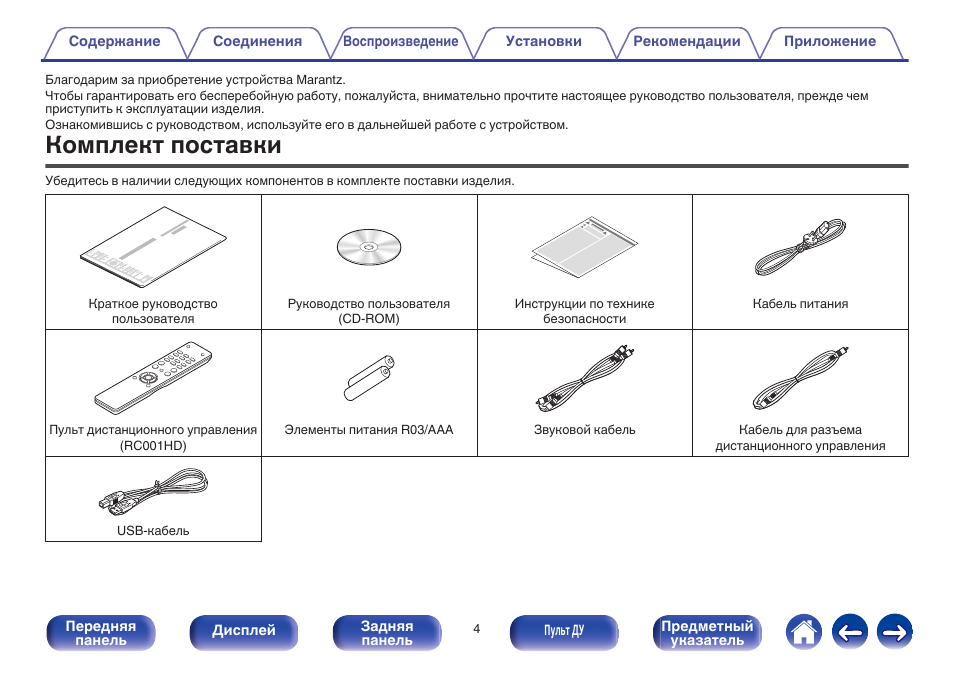 Содержание Соединения Воспроизведение Установки Рекомендации Приложение

Благодарим за приобретение устройства Marantz.
Чтобы гарантировать его бесперебойную работу, пожалуйста, внимательно прочтите настоящее руководство пользователя, прежде чем приступить к эксплуатации изделия.
Ознакомившись с руководством, используйте его в дальнейшей работе с устройством.

Комплект поставки

Убедитесь в наличии следующих компонентов в комплекте поставки изделия.

| Краткое руководство пользователя | Руководство пользователя (CD-ROM) | Инструкции по технике безопасности | Кабель питания |
|---|---|---|---|
| Пульт дистанционного управления (RC001HD) | Элементы питания R03/AAA | Звуковой кабель | Кабель для разъема дистанционного управления |
| USB-кабель | | | |

Передняя панель Дисплей Задняя панель 4 Пульт ДУ Предметный указатель