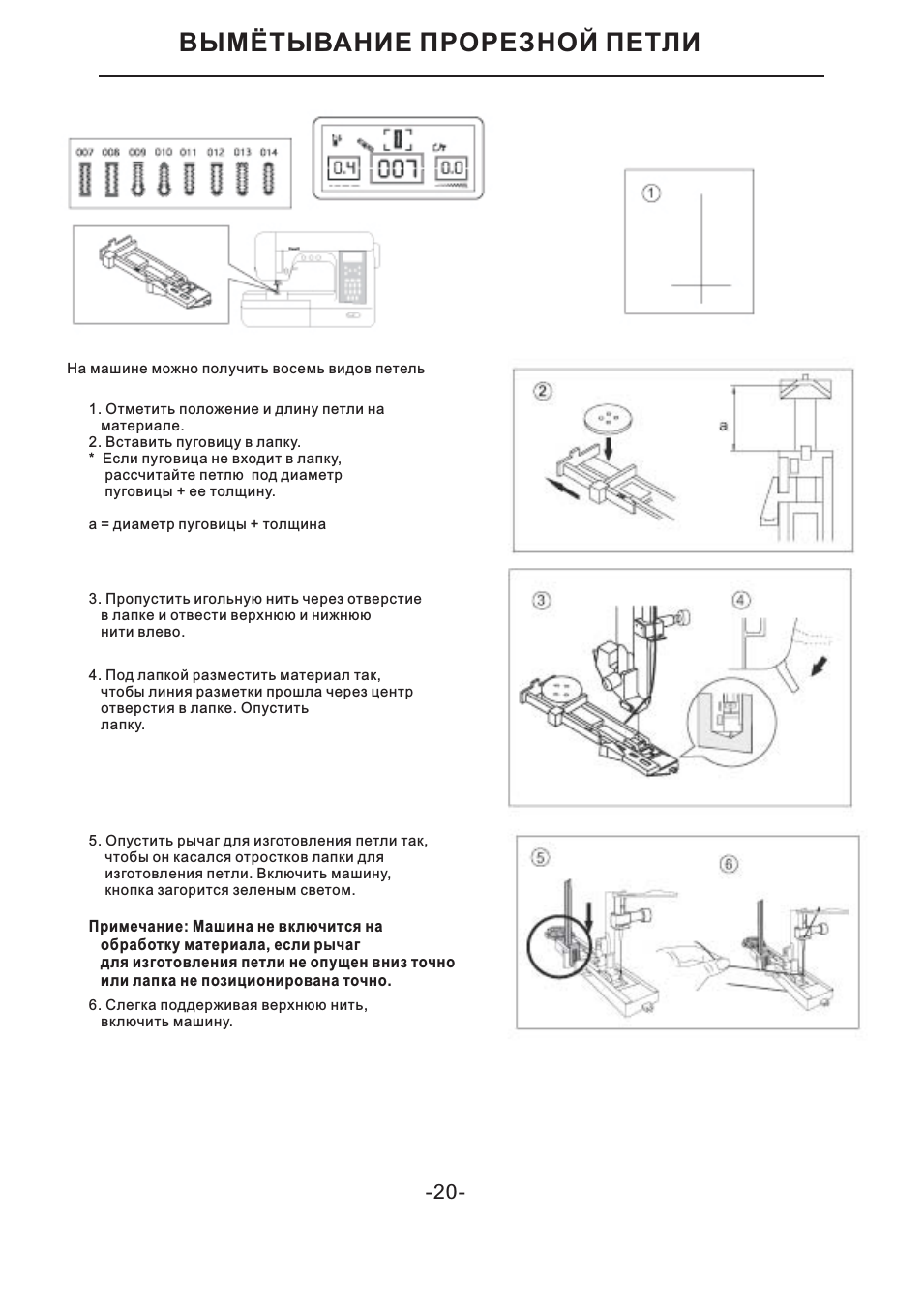 ВЫМЁТЫВАНИЕ ПРОРЕЗНОЙ ПЕТЛИ

007 008 009 010 011 012 013 014

0.4 007 0.0

①

На машине можно получить восемь видов петель

1. Отметить положение и длину петли на материале.
2. Вставить пуговицу в лапку.
* Если пуговица не входит в лапку, рассчитайте петлю под диаметр пуговицы + ее толщину.

a = диаметр пуговицы + толщина

②

a

3. Пропустить игольную нить через отверстие в лапке и отвести верхнюю и нижнюю нити влево.

4. Под лапкой разместить материал так, чтобы линия разметки прошла через центр отверстия в лапке. Опустить лапку.

③ ④

5. Опустить рычаг для изготовления петли так, чтобы он касался отростков лапки для изготовления петли. Включить машину, кнопка загорится зеленым светом.

Примечание: Машина не включится на обработку материала, если рычаг для изготовления петли не опущен вниз точно или лапка не позиционирована точно.

6. Слегка поддерживая верхнюю нить, включить машину.

⑤ ⑥

-20-