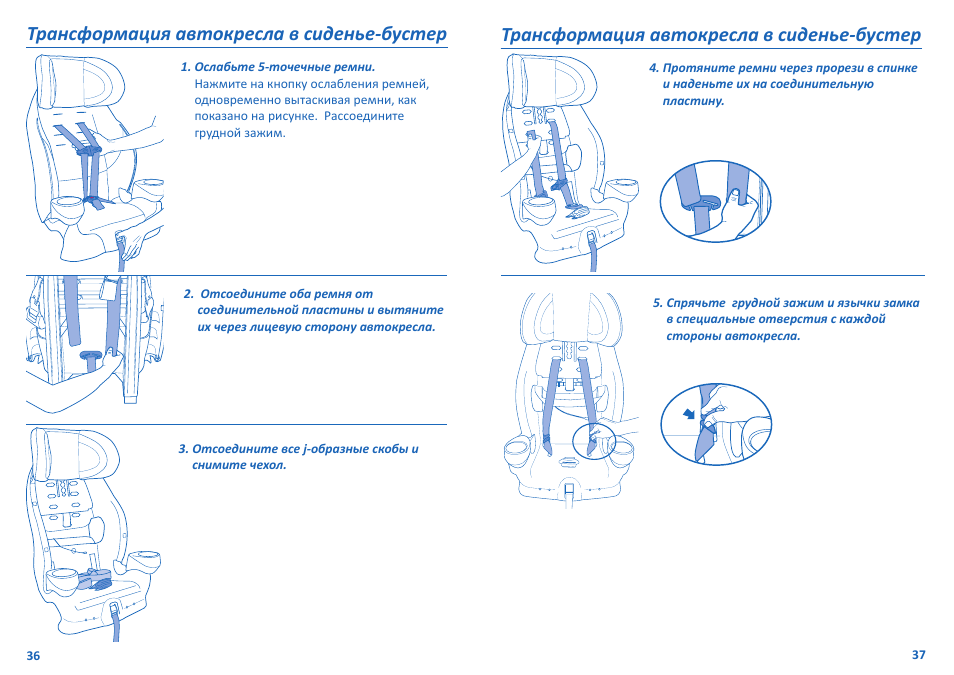 Трансформация автокресла в сиденье-бустер

1. Ослабьте 5-точечные ремни.
Нажмите на кнопку ослабления ремней, одновременно вытаскивая ремни, как показано на рисунке. Рассоедините грудной зажим.

2. Отсоедините оба ремня от соединительной пластины и вытяните их через лицевую сторону автокресла.

3. Отсоедините все j-образные скобы и снимите чехол.

36

Трансформация автокресла в сиденье-бустер

4. Протяните ремни через прорези в спинке и наденьте их на соединительную пластину.

5. Спрячьте грудной зажим и язычки замка в специальные отверстия с каждой стороны автокресла.

37