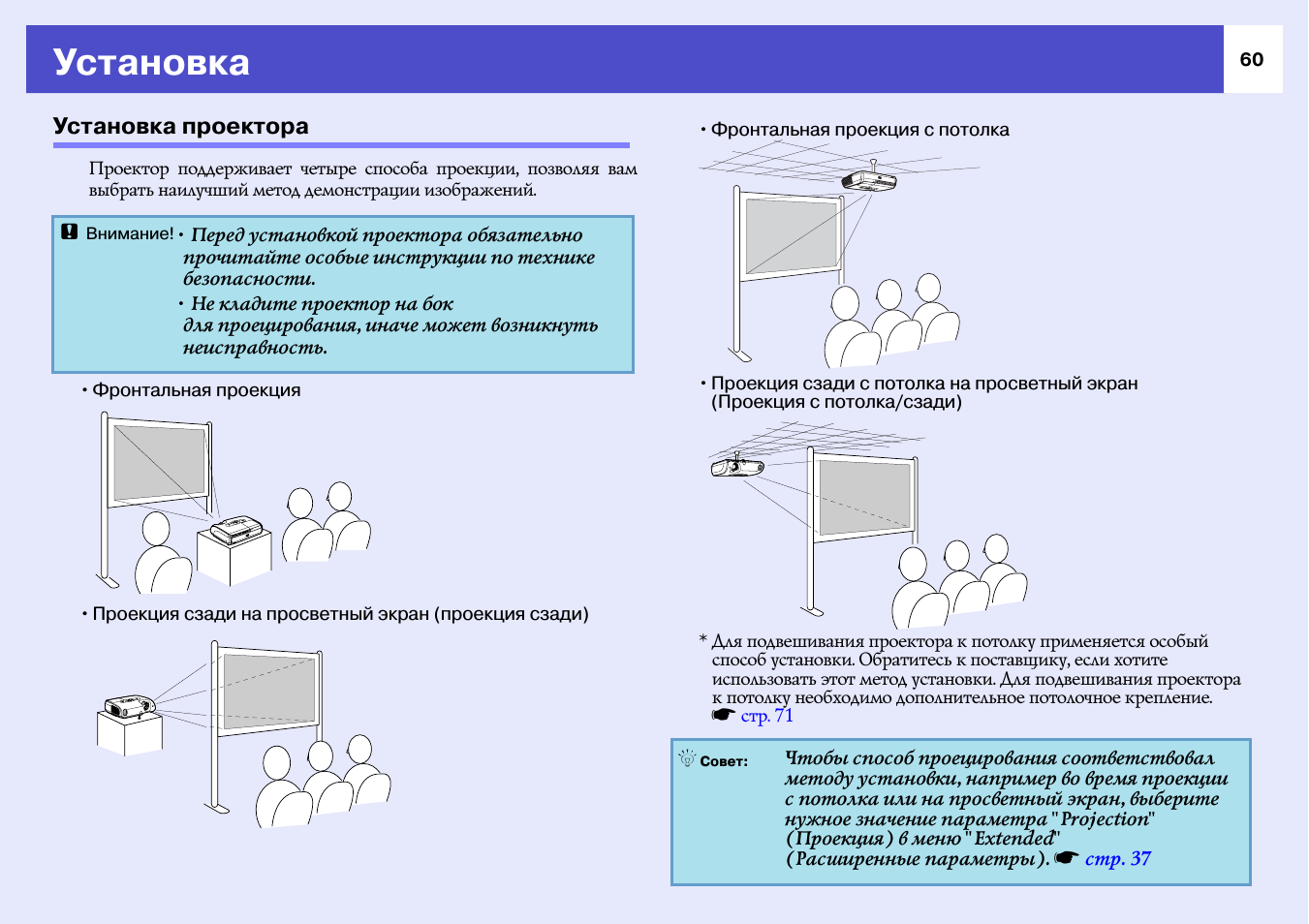 Установка

60

Установка проектора

Проектор поддерживает четыре способа проекции, позволяя вам выбрать наилучший метод демонстрации изображений.

Внимание! • Перед установкой проектора обязательно прочитайте особые инструкции по технике безопасности.
• Не кладите проектор на бок для проецирования, иначе может возникнуть неисправность.

• Фронтальная проекция

• Проекция сзади на просветный экран (проекция сзади)

• Фронтальная проекция с потолка

• Проекция сзади с потолка на просветный экран (Проекция с потолка/сзади)

* Для подвешивания проектора к потолку применяется особый способ установки. Обратитесь к поставщику, если хотите использовать этот метод установки. Для подвешивания проектора к потолку необходимо дополнительное потолочное крепление. ☛ стр. 71

Совет: Чтобы способ проецирования соответствовал методу установки, например во время проекции с потолка или на просветный экран, выберите нужное значение параметра "Projection" (Проекция) в меню "Extended" (Расширенные параметры). ☛ стр. 37