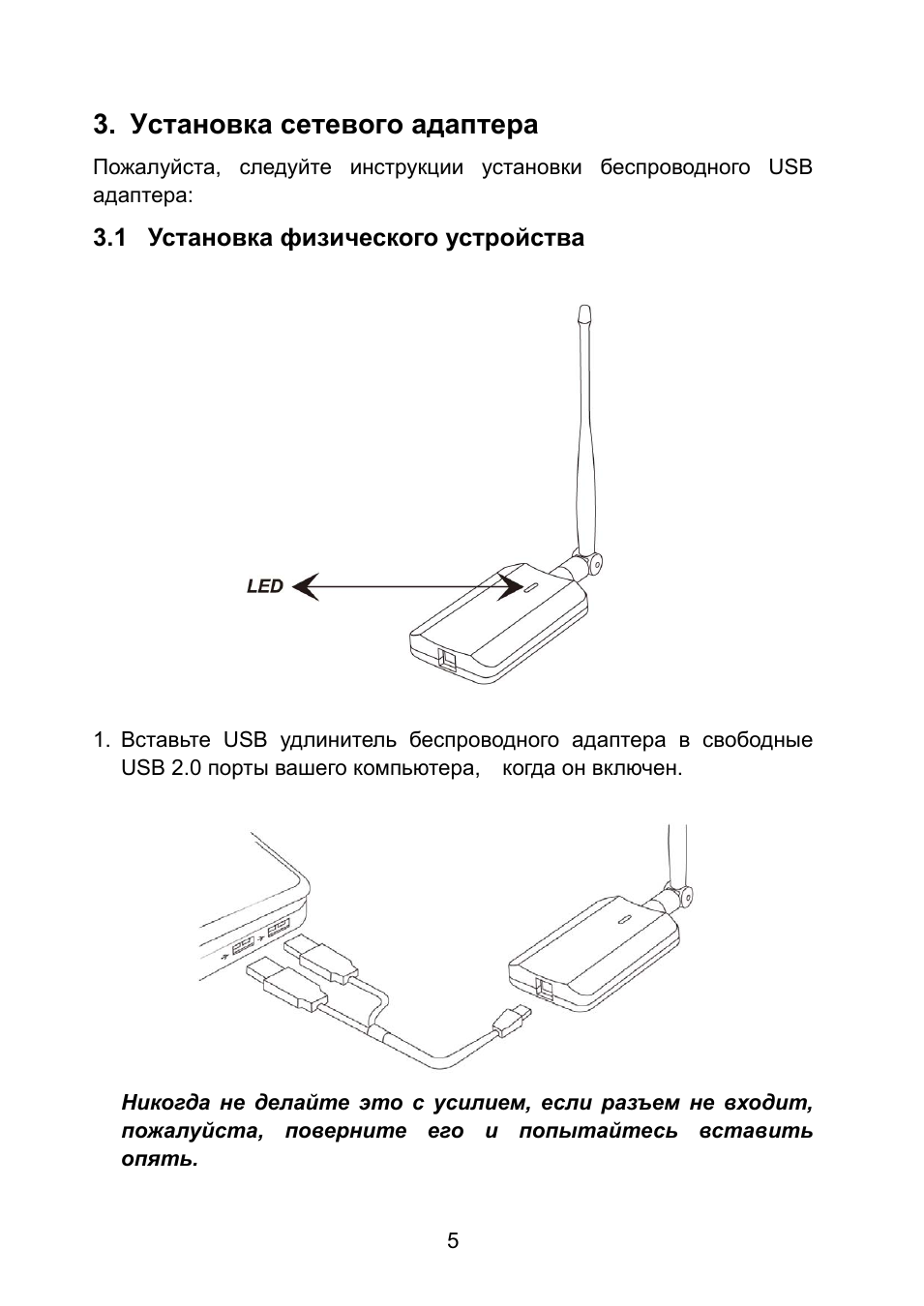 3. Установка сетевого адаптера

Пожалуйста, следуйте инструкции установки беспроводного USB адаптера:

3.1 Установка физического устройства

LED

1. Вставьте USB удлинитель беспроводного адаптера в свободные USB 2.0 порты вашего компьютера,  когда он включен.

Никогда не делайте это с усилием, если разъем не входит, пожалуйста, поверните его и попытайтесь вставить опять.

5