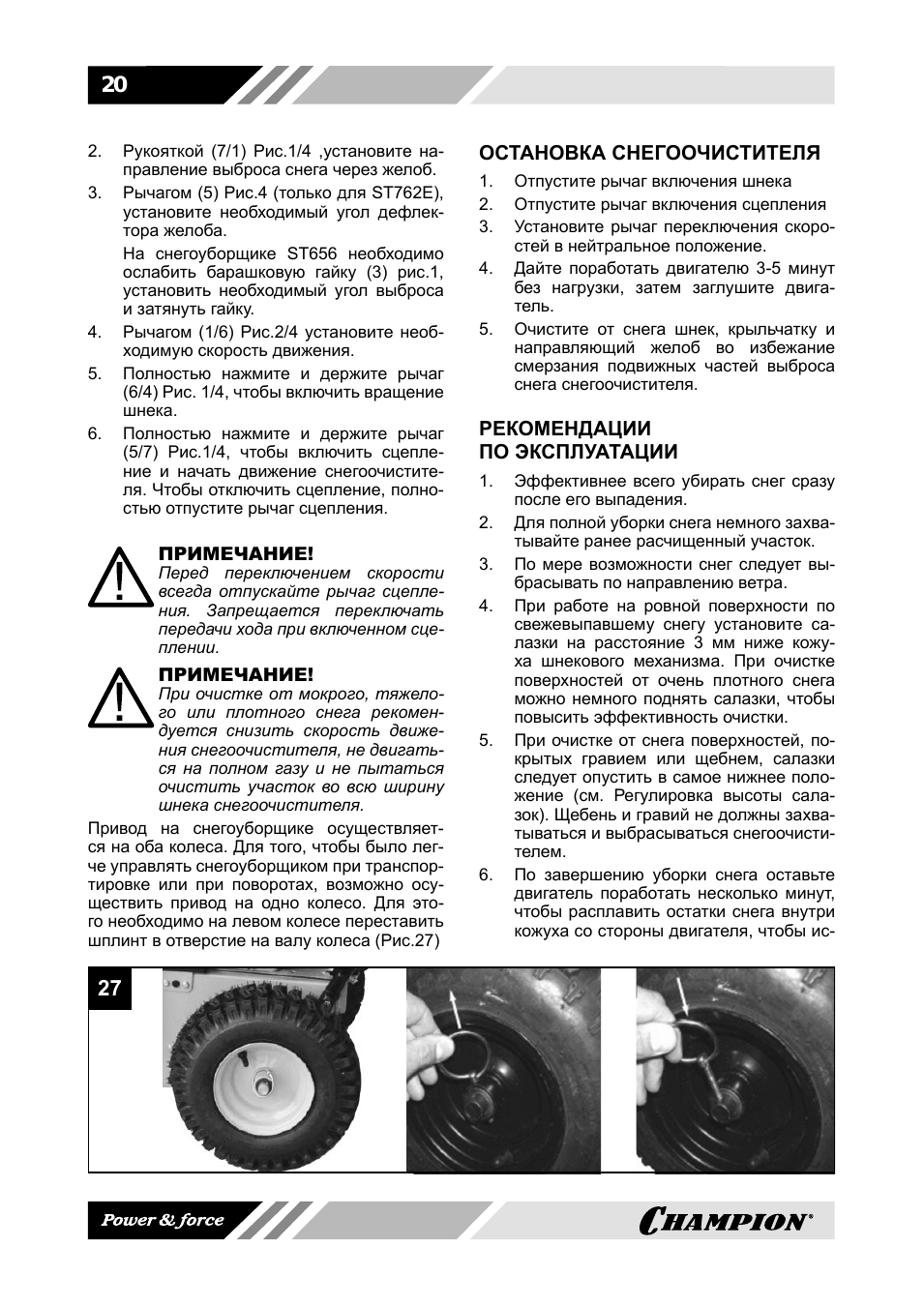 20

2. Рукояткой (7/1) Рис.1/4 ,установите направление выброса снега через желоб.

3. Рычагом (5) Рис.4 (только для ST762E), установите необходимый угол дефлектора желоба.

На снегоуборщике ST656 необходимо ослабить барашковую гайку (3) рис.1, установить необходимый угол выброса и затянуть гайку.

4. Рычагом (1/6) Рис.2/4 установите необходимую скорость движения.

5. Полностью нажмите и держите рычаг (6/4) Рис. 1/4, чтобы включить вращение шнека.

6. Полностью нажмите и держите рычаг (5/7) Рис.1/4, чтобы включить сцепление и начать движение снегоочистителя. Чтобы отключить сцепление, полностью отпустите рычаг сцепления.

ПРИМЕЧАНИЕ!
Перед переключением скорости всегда отпускайте рычаг сцепления. Запрещается переключать передачи хода при включенном сцеплении.

ПРИМЕЧАНИЕ!
При очистке от мокрого, тяжелого или плотного снега рекомендуется снизить скорость движения снегоочистителя, не двигаться на полном газу и не пытаться очистить участок во всю ширину шнека снегоочистителя.

Привод на снегоуборщике осуществляется на оба колеса. Для того, чтобы было легче управлять снегоуборщиком при транспортировке или при поворотах, возможно осуществить привод на одно колесо. Для этого необходимо на левом колесе переставить шплинт в отверстие на валу колеса (Рис.27)

ОСТАНОВКА СНЕГООЧИСТИТЕЛЯ

1. Отпустите рычаг включения шнека
2. Отпустите рычаг включения сцепления
3. Установите рычаг переключения скоростей в нейтральное положение.
4. Дайте поработать двигателю 3-5 минут без нагрузки, затем заглушите двигатель.
5. Очистите от снега шнек, крыльчатку и направляющий желоб во избежание смерзания подвижных частей выброса снега снегоочистителя.

РЕКОМЕНДАЦИИ ПО ЭКСПЛУАТАЦИИ

1. Эффективнее всего убирать снег сразу после его выпадения.
2. Для полной уборки снега немного захватывайте ранее расчищенный участок.
3. По мере возможности снег следует выбрасывать по направлению ветра.
4. При работе на ровной поверхности по свежевыпавшему снегу установите салазки на расстояние 3 мм ниже кожуха шнекового механизма. При очистке поверхностей от очень плотного снега можно немного поднять салазки, чтобы повысить эффективность очистки.
5. При очистке от снега поверхностей, покрытых гравием или щебнем, салазки следует опустить в самое нижнее положение (см. Регулировка высоты салазок). Щебень и гравий не должны захватываться и выбрасываться снегоочистителем.
6. По завершению уборки снега оставьте двигатель поработать несколько минут, чтобы расплавить остатки снега внутри кожуха со стороны двигателя, чтобы ис-

27

Power & force
CHAMPION®