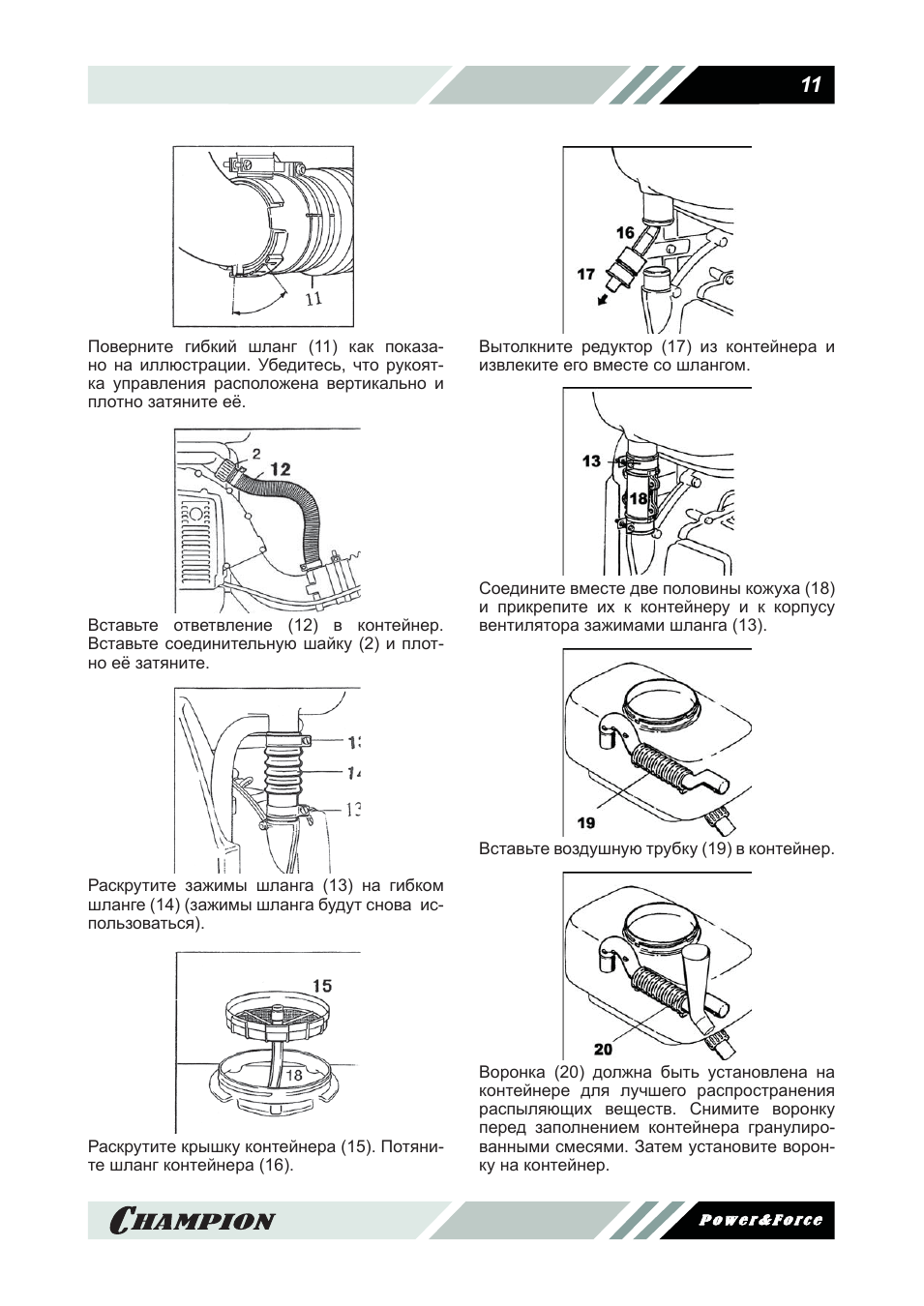 11

11

Поверните гибкий шланг (11) как показано на иллюстрации. Убедитесь, что рукоятка управления расположена вертикально и плотно затяните её.

2
12

Вставьте ответвление (12) в контейнер. Вставьте соединительную шайку (2) и плотно её затяните.

13
14
13

Раскрутите зажимы шланга (13) на гибком шланге (14) (зажимы шланга будут снова использоваться).

15
18

Раскрутите крышку контейнера (15). Потяните шланг контейнера (16).

16
17

Вытолкните редуктор (17) из контейнера и извлеките его вместе со шлангом.

13
18

Соедините вместе две половины кожуха (18) и прикрепите их к контейнеру и к корпусу вентилятора зажимами шланга (13).

19

Вставьте воздушную трубку (19) в контейнер.

20

Воронка (20) должна быть установлена на контейнере для лучшего распространения распыляющих веществ. Снимите воронку перед заполнением контейнера гранулированными смесями. Затем установите воронку на контейнер.

CHAMPION
Power&Force