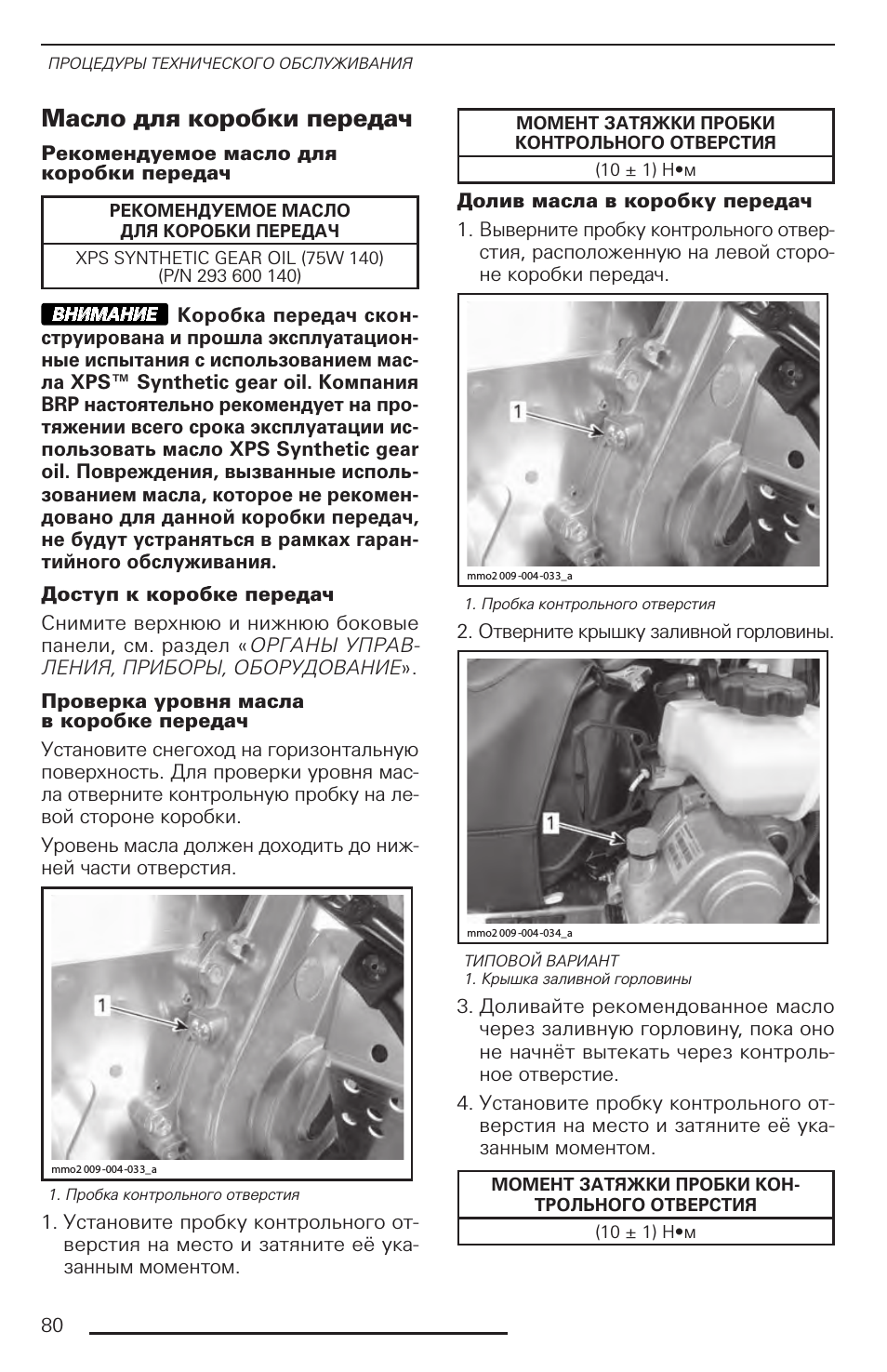 ПРОЦЕДУРЫ ТЕХНИЧЕСКОГО ОБСЛУЖИВАНИЯ

Масло для коробки передач

Рекомендуемое масло для коробки передач

| РЕКОМЕНДУЕМОЕ МАСЛО ДЛЯ КОРОБКИ ПЕРЕДАЧ |
|---|
| XPS SYNTHETIC GEAR OIL (75W 140) (P/N 293 600 140) |

ВНИМАНИЕ Коробка передач сконструирована и прошла эксплуатационные испытания с использованием масла XPS™ Synthetic gear oil. Компания BRP настоятельно рекомендует на протяжении всего срока эксплуатации использовать масло XPS Synthetic gear oil. Повреждения, вызванные использованием масла, которое не рекомендовано для данной коробки передач, не будут устраняться в рамках гарантийного обслуживания.

Доступ к коробке передач

Снимите верхнюю и нижнюю боковые панели, см. раздел «ОРГАНЫ УПРАВЛЕНИЯ, ПРИБОРЫ, ОБОРУДОВАНИЕ».

Проверка уровня масла в коробке передач

Установите снегоход на горизонтальную поверхность. Для проверки уровня масла отверните контрольную пробку на левой стороне коробки.

Уровень масла должен доходить до нижней части отверстия.

1

mmo2 009-004-033_a

1. Пробка контрольного отверстия

1. Установите пробку контрольного отверстия на место и затяните её указанным моментом.

| МОМЕНТ ЗАТЯЖКИ ПРОБКИ КОНТРОЛЬНОГО ОТВЕРСТИЯ |
|---|
| (10 ± 1) Н•м |

Долив масла в коробку передач

1. Выверните пробку контрольного отверстия, расположенную на левой стороне коробки передач.

1

mmo2 009-004-033_a

1. Пробка контрольного отверстия

2. Отверните крышку заливной горловины.

1

mmo2 009-004-034_a

ТИПОВОЙ ВАРИАНТ
1. Крышка заливной горловины

3. Доливайте рекомендованное масло через заливную горловину, пока оно не начнёт вытекать через контрольное отверстие.

4. Установите пробку контрольного отверстия на место и затяните её указанным моментом.

| МОМЕНТ ЗАТЯЖКИ ПРОБКИ КОНТРОЛЬНОГО ОТВЕРСТИЯ |
|---|
| (10 ± 1) Н•м |

80