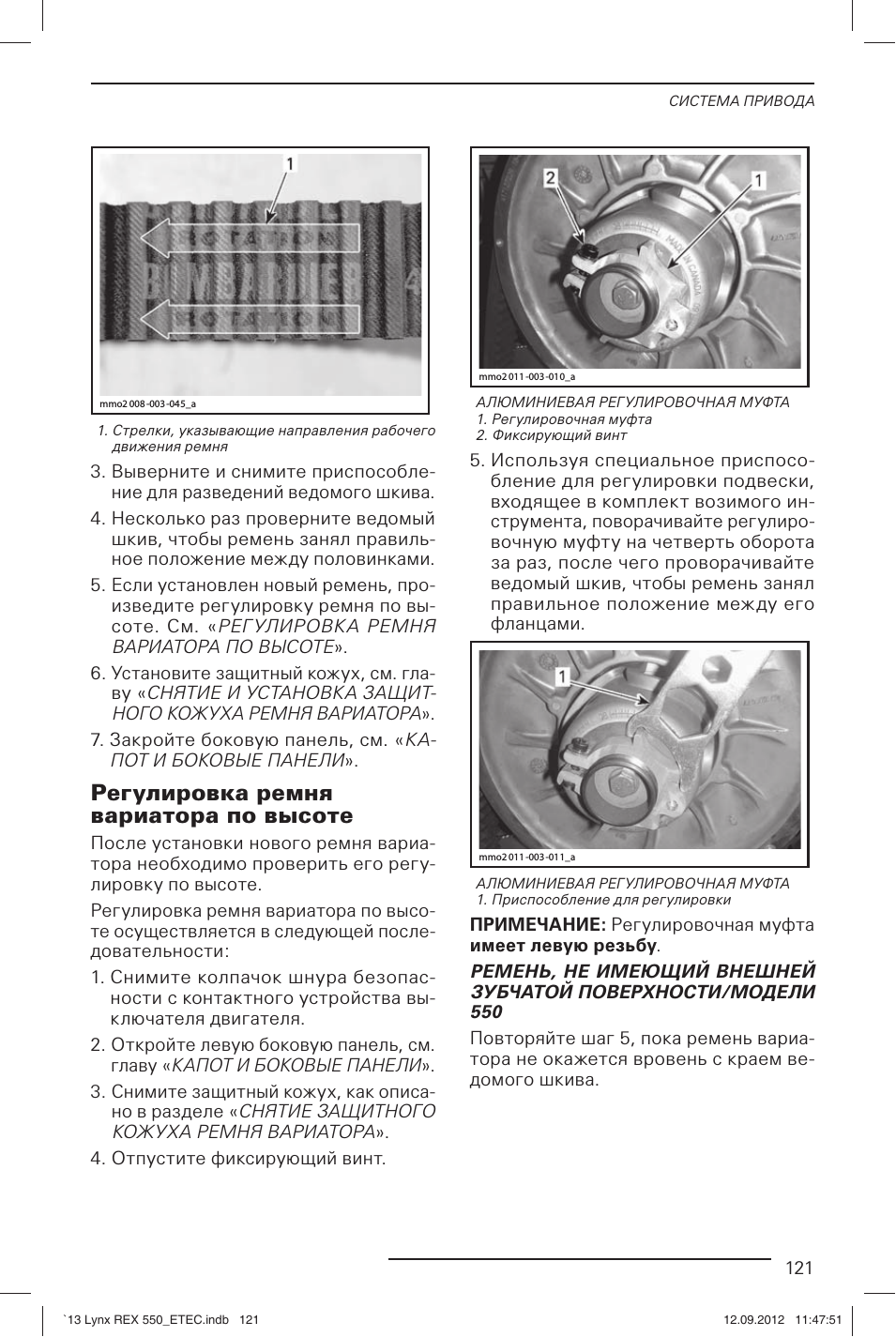 СИСТЕМА ПРИВОДА

1

ROTATION
BOMBARDIER
ROTATION

mmo2 008-003-045_a

1. Стрелки, указывающие направления рабочего движения ремня

3. Выверните и снимите приспособление для разведений ведомого шкива.

4. Несколько раз проверните ведомый шкив, чтобы ремень занял правильное положение между половинками.

5. Если установлен новый ремень, произведите регулировку ремня по высоте. См. «РЕГУЛИРОВКА РЕМНЯ ВАРИАТОРА ПО ВЫСОТЕ».

6. Установите защитный кожух, см. главу «СНЯТИЕ И УСТАНОВКА ЗАЩИТНОГО КОЖУХА РЕМНЯ ВАРИАТОРА».

7. Закройте боковую панель, см. «КАПОТ И БОКОВЫЕ ПАНЕЛИ».

Регулировка ремня вариатора по высоте

После установки нового ремня вариатора необходимо проверить его регулировку по высоте.

Регулировка ремня вариатора по высоте осуществляется в следующей последовательности:

1. Снимите колпачок шнура безопасности с контактного устройства выключателя двигателя.

2. Откройте левую боковую панель, см. главу «КАПОТ И БОКОВЫЕ ПАНЕЛИ».

3. Снимите защитный кожух, как описано в разделе «СНЯТИЕ ЗАЩИТНОГО КОЖУХА РЕМНЯ ВАРИАТОРА».

4. Отпустите фиксирующий винт.

2 1

MADE IN CANADA

mmo2 011-003-010_a

АЛЮМИНИЕВАЯ РЕГУЛИРОВОЧНАЯ МУФТА
1. Регулировочная муфта
2. Фиксирующий винт

5. Используя специальное приспособление для регулировки подвески, входящее в комплект возимого инструмента, поворачивайте регулировочную муфту на четверть оборота за раз, после чего проворачивайте ведомый шкив, чтобы ремень занял правильное положение между его фланцами.

1

mmo2 011-003-011_a

АЛЮМИНИЕВАЯ РЕГУЛИРОВОЧНАЯ МУФТА
1. Приспособление для регулировки

ПРИМЕЧАНИЕ: Регулировочная муфта имеет левую резьбу.

РЕМЕНЬ, НЕ ИМЕЮЩИЙ ВНЕШНЕЙ ЗУБЧАТОЙ ПОВЕРХНОСТИ/МОДЕЛИ 550

Повторяйте шаг 5, пока ремень вариатора не окажется вровень с краем ведомого шкива.

121

`13 Lynx REX 550_ETEC.indb 121 12.09.2012 11:47:51