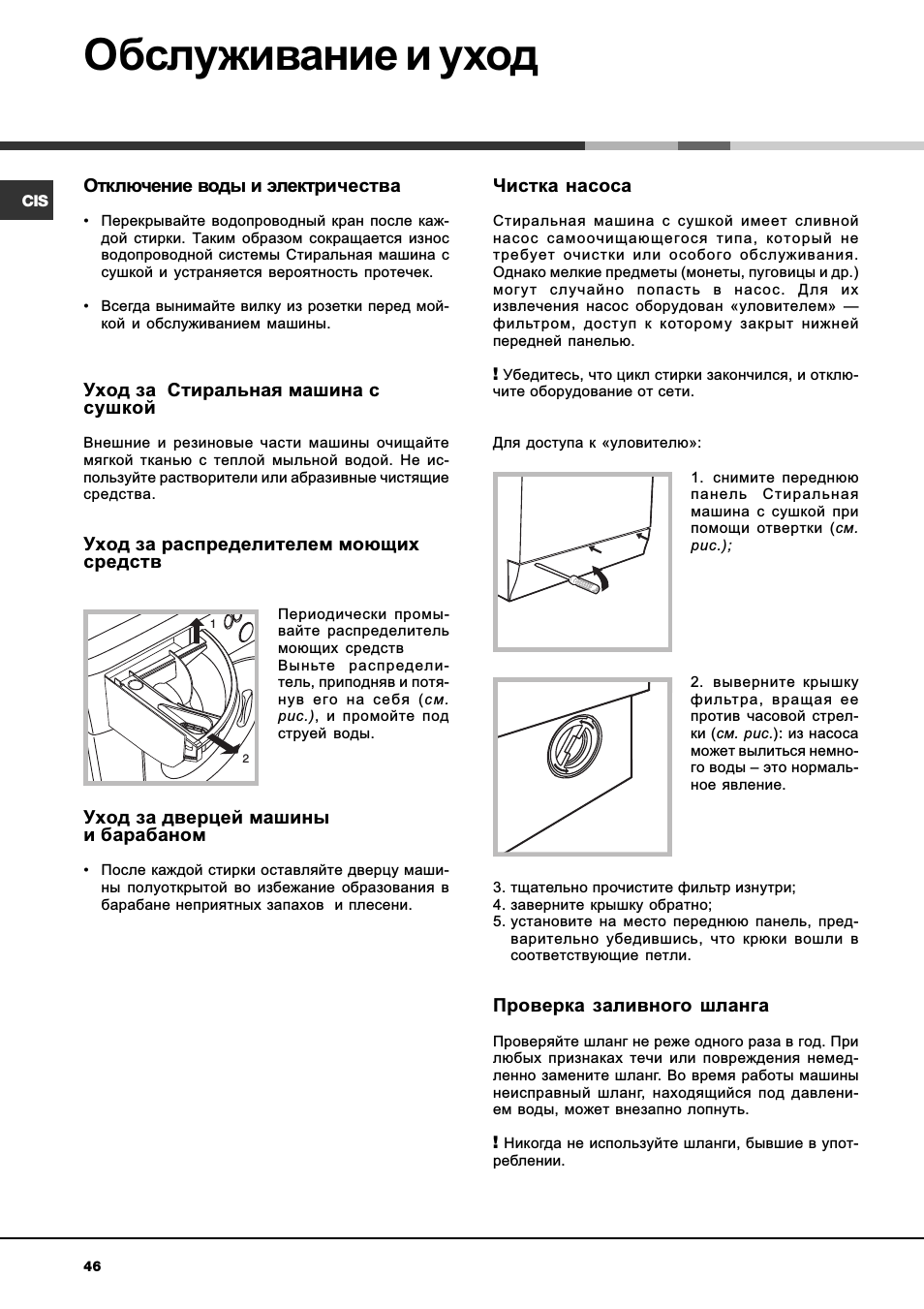 Обслуживание и уход

CIS

Отключение воды и электричества

• Перекрывайте водопроводный кран после каждой стирки. Таким образом сокращается износ водопроводной системы Стиральная машина с сушкой и устраняется вероятность протечек.

• Всегда вынимайте вилку из розетки перед мойкой и обслуживанием машины.

Уход за Стиральная машина с сушкой

Внешние и резиновые части машины очищайте мягкой тканью с теплой мыльной водой. Не используйте растворители или абразивные чистящие средства.

Уход за распределителем моющих средств

1

2

Периодически промывайте распределитель моющих средств Выньте распределитель, приподняв и потянув его на себя (см. рис.), и промойте под струей воды.

Уход за дверцей машины и барабаном

• После каждой стирки оставляйте дверцу машины полуоткрытой во избежание образования в барабане неприятных запахов и плесени.

Чистка насоса

Стиральная машина с сушкой имеет сливной насос самоочищающегося типа, который не требует очистки или особого обслуживания. Однако мелкие предметы (монеты, пуговицы и др.) могут случайно попасть в насос. Для их извлечения насос оборудован «уловителем» — фильтром, доступ к которому закрыт нижней передней панелью.

! Убедитесь, что цикл стирки закончился, и отключите оборудование от сети.

Для доступа к «уловителю»:

1. снимите переднюю панель Стиральная машина с сушкой при помощи отвертки (см. рис.);

2. выверните крышку фильтра, вращая ее против часовой стрелки (см. рис.): из насоса может вылиться немного воды – это нормальное явление.

3. тщательно прочистите фильтр изнутри;
4. заверните крышку обратно;
5. установите на место переднюю панель, предварительно убедившись, что крюки вошли в соответствующие петли.

Проверка заливного шланга

Проверяйте шланг не реже одного раза в год. При любых признаках течи или повреждения немедленно замените шланг. Во время работы машины неисправный шланг, находящийся под давлением воды, может внезапно лопнуть.

! Никогда не используйте шланги, бывшие в употреблении.

46