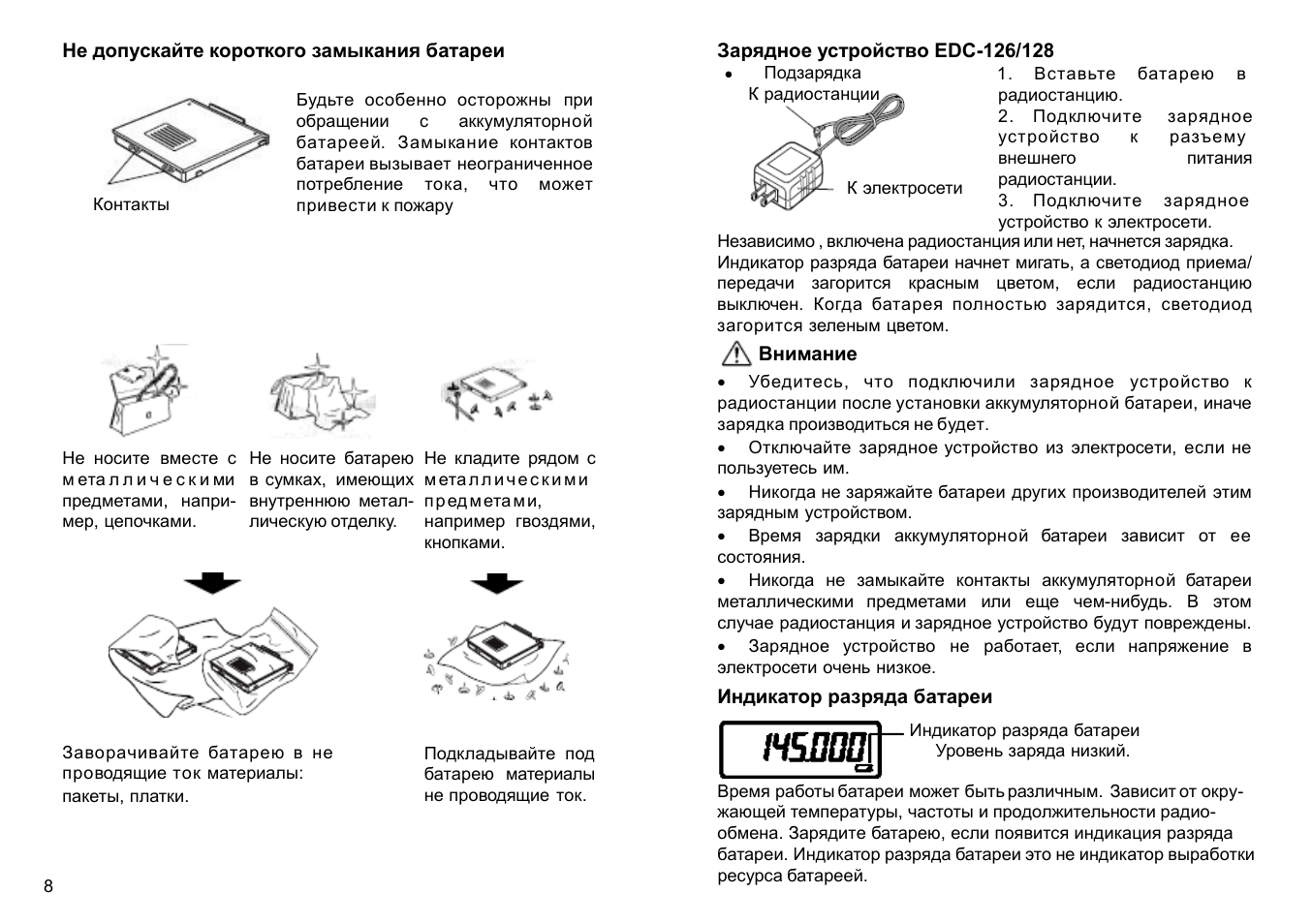 Не допускайте короткого замыкания батареи

Контакты

Будьте особенно осторожны при обращении с аккумуляторной батареей. Замыкание контактов батареи вызывает неограниченное потребление тока, что может привести к пожару

Не носите вместе с металлическими предметами, например, цепочками.

Не носите батарею в сумках, имеющих внутреннюю металлическую отделку.

Не кладите рядом с металлическими предметами, например гвоздями, кнопками.

Заворачивайте батарею в не проводящие ток материалы: пакеты, платки.

Подкладывайте под батарею материалы не проводящие ток.

8

Зарядное устройство EDC-126/128

• Подзарядка
К радиостанции

К электросети

1. Вставьте батарею в радиостанцию.
2. Подключите зарядное устройство к разъему внешнего питания радиостанции.
3. Подключите зарядное устройство к электросети.

Независимо , включена радиостанция или нет, начнется зарядка. Индикатор разряда батареи начнет мигать, а светодиод приема/передачи загорится красным цветом, если радиостанцию выключен. Когда батарея полностью зарядится, светодиод загорится зеленым цветом.

Внимание

• Убедитесь, что подключили зарядное устройство к радиостанции после установки аккумуляторной батареи, иначе зарядка производиться не будет.

• Отключайте зарядное устройство из электросети, если не пользуетесь им.

• Никогда не заряжайте батареи других производителей этим зарядным устройством.

• Время зарядки аккумуляторной батареи зависит от ее состояния.

• Никогда не замыкайте контакты аккумуляторной батареи металлическими предметами или еще чем-нибудь. В этом случае радиостанция и зарядное устройство будут повреждены.

• Зарядное устройство не работает, если напряжение в электросети очень низкое.

Индикатор разряда батареи

145.000

Индикатор разряда батареи
Уровень заряда низкий.

Время работы батареи может быть различным. Зависит от окружающей температуры, частоты и продолжительности радиообмена. Зарядите батарею, если появится индикация разряда батареи. Индикатор разряда батареи это не индикатор выработки ресурса батареей.