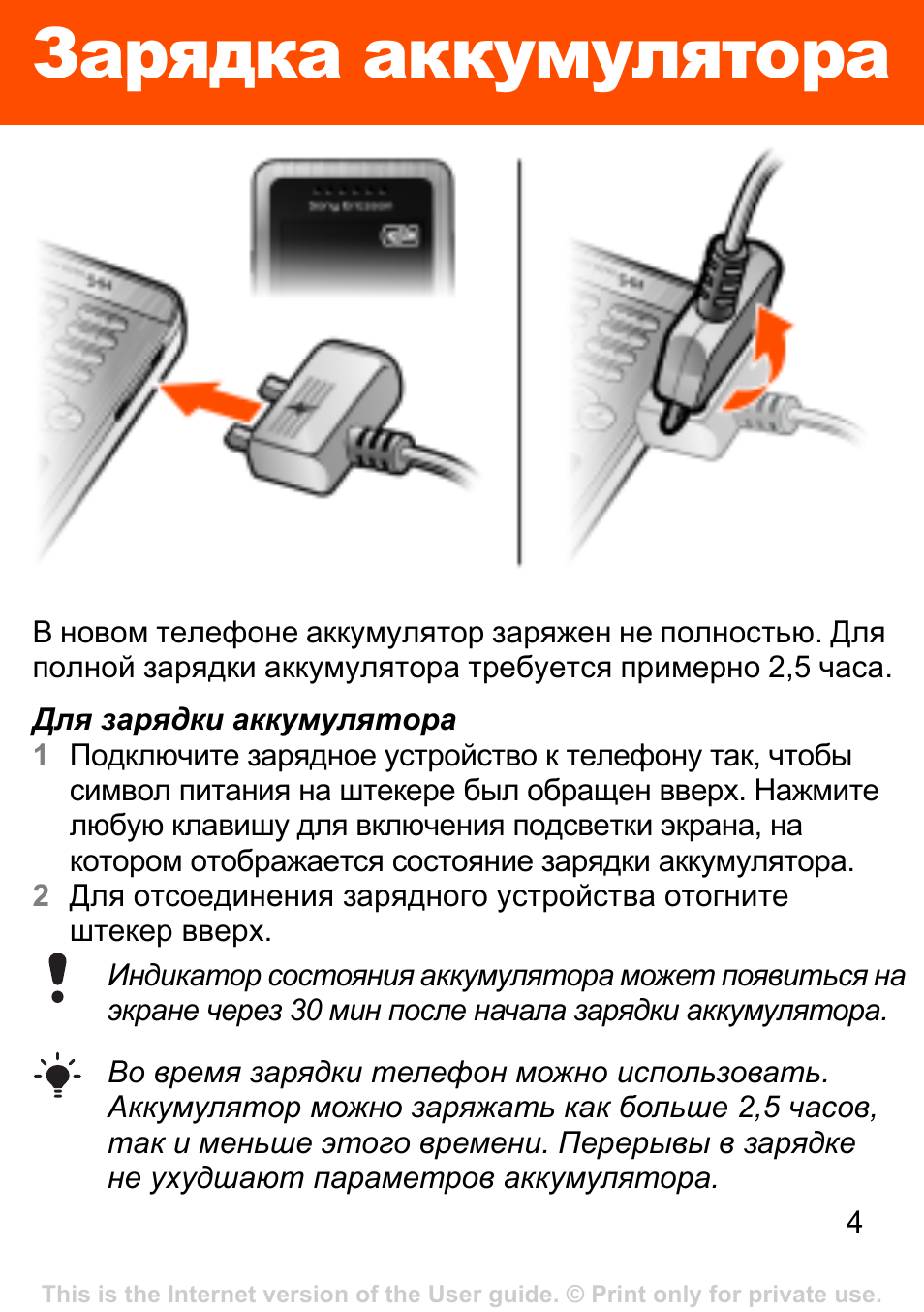 Зарядка аккумулятора

Sony Ericsson

В новом телефоне аккумулятор заряжен не полностью. Для полной зарядки аккумулятора требуется примерно 2,5 часа.

Для зарядки аккумулятора

1 Подключите зарядное устройство к телефону так, чтобы символ питания на штекере был обращен вверх. Нажмите любую клавишу для включения подсветки экрана, на котором отображается состояние зарядки аккумулятора.

2 Для отсоединения зарядного устройства отогните штекер вверх.

Индикатор состояния аккумулятора может появиться на экране через 30 мин после начала зарядки аккумулятора.

Во время зарядки телефон можно использовать. Аккумулятор можно заряжать как больше 2,5 часов, так и меньше этого времени. Перерывы в зарядке не ухудшают параметров аккумулятора.

4

This is the Internet version of the User guide. © Print only for private use.