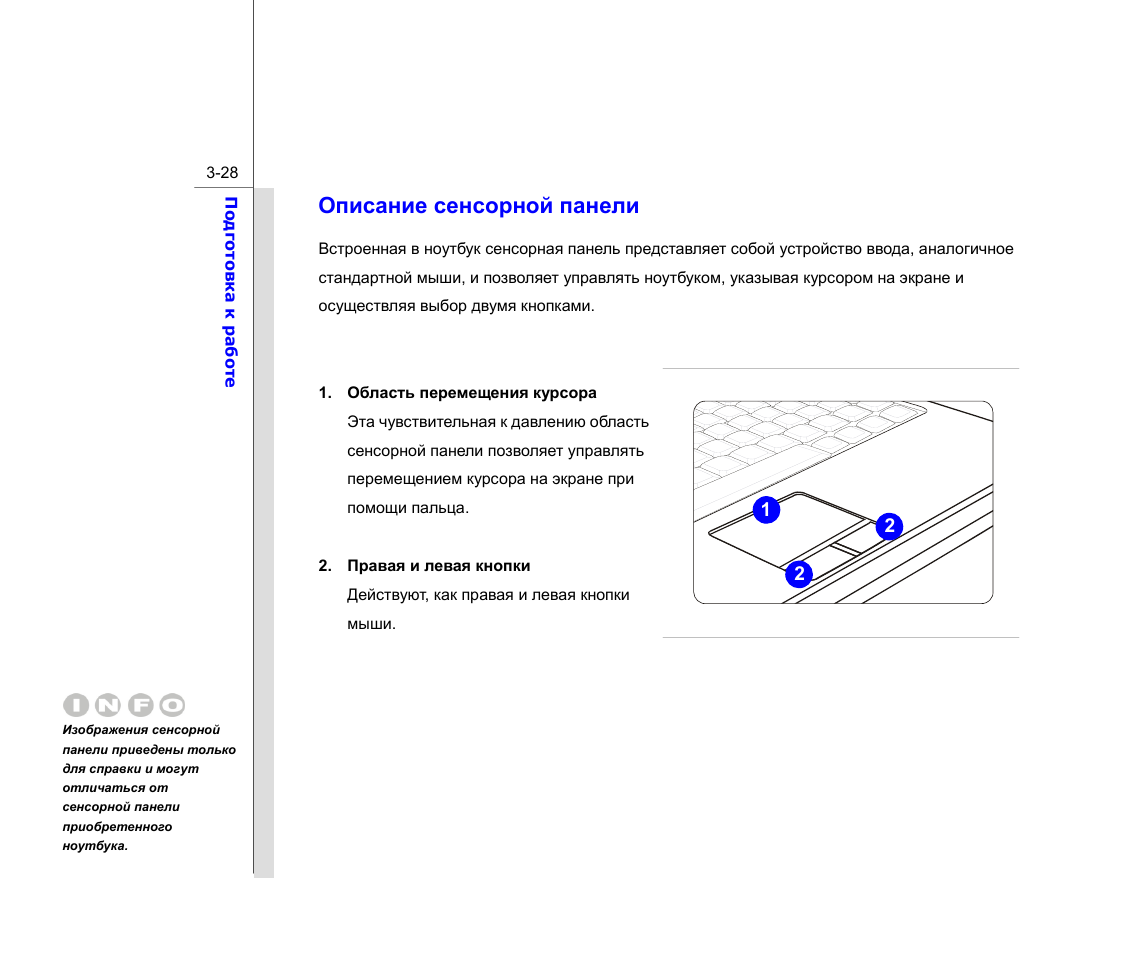 3-28

Подготовка к работе

Описание сенсорной панели

Встроенная в ноутбук сенсорная панель представляет собой устройство ввода, аналогичное стандартной мыши, и позволяет управлять ноутбуком, указывая курсором на экране и осуществляя выбор двумя кнопками.

1. Область перемещения курсора
Эта чувствительная к давлению область сенсорной панели позволяет управлять перемещением курсора на экране при помощи пальца.

2. Правая и левая кнопки
Действуют, как правая и левая кнопки мыши.

1
2
2

INFO

Изображения сенсорной панели приведены только для справки и могут отличаться от сенсорной панели приобретенного ноутбука.